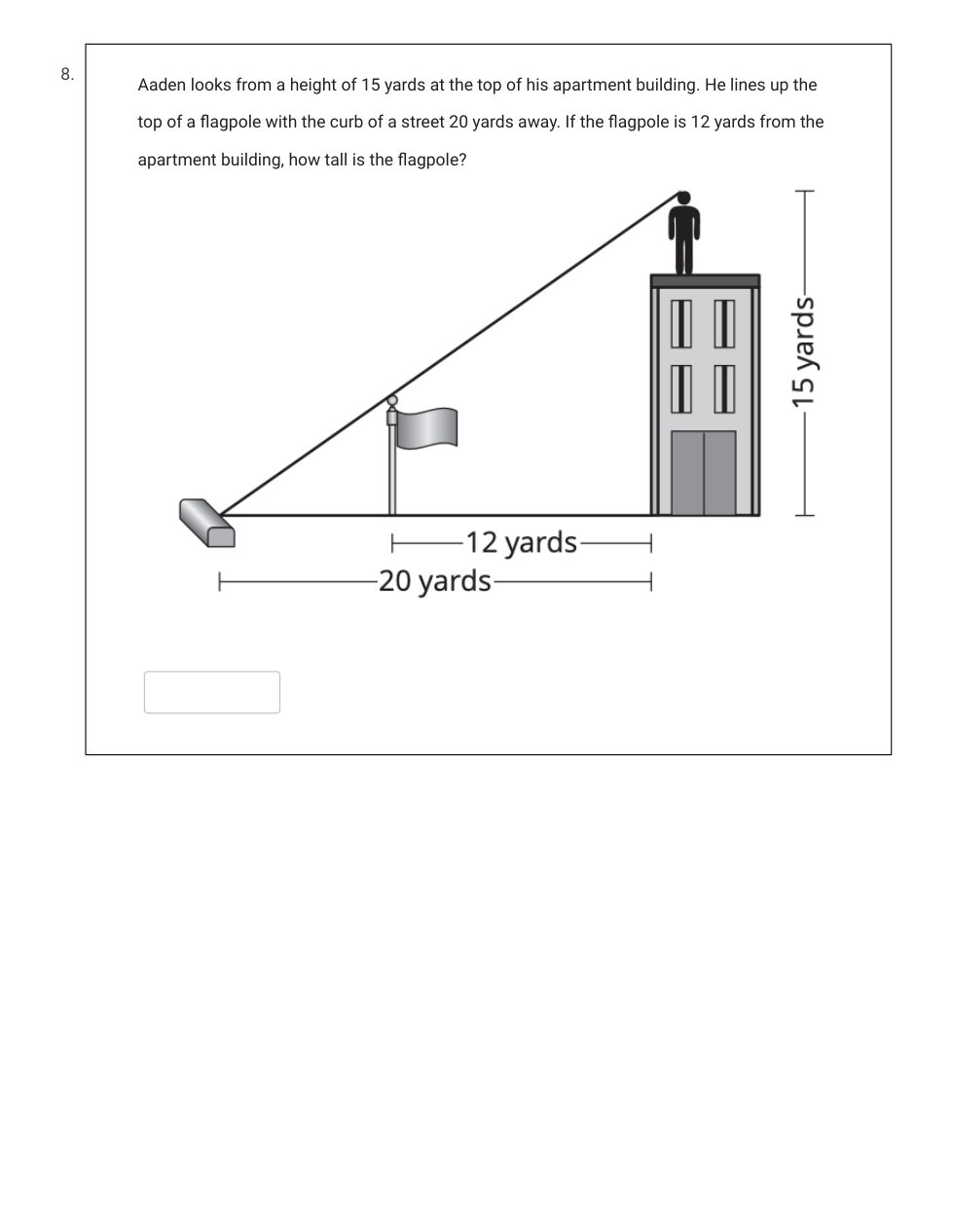 8.

Aaden looks from a height of 15 yards at the top of his apartment building. He lines up the top of a flagpole with the curb of a street 20 yards away. If the flagpole is 12 yards from the apartment building, how tall is the flagpole?

15 yards

12 yards

20 yards