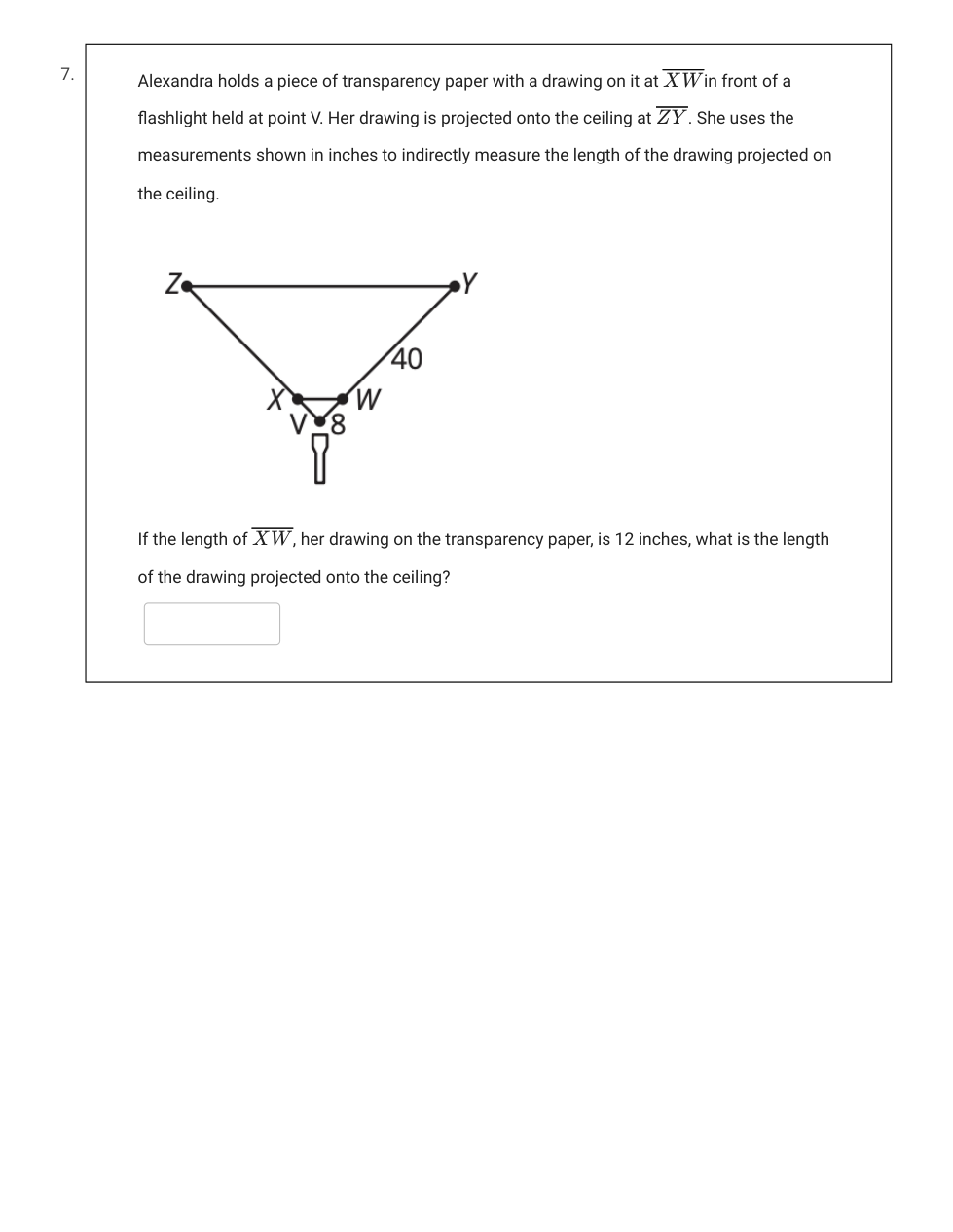 7.

Alexandra holds a piece of transparency paper with a drawing on it at $\overline{XW}$ in front of a flashlight held at point V. Her drawing is projected onto the ceiling at $\overline{ZY}$. She uses the measurements shown in inches to indirectly measure the length of the drawing projected on the ceiling.

Z
Y
40
X
W
V
8

If the length of $\overline{XW}$, her drawing on the transparency paper, is 12 inches, what is the length of the drawing projected onto the ceiling?