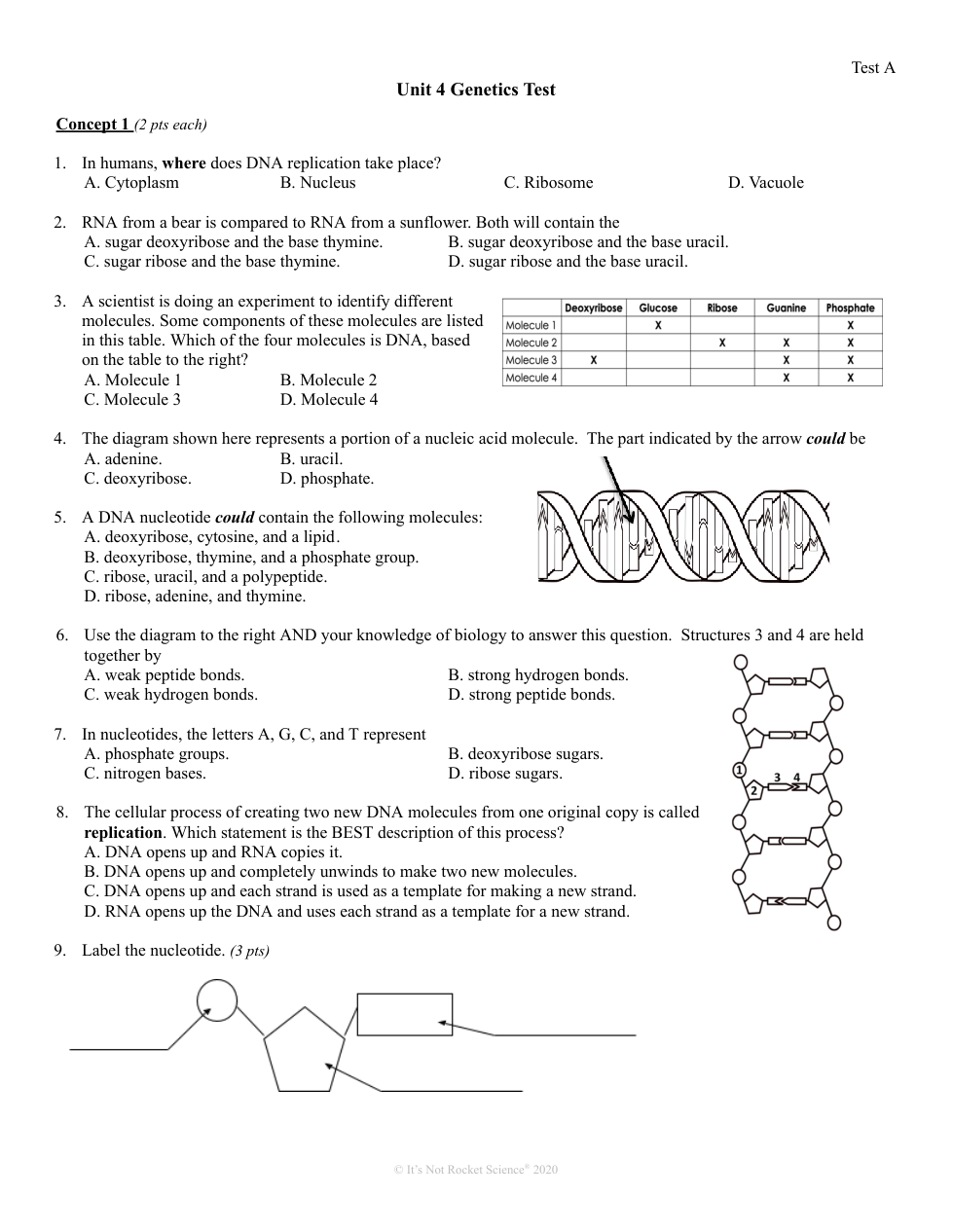 Test A

Unit 4 Genetics Test

Concept 1 (2 pts each)

1. In humans, where does DNA replication take place?
A. Cytoplasm B. Nucleus C. Ribosome D. Vacuole

2. RNA from a bear is compared to RNA from a sunflower. Both will contain the
A. sugar deoxyribose and the base thymine. B. sugar deoxyribose and the base uracil.
C. sugar ribose and the base thymine. D. sugar ribose and the base uracil.

3. A scientist is doing an experiment to identify different molecules. Some components of these molecules are listed in this table. Which of the four molecules is DNA, based on the table to the right?
A. Molecule 1 B. Molecule 2
C. Molecule 3 D. Molecule 4

| | Deoxyribose | Glucose | Ribose | Guanine | Phosphate |
|---|---|---|---|---|---|
| Molecule 1 | | X | | | X |
| Molecule 2 | | | X | X | X |
| Molecule 3 | X | | | X | X |
| Molecule 4 | | | | X | X |

4. The diagram shown here represents a portion of a nucleic acid molecule. The part indicated by the arrow could be
A. adenine. B. uracil.
C. deoxyribose. D. phosphate.

5. A DNA nucleotide could contain the following molecules:
A. deoxyribose, cytosine, and a lipid.
B. deoxyribose, thymine, and a phosphate group.
C. ribose, uracil, and a polypeptide.
D. ribose, adenine, and thymine.

6. Use the diagram to the right AND your knowledge of biology to answer this question. Structures 3 and 4 are held together by
A. weak peptide bonds. B. strong hydrogen bonds.
C. weak hydrogen bonds. D. strong peptide bonds.

1 2 3 4

7. In nucleotides, the letters A, G, C, and T represent
A. phosphate groups. B. deoxyribose sugars.
C. nitrogen bases. D. ribose sugars.

8. The cellular process of creating two new DNA molecules from one original copy is called replication. Which statement is the BEST description of this process?
A. DNA opens up and RNA copies it.
B. DNA opens up and completely unwinds to make two new molecules.
C. DNA opens up and each strand is used as a template for making a new strand.
D. RNA opens up the DNA and uses each strand as a template for a new strand.

9. Label the nucleotide. (3 pts)

© It's Not Rocket Science® 2020