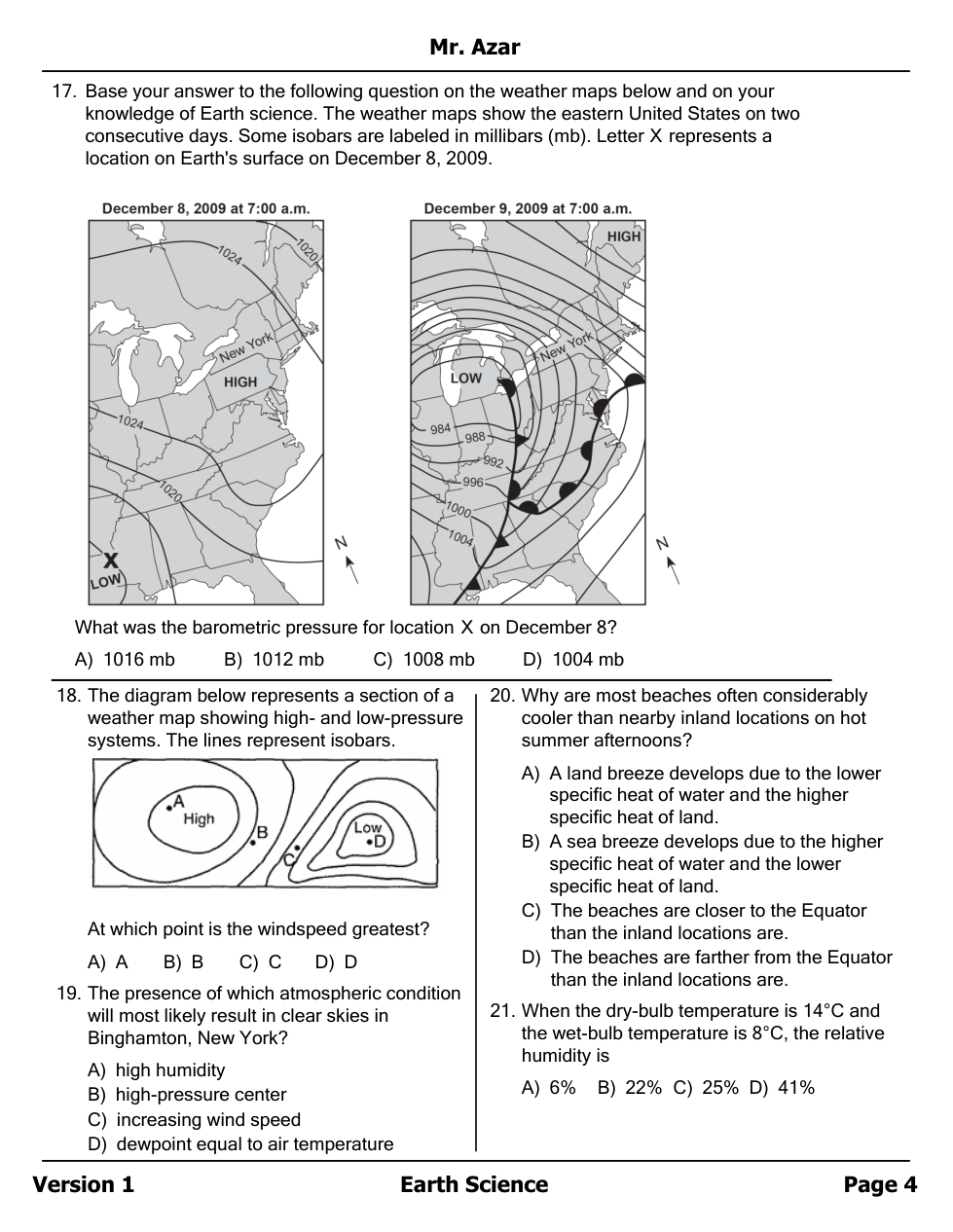 Mr. Azar

17. Base your answer to the following question on the weather maps below and on your knowledge of Earth science. The weather maps show the eastern United States on two consecutive days. Some isobars are labeled in millibars (mb). Letter X represents a location on Earth's surface on December 8, 2009.

December 8, 2009 at 7:00 a.m.

1024 1020 New York HIGH 1024 1020 X LOW N

December 9, 2009 at 7:00 a.m.

HIGH New York LOW 984 988 992 996 1000 1004 N

What was the barometric pressure for location X on December 8?

A) 1016 mb B) 1012 mb C) 1008 mb D) 1004 mb

18. The diagram below represents a section of a weather map showing high- and low-pressure systems. The lines represent isobars.

A High B C Low D

At which point is the windspeed greatest?

A) A B) B C) C D) D

19. The presence of which atmospheric condition will most likely result in clear skies in Binghamton, New York?

A) high humidity
B) high-pressure center
C) increasing wind speed
D) dewpoint equal to air temperature

20. Why are most beaches often considerably cooler than nearby inland locations on hot summer afternoons?

A) A land breeze develops due to the lower specific heat of water and the higher specific heat of land.
B) A sea breeze develops due to the higher specific heat of water and the lower specific heat of land.
C) The beaches are closer to the Equator than the inland locations are.
D) The beaches are farther from the Equator than the inland locations are.

21. When the dry-bulb temperature is 14°C and the wet-bulb temperature is 8°C, the relative humidity is

A) 6% B) 22% C) 25% D) 41%

Version 1 Earth Science Page 4