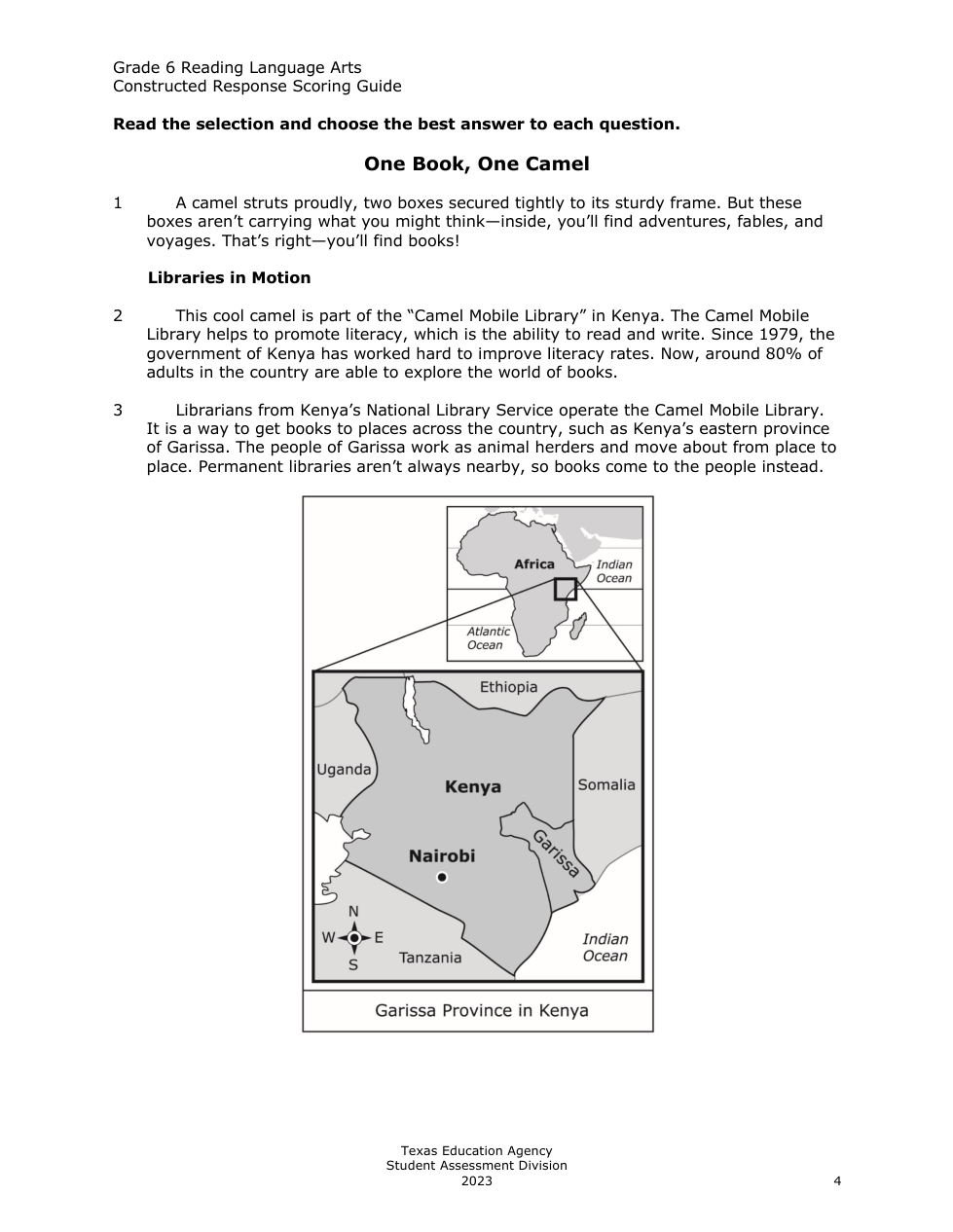 Grade 6 Reading Language Arts
Constructed Response Scoring Guide

**Read the selection and choose the best answer to each question.**

**One Book, One Camel**

1 A camel struts proudly, two boxes secured tightly to its sturdy frame. But these boxes aren't carrying what you might think—inside, you'll find adventures, fables, and voyages. That's right—you'll find books!

**Libraries in Motion**

2 This cool camel is part of the "Camel Mobile Library" in Kenya. The Camel Mobile Library helps to promote literacy, which is the ability to read and write. Since 1979, the government of Kenya has worked hard to improve literacy rates. Now, around 80% of adults in the country are able to explore the world of books.

3 Librarians from Kenya's National Library Service operate the Camel Mobile Library. It is a way to get books to places across the country, such as Kenya's eastern province of Garissa. The people of Garissa work as animal herders and move about from place to place. Permanent libraries aren't always nearby, so books come to the people instead.

Africa
Indian Ocean
Atlantic Ocean
Ethiopia
Uganda
Kenya
Somalia
Garissa
Nairobi
N
W
E
S
Tanzania
Indian Ocean
Garissa Province in Kenya

Texas Education Agency
Student Assessment Division
2023

4