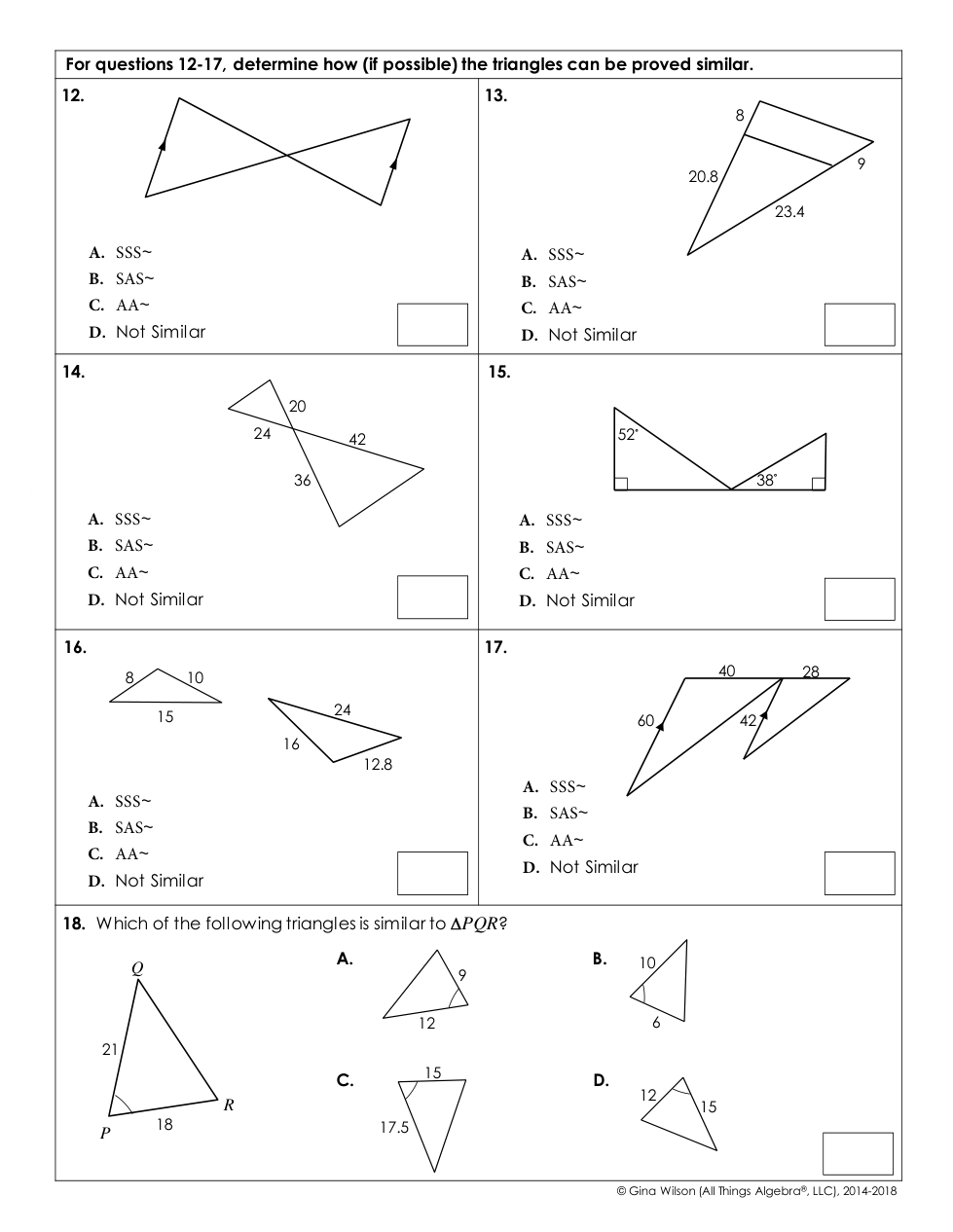 For questions 12-17, determine how (if possible) the triangles can be proved similar.

12.

A. SSS~
B. SAS~
C. AA~
D. Not Similar

13.

8
9
20.8
23.4

A. SSS~
B. SAS~
C. AA~
D. Not Similar

14.

20
24
42
36

A. SSS~
B. SAS~
C. AA~
D. Not Similar

15.

52°
38°

A. SSS~
B. SAS~
C. AA~
D. Not Similar

16.

8
10
15
24
16
12.8

A. SSS~
B. SAS~
C. AA~
D. Not Similar

17.

40
28
60
42

A. SSS~
B. SAS~
C. AA~
D. Not Similar

18. Which of the following triangles is similar to $\Delta PQR$?

Q
21
R
P
18

A.
9
12

B.
10
6

C.
15
17.5

D.
12
15

© Gina Wilson (All Things Algebra®, LLC), 2014-2018