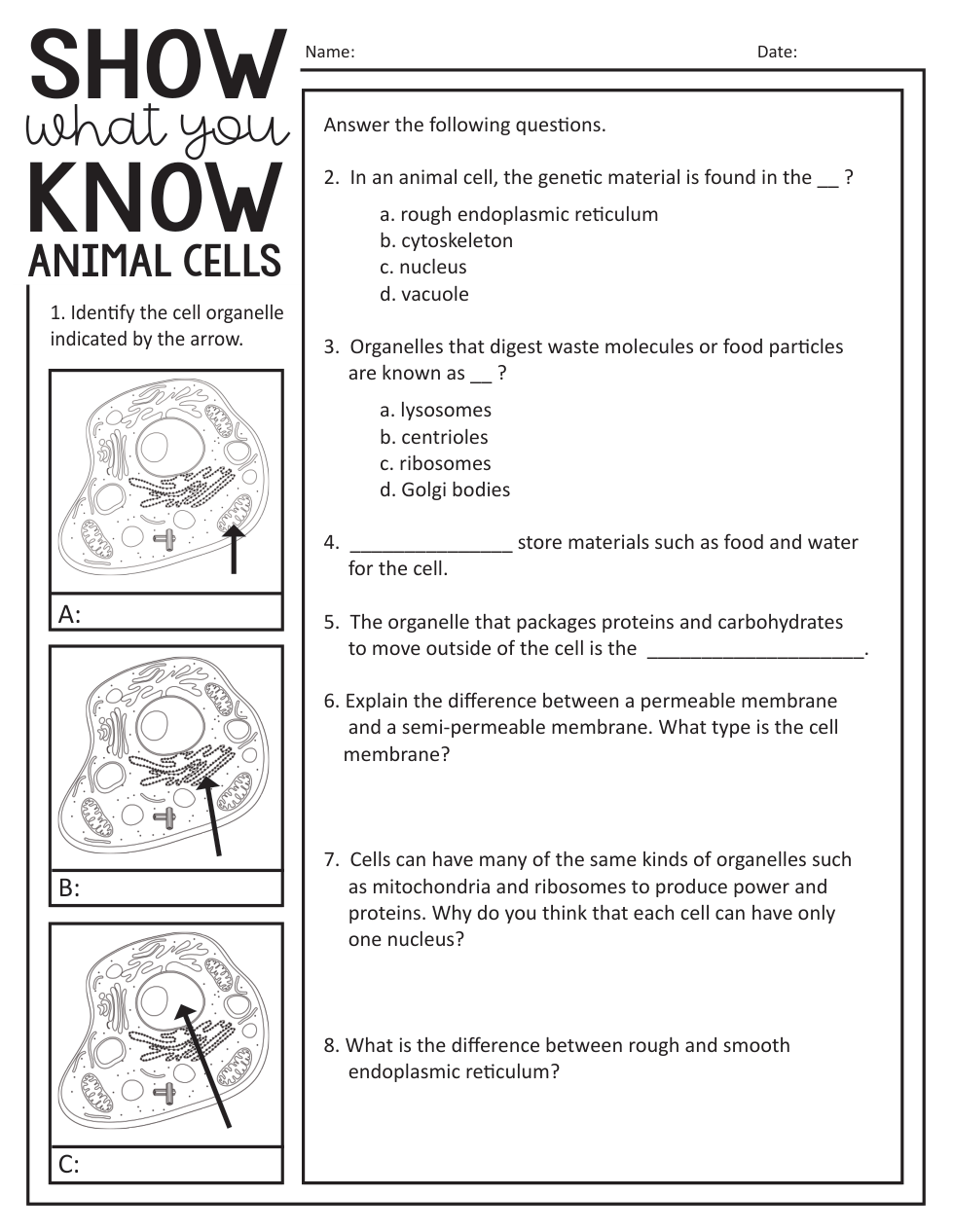 SHOW what you KNOW ANIMAL CELLS

Name: Date:

1. Identify the cell organelle indicated by the arrow.

A:

B:

C:

Answer the following questions.

2. In an animal cell, the genetic material is found in the __ ?

a. rough endoplasmic reticulum
b. cytoskeleton
c. nucleus
d. vacuole

3. Organelles that digest waste molecules or food particles are known as __ ?

a. lysosomes
b. centrioles
c. ribosomes
d. Golgi bodies

4. _______________ store materials such as food and water for the cell.

5. The organelle that packages proteins and carbohydrates to move outside of the cell is the ____________________.

6. Explain the difference between a permeable membrane and a semi-permeable membrane. What type is the cell membrane?

7. Cells can have many of the same kinds of organelles such as mitochondria and ribosomes to produce power and proteins. Why do you think that each cell can have only one nucleus?

8. What is the difference between rough and smooth endoplasmic reticulum?