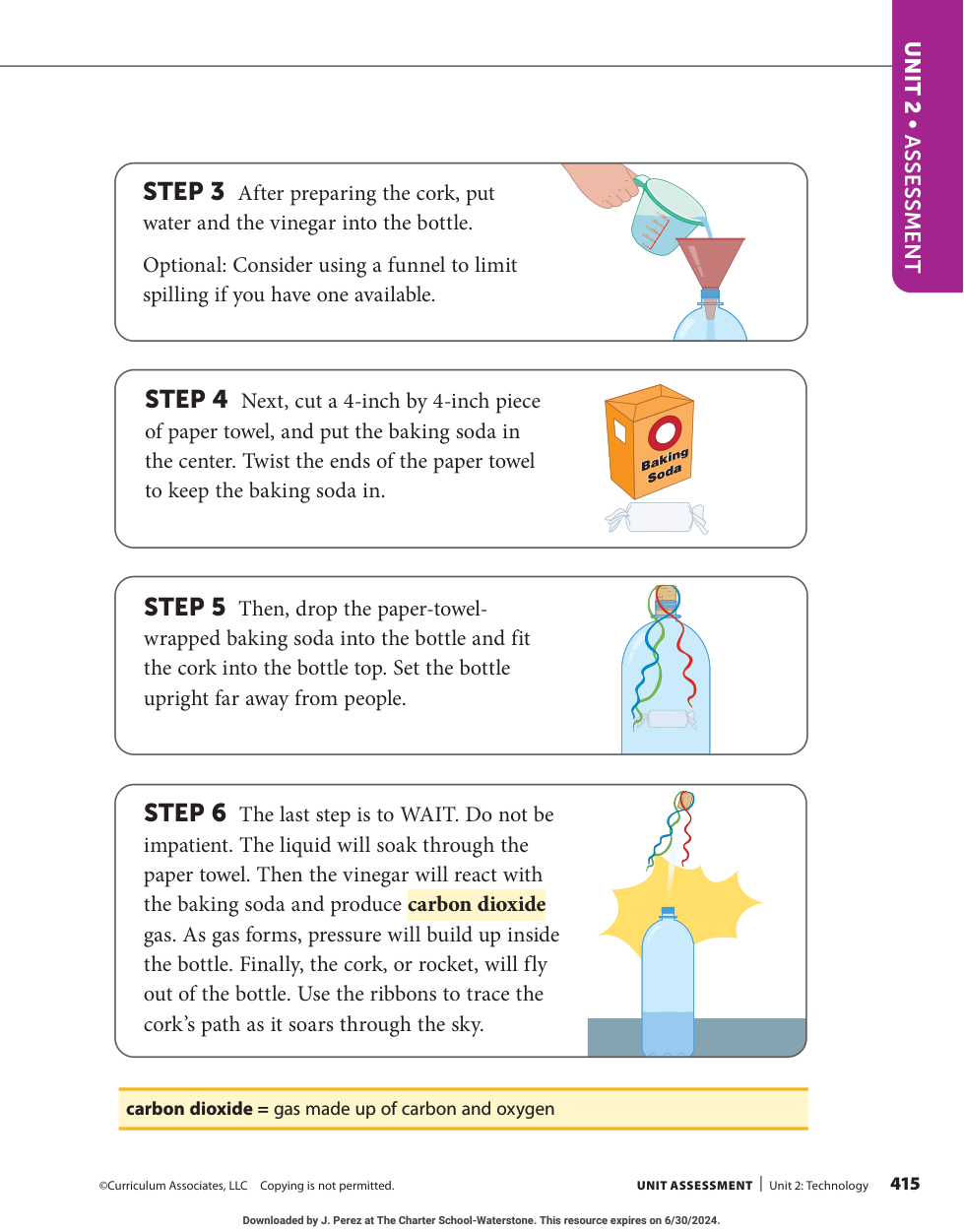 UNIT 2 • ASSESSMENT

STEP 3 After preparing the cork, put water and the vinegar into the bottle.

Optional: Consider using a funnel to limit spilling if you have one available.

STEP 4 Next, cut a 4-inch by 4-inch piece of paper towel, and put the baking soda in the center. Twist the ends of the paper towel to keep the baking soda in.

Baking Soda

STEP 5 Then, drop the paper-towel-wrapped baking soda into the bottle and fit the cork into the bottle top. Set the bottle upright far away from people.

STEP 6 The last step is to WAIT. Do not be impatient. The liquid will soak through the paper towel. Then the vinegar will react with the baking soda and produce carbon dioxide gas. As gas forms, pressure will build up inside the bottle. Finally, the cork, or rocket, will fly out of the bottle. Use the ribbons to trace the cork's path as it soars through the sky.

carbon dioxide = gas made up of carbon and oxygen

©Curriculum Associates, LLC Copying is not permitted.

UNIT ASSESSMENT | Unit 2: Technology 415

Downloaded by J. Perez at The Charter School-Waterstone. This resource expires on 6/30/2024.