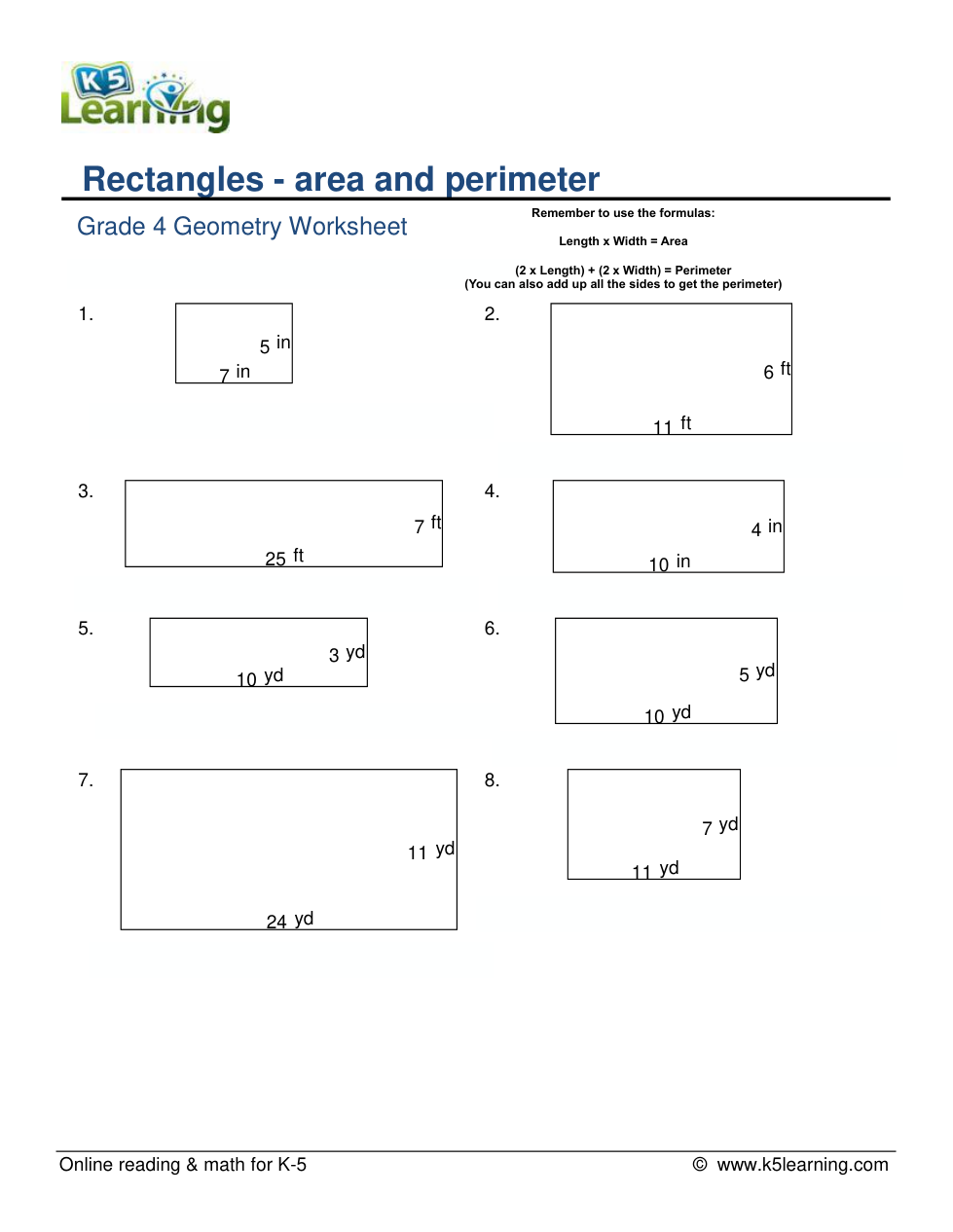 K5 Learning

Rectangles - area and perimeter

Grade 4 Geometry Worksheet

Remember to use the formulas:

Length x Width = Area

(2 x Length) + (2 x Width) = Perimeter
(You can also add up all the sides to get the perimeter)

1. 5 in 7 in

2. 6 ft 11 ft

3. 7 ft 25 ft

4. 4 in 10 in

5. 3 yd 10 yd

6. 5 yd 10 yd

7. 11 yd 24 yd

8. 7 yd 11 yd

Online reading & math for K-5 © www.k5learning.com