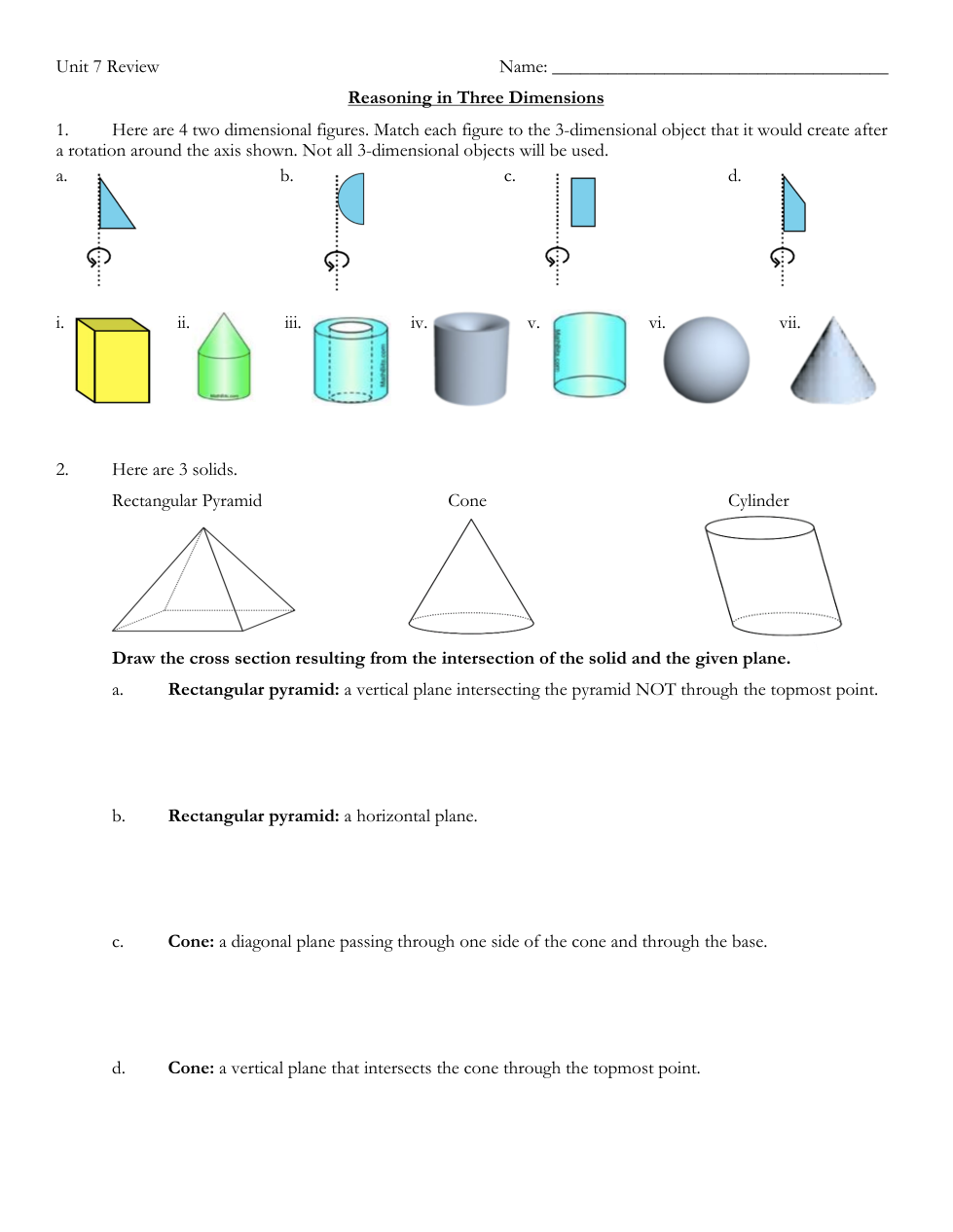 Unit 7 Review

Name: ______________________________________

Reasoning in Three Dimensions

1. Here are 4 two dimensional figures. Match each figure to the 3-dimensional object that it would create after a rotation around the axis shown. Not all 3-dimensional objects will be used.

a.

b.

c.

d.

i.

ii.

iii.

iv.

v.

vi.

vii.

2. Here are 3 solids.

Rectangular Pyramid

Cone

Cylinder

Draw the cross section resulting from the intersection of the solid and the given plane.

a. Rectangular pyramid: a vertical plane intersecting the pyramid NOT through the topmost point.

b. Rectangular pyramid: a horizontal plane.

c. Cone: a diagonal plane passing through one side of the cone and through the base.

d. Cone: a vertical plane that intersects the cone through the topmost point.