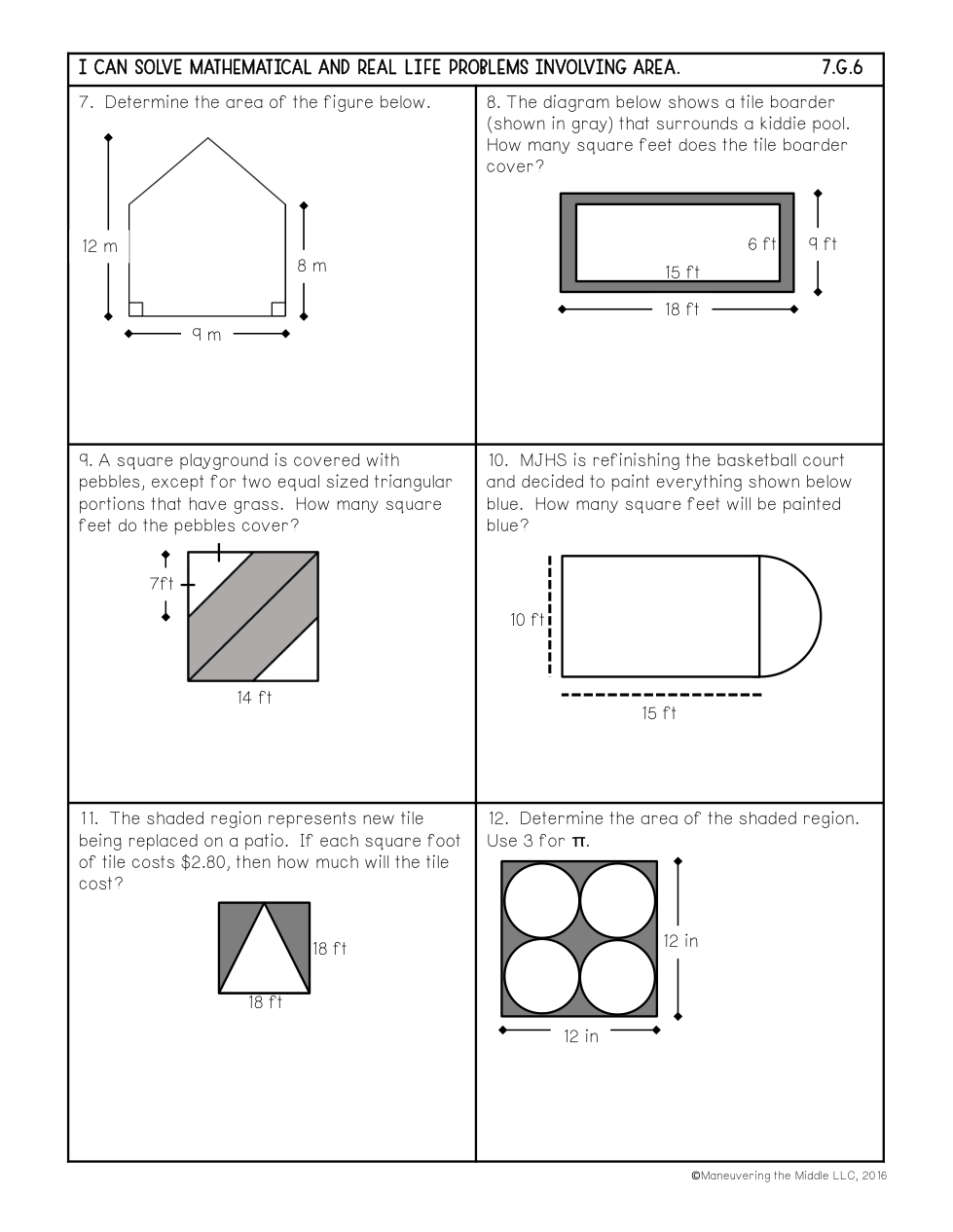 I CAN SOLVE MATHEMATICAL AND REAL LIFE PROBLEMS INVOLVING AREA. 7.G.6

7. Determine the area of the figure below.

12 m

8 m

9 m

8. The diagram below shows a tile boarder (shown in gray) that surrounds a kiddie pool. How many square feet does the tile boarder cover?

6 ft

9 ft

15 ft

18 ft

9. A square playground is covered with pebbles, except for two equal sized triangular portions that have grass. How many square feet do the pebbles cover?

7ft

14 ft

10. MJHS is refinishing the basketball court and decided to paint everything shown below blue. How many square feet will be painted blue?

10 ft

15 ft

11. The shaded region represents new tile being replaced on a patio. If each square foot of tile costs $2.80, then how much will the tile cost?

18 ft

18 ft

12. Determine the area of the shaded region. Use 3 for $\pi$.

12 in

12 in

©Maneuvering the Middle LLC, 2016