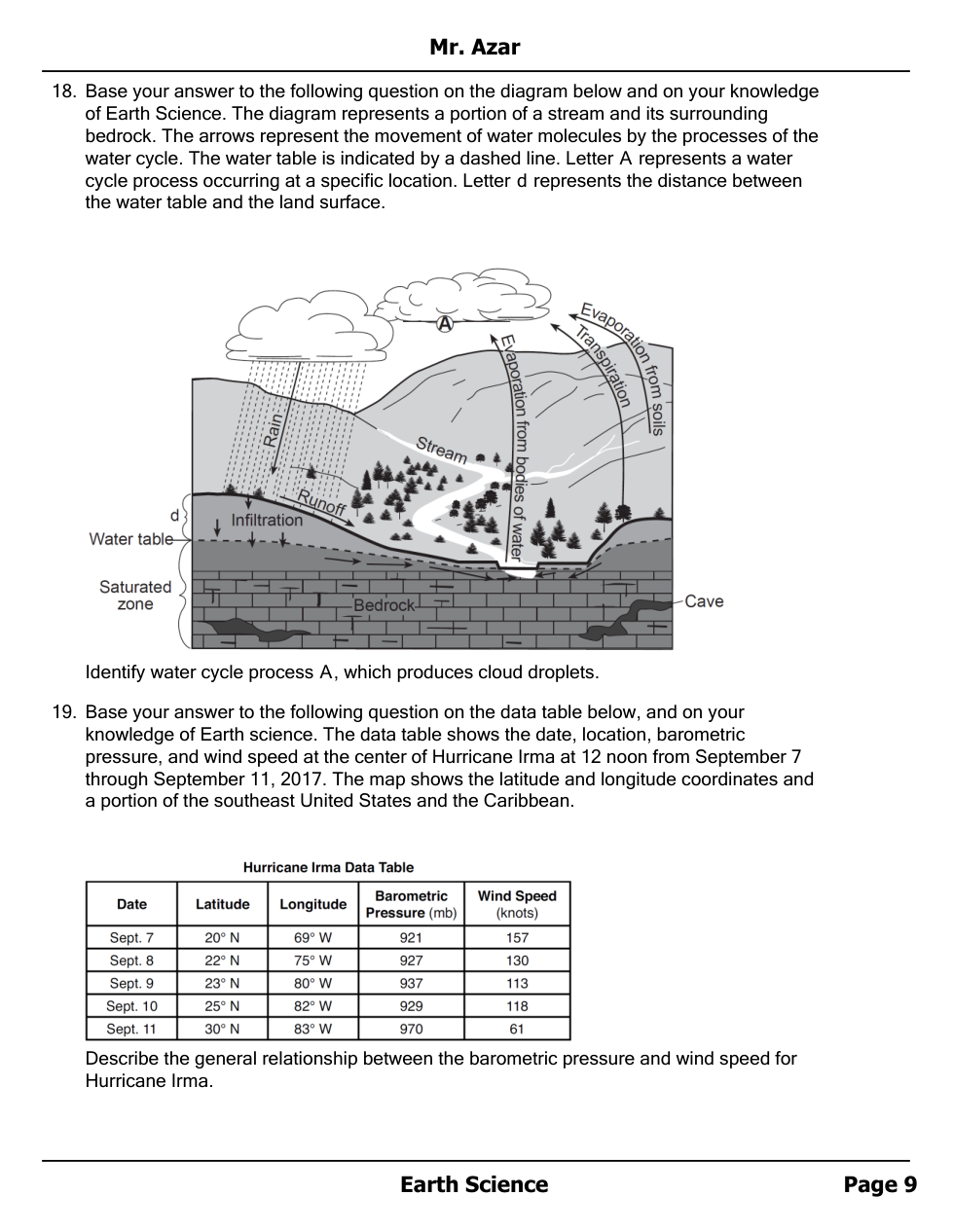 Mr. Azar

18. Base your answer to the following question on the diagram below and on your knowledge of Earth Science. The diagram represents a portion of a stream and its surrounding bedrock. The arrows represent the movement of water molecules by the processes of the water cycle. The water table is indicated by a dashed line. Letter A represents a water cycle process occurring at a specific location. Letter d represents the distance between the water table and the land surface.

A
Evaporation from soils
Transpiration
Evaporation from bodies of water
Rain
Stream
Runoff
d
Infiltration
Water table
Saturated zone
Bedrock
Cave

Identify water cycle process A, which produces cloud droplets.

19. Base your answer to the following question on the data table below, and on your knowledge of Earth science. The data table shows the date, location, barometric pressure, and wind speed at the center of Hurricane Irma at 12 noon from September 7 through September 11, 2017. The map shows the latitude and longitude coordinates and a portion of the southeast United States and the Caribbean.

Hurricane Irma Data Table

| Date | Latitude | Longitude | Barometric Pressure (mb) | Wind Speed (knots) |
|---|---|---|---|---|
| Sept. 7 | 20° N | 69° W | 921 | 157 |
| Sept. 8 | 22° N | 75° W | 927 | 130 |
| Sept. 9 | 23° N | 80° W | 937 | 113 |
| Sept. 10 | 25° N | 82° W | 929 | 118 |
| Sept. 11 | 30° N | 83° W | 970 | 61 |

Describe the general relationship between the barometric pressure and wind speed for Hurricane Irma.

Earth Science
Page 9