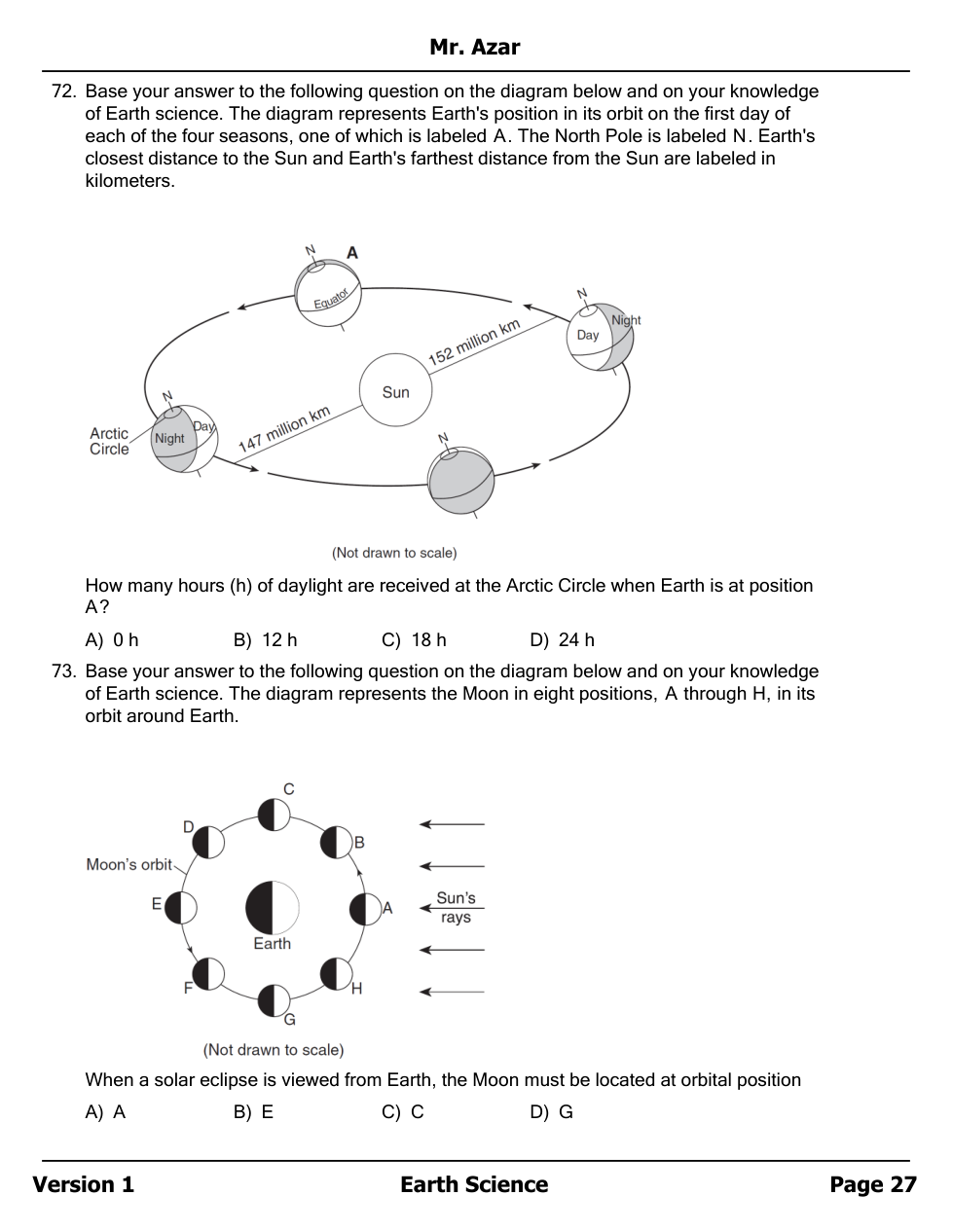 Mr. Azar

72. Base your answer to the following question on the diagram below and on your knowledge of Earth science. The diagram represents Earth's position in its orbit on the first day of each of the four seasons, one of which is labeled A. The North Pole is labeled N. Earth's closest distance to the Sun and Earth's farthest distance from the Sun are labeled in kilometers.

N A Equator N Night Day 152 million km Sun N Arctic Circle Night Day 147 million km N

(Not drawn to scale)

How many hours (h) of daylight are received at the Arctic Circle when Earth is at position A?

A) 0 h B) 12 h C) 18 h D) 24 h

73. Base your answer to the following question on the diagram below and on your knowledge of Earth science. The diagram represents the Moon in eight positions, A through H, in its orbit around Earth.

C D B Moon's orbit E A Sun's rays Earth F H G

(Not drawn to scale)

When a solar eclipse is viewed from Earth, the Moon must be located at orbital position

A) A B) E C) C D) G

Version 1 Earth Science Page 27