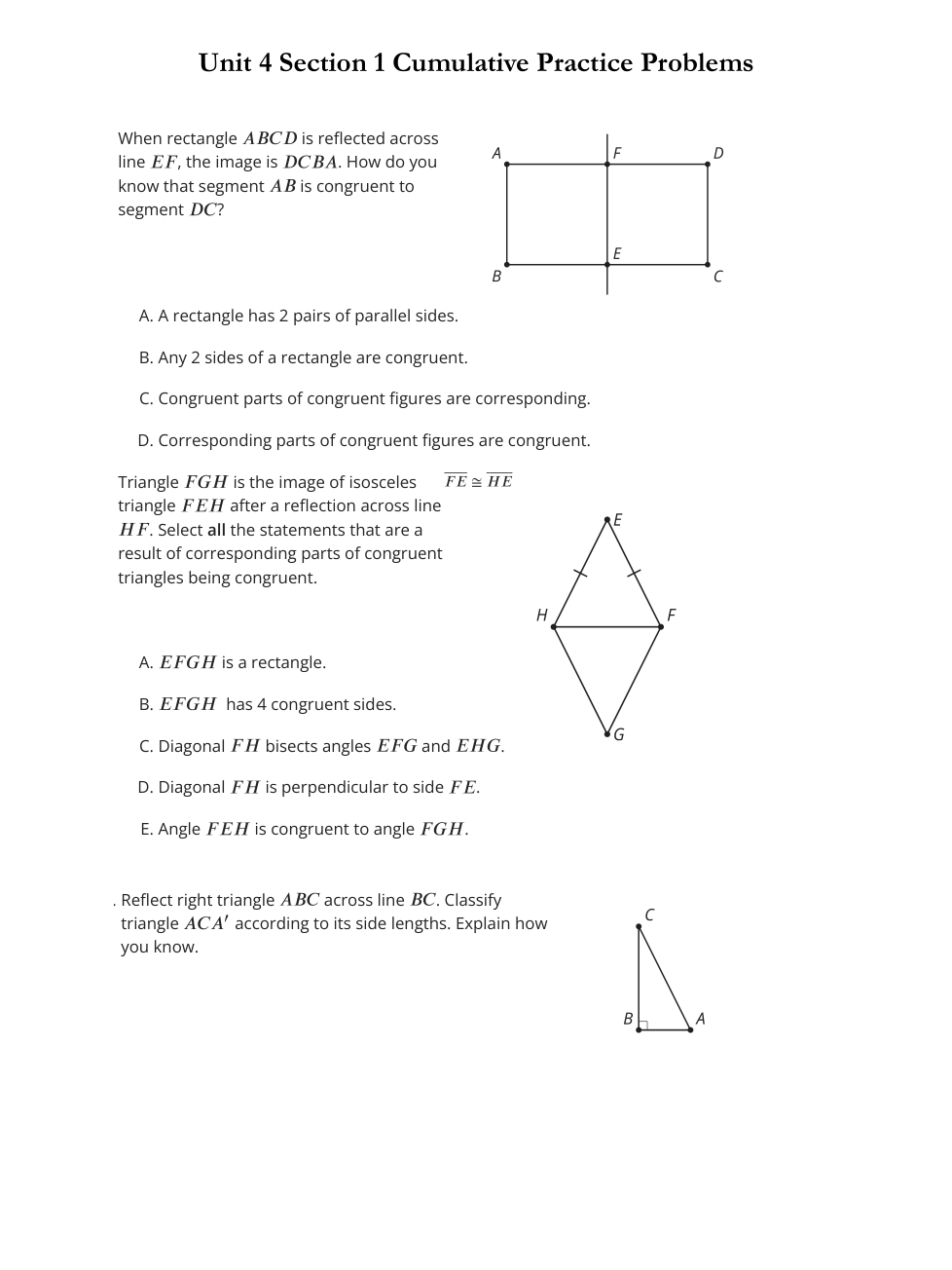 Unit 4 Section 1 Cumulative Practice Problems

When rectangle $ABCD$ is reflected across line $EF$, the image is $DCBA$. How do you know that segment $AB$ is congruent to segment $DC$?

A F D
E
B C

A. A rectangle has 2 pairs of parallel sides.

B. Any 2 sides of a rectangle are congruent.

C. Congruent parts of congruent figures are corresponding.

D. Corresponding parts of congruent figures are congruent.

Triangle $FGH$ is the image of isosceles triangle $FEH$ after a reflection across line $HF$. Select all the statements that are a result of corresponding parts of congruent triangles being congruent.

$\overline{FE} \cong \overline{HE}$

E
H F
G

A. $EFGH$ is a rectangle.

B. $EFGH$ has 4 congruent sides.

C. Diagonal $FH$ bisects angles $EFG$ and $EHG$.

D. Diagonal $FH$ is perpendicular to side $FE$.

E. Angle $FEH$ is congruent to angle $FGH$.

. Reflect right triangle $ABC$ across line $BC$. Classify triangle $ACA'$ according to its side lengths. Explain how you know.

C
B A