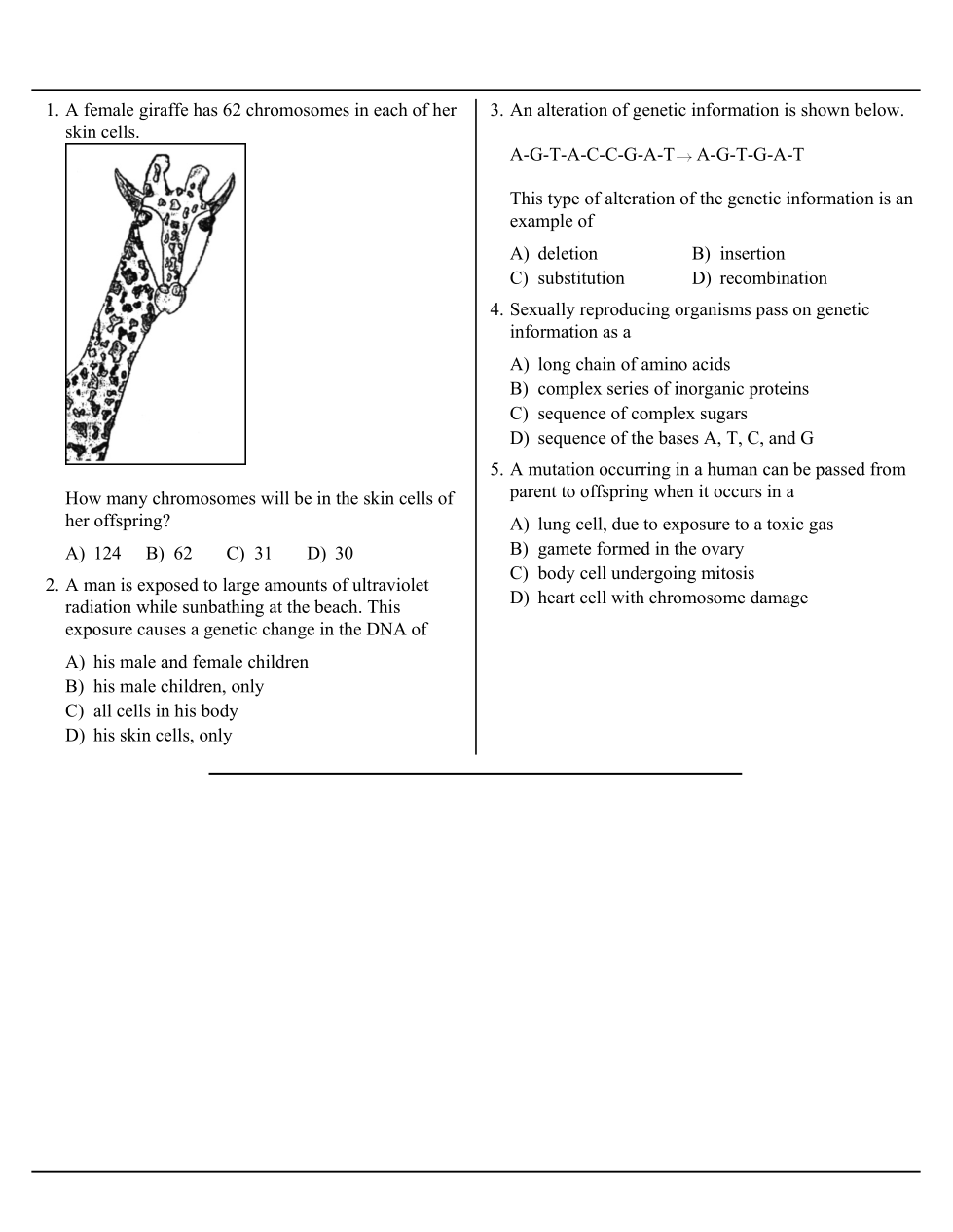 1. A female giraffe has 62 chromosomes in each of her skin cells.

How many chromosomes will be in the skin cells of her offspring?

A) 124 B) 62 C) 31 D) 30

2. A man is exposed to large amounts of ultraviolet radiation while sunbathing at the beach. This exposure causes a genetic change in the DNA of

A) his male and female children
B) his male children, only
C) all cells in his body
D) his skin cells, only

3. An alteration of genetic information is shown below.

A-G-T-A-C-C-G-A-T $\rightarrow$ A-G-T-G-A-T

This type of alteration of the genetic information is an example of

A) deletion
B) insertion
C) substitution
D) recombination

4. Sexually reproducing organisms pass on genetic information as a

A) long chain of amino acids
B) complex series of inorganic proteins
C) sequence of complex sugars
D) sequence of the bases A, T, C, and G

5. A mutation occurring in a human can be passed from parent to offspring when it occurs in a

A) lung cell, due to exposure to a toxic gas
B) gamete formed in the ovary
C) body cell undergoing mitosis
D) heart cell with chromosome damage