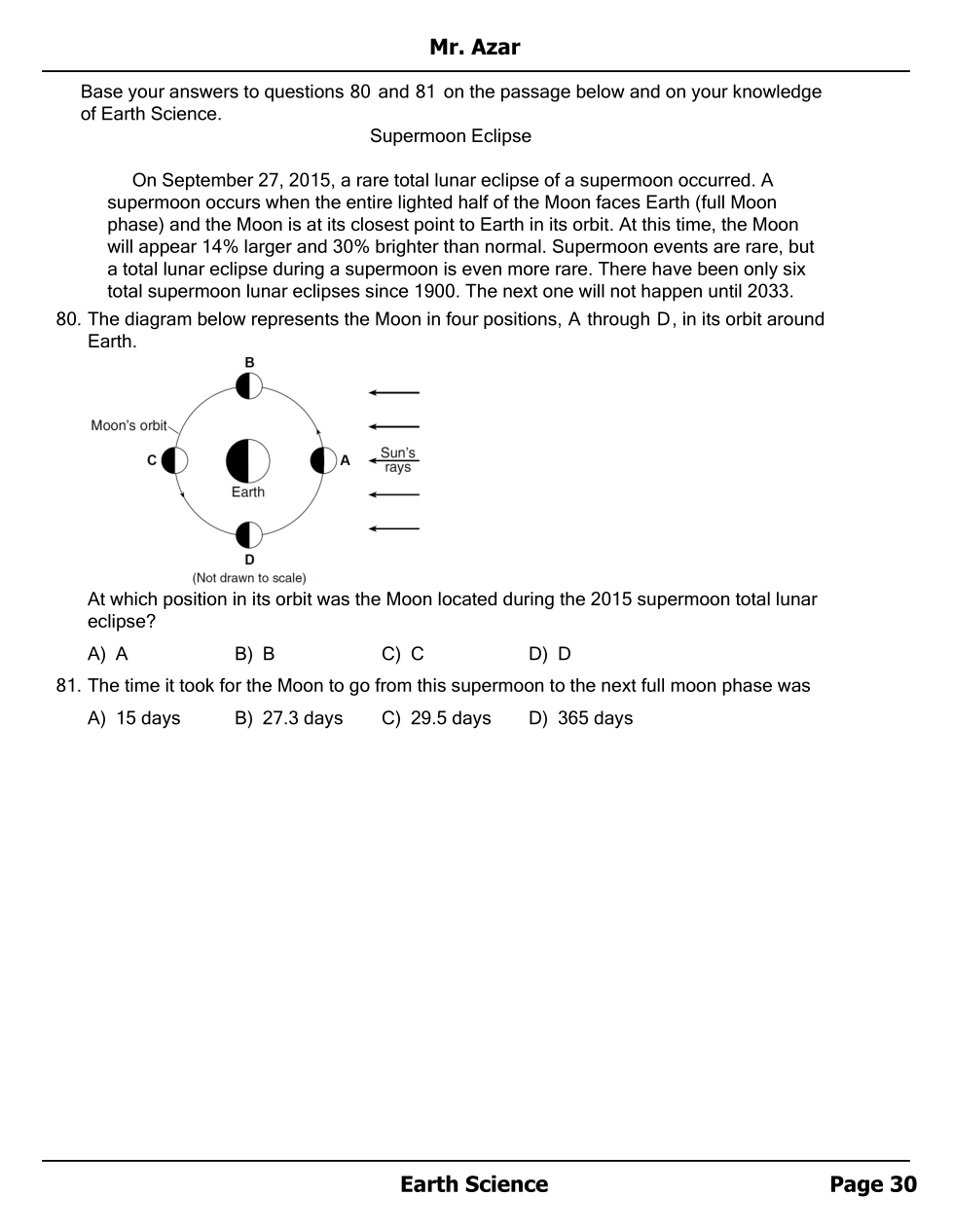 Mr. Azar

Base your answers to questions 80 and 81 on the passage below and on your knowledge of Earth Science.

Supermoon Eclipse

On September 27, 2015, a rare total lunar eclipse of a supermoon occurred. A supermoon occurs when the entire lighted half of the Moon faces Earth (full Moon phase) and the Moon is at its closest point to Earth in its orbit. At this time, the Moon will appear 14% larger and 30% brighter than normal. Supermoon events are rare, but a total lunar eclipse during a supermoon is even more rare. There have been only six total supermoon lunar eclipses since 1900. The next one will not happen until 2033.

80. The diagram below represents the Moon in four positions, A through D, in its orbit around Earth.

B
Moon's orbit
C
A
Sun's rays
Earth
D
(Not drawn to scale)

At which position in its orbit was the Moon located during the 2015 supermoon total lunar eclipse?

A) A B) B C) C D) D

81. The time it took for the Moon to go from this supermoon to the next full moon phase was

A) 15 days B) 27.3 days C) 29.5 days D) 365 days

Earth Science Page 30