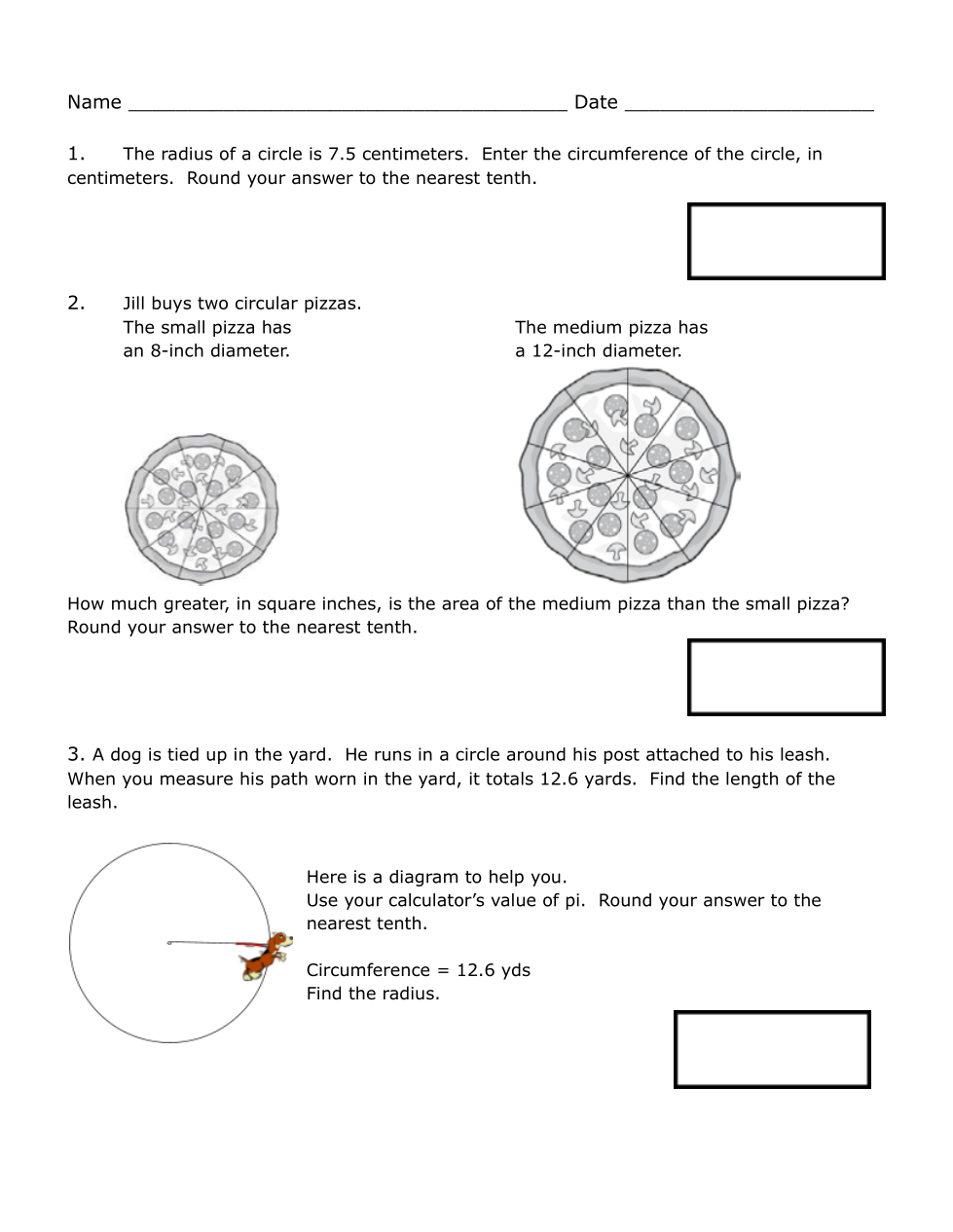 Name ______________________________________ Date ______________________

1. The radius of a circle is 7.5 centimeters. Enter the circumference of the circle, in centimeters. Round your answer to the nearest tenth.

2. Jill buys two circular pizzas.
The small pizza has an 8-inch diameter.

The medium pizza has a 12-inch diameter.

How much greater, in square inches, is the area of the medium pizza than the small pizza? Round your answer to the nearest tenth.

3. A dog is tied up in the yard. He runs in a circle around his post attached to his leash. When you measure his path worn in the yard, it totals 12.6 yards. Find the length of the leash.

Here is a diagram to help you.
Use your calculator's value of pi. Round your answer to the nearest tenth.

Circumference = 12.6 yds
Find the radius.