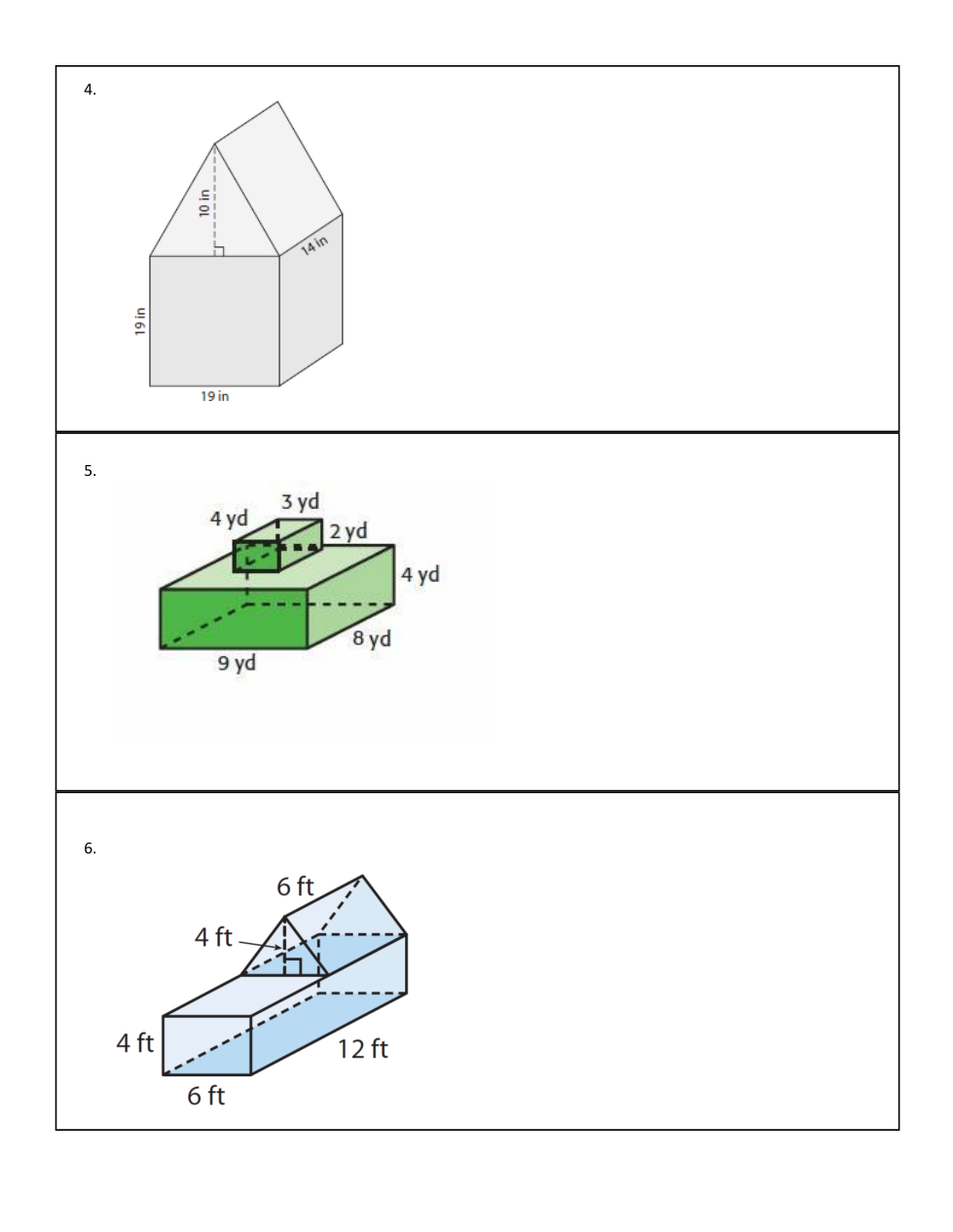 4.

10 in

14 in

19 in

19 in

5.

4 yd

3 yd

2 yd

4 yd

8 yd

9 yd

6.

6 ft

4 ft

4 ft

12 ft

6 ft