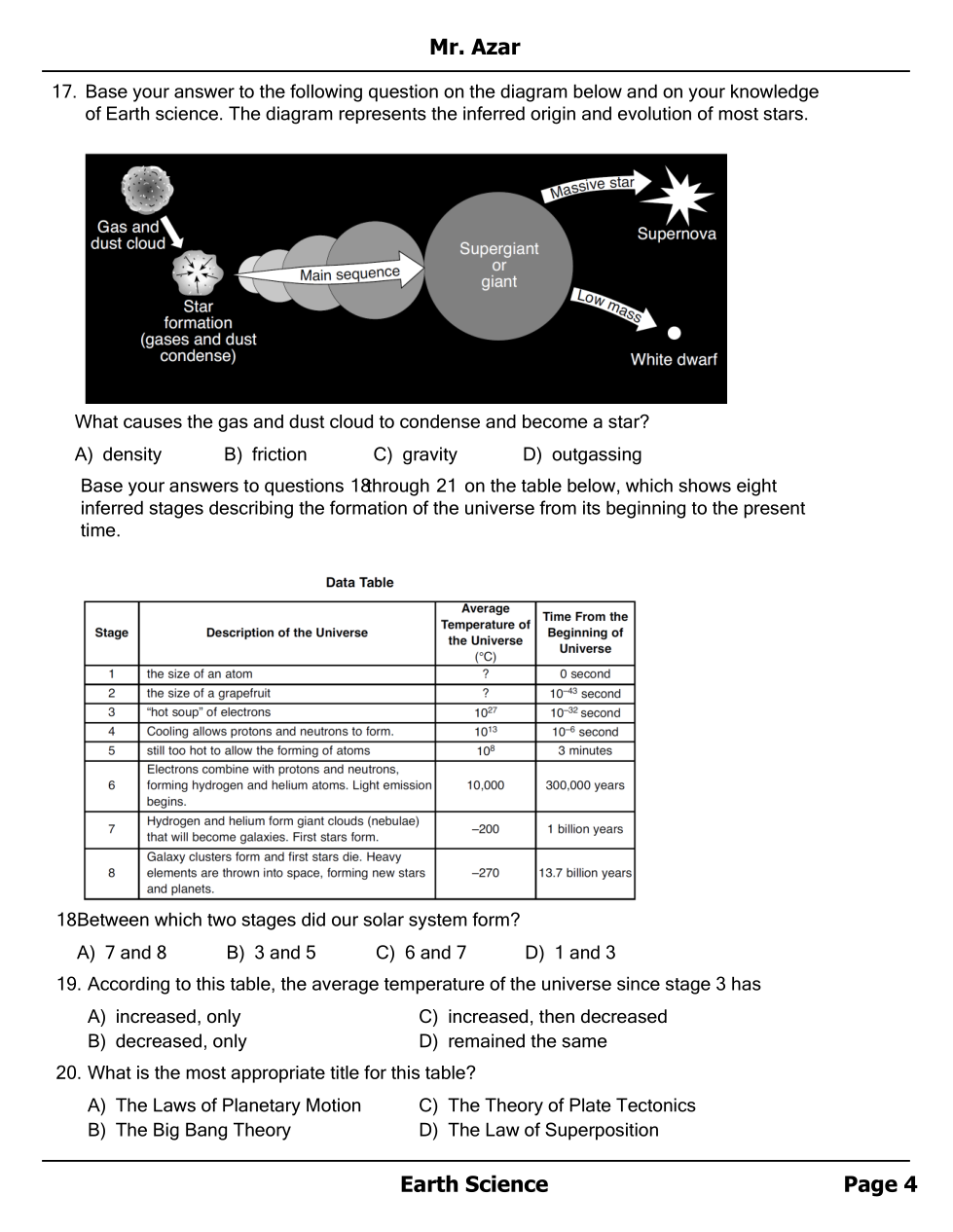 Mr. Azar

17. Base your answer to the following question on the diagram below and on your knowledge of Earth science. The diagram represents the inferred origin and evolution of most stars.

Gas and dust cloud

Star formation (gases and dust condense)

Main sequence

Supergiant or giant

Massive star

Supernova

Low mass

White dwarf

What causes the gas and dust cloud to condense and become a star?

A) density B) friction C) gravity D) outgassing

Base your answers to questions 18through 21 on the table below, which shows eight inferred stages describing the formation of the universe from its beginning to the present time.

Data Table

| Stage | Description of the Universe | Average Temperature of the Universe (°C) | Time From the Beginning of Universe |
|---|---|---|---|
| 1 | the size of an atom | ? | 0 second |
| 2 | the size of a grapefruit | ? | $10^{-43}$ second |
| 3 | "hot soup" of electrons | $10^{27}$ | $10^{-32}$ second |
| 4 | Cooling allows protons and neutrons to form. | $10^{13}$ | $10^{-6}$ second |
| 5 | still too hot to allow the forming of atoms | $10^{8}$ | 3 minutes |
| 6 | Electrons combine with protons and neutrons, forming hydrogen and helium atoms. Light emission begins. | 10,000 | 300,000 years |
| 7 | Hydrogen and helium form giant clouds (nebulae) that will become galaxies. First stars form. | –200 | 1 billion years |
| 8 | Galaxy clusters form and first stars die. Heavy elements are thrown into space, forming new stars and planets. | –270 | 13.7 billion years |

18Between which two stages did our solar system form?

A) 7 and 8 B) 3 and 5 C) 6 and 7 D) 1 and 3

19. According to this table, the average temperature of the universe since stage 3 has

A) increased, only
B) decreased, only
C) increased, then decreased
D) remained the same

20. What is the most appropriate title for this table?

A) The Laws of Planetary Motion
B) The Big Bang Theory
C) The Theory of Plate Tectonics
D) The Law of Superposition

Earth Science Page 4