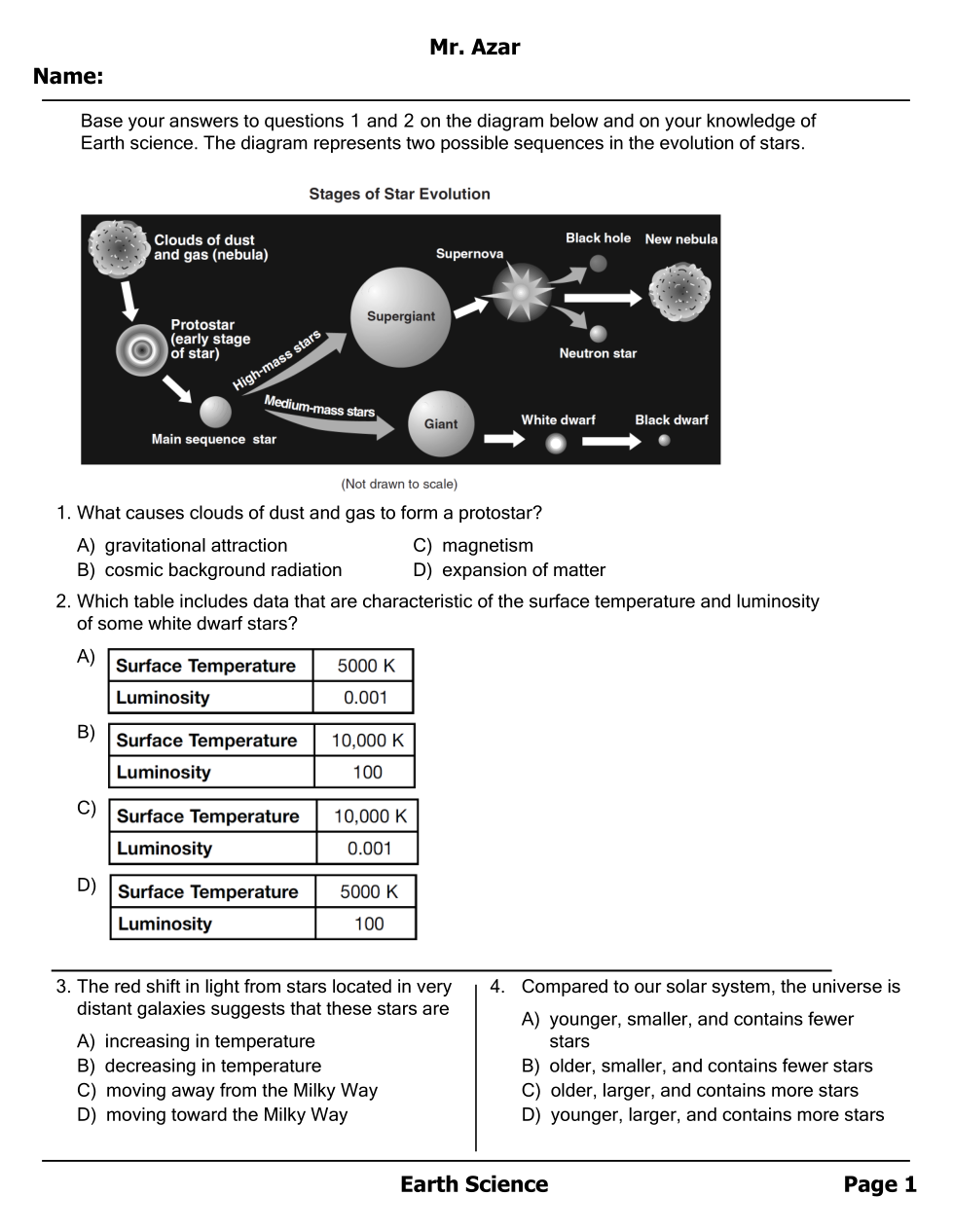 Mr. Azar

Name:

Base your answers to questions 1 and 2 on the diagram below and on your knowledge of Earth science. The diagram represents two possible sequences in the evolution of stars.

Stages of Star Evolution

Clouds of dust and gas (nebula)

Protostar (early stage of star)

Main sequence star

High-mass stars

Medium-mass stars

Supergiant

Supernova

Black hole

New nebula

Neutron star

Giant

White dwarf

Black dwarf

(Not drawn to scale)

1. What causes clouds of dust and gas to form a protostar?

A) gravitational attraction
B) cosmic background radiation
C) magnetism
D) expansion of matter

2. Which table includes data that are characteristic of the surface temperature and luminosity of some white dwarf stars?

A)

| Surface Temperature | 5000 K |
|---|---|
| Luminosity | 0.001 |

B)

| Surface Temperature | 10,000 K |
|---|---|
| Luminosity | 100 |

C)

| Surface Temperature | 10,000 K |
|---|---|
| Luminosity | 0.001 |

D)

| Surface Temperature | 5000 K |
|---|---|
| Luminosity | 100 |

3. The red shift in light from stars located in very distant galaxies suggests that these stars are

A) increasing in temperature
B) decreasing in temperature
C) moving away from the Milky Way
D) moving toward the Milky Way

4. Compared to our solar system, the universe is

A) younger, smaller, and contains fewer stars
B) older, smaller, and contains fewer stars
C) older, larger, and contains more stars
D) younger, larger, and contains more stars

Earth Science

Page 1