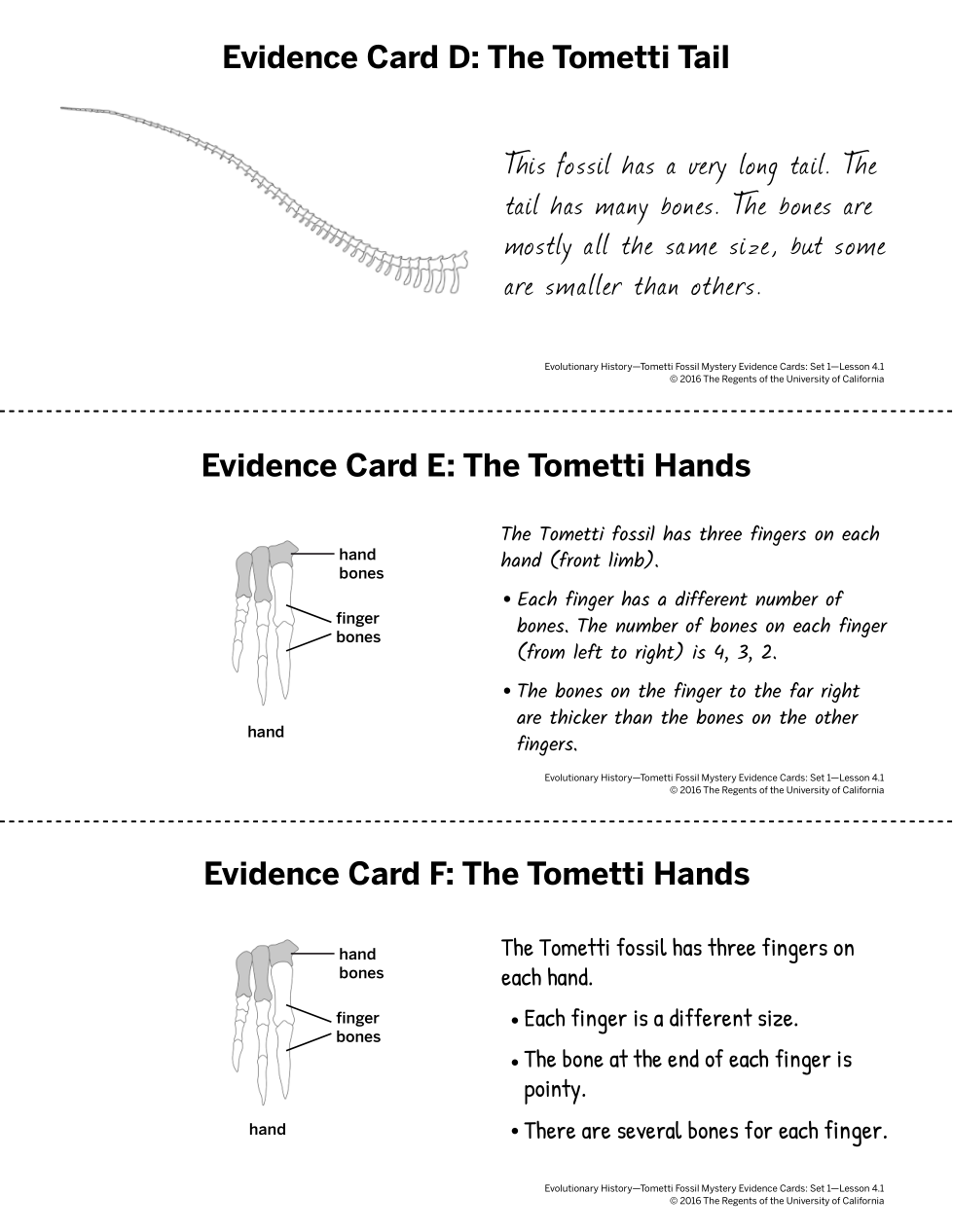 Evidence Card D: The Tometti Tail

This fossil has a very long tail. The tail has many bones. The bones are mostly all the same size, but some are smaller than others.

Evolutionary History—Tometti Fossil Mystery Evidence Cards: Set 1—Lesson 4.1
© 2016 The Regents of the University of California

Evidence Card E: The Tometti Hands

hand bones

finger bones

hand

The Tometti fossil has three fingers on each hand (front limb).

• Each finger has a different number of bones. The number of bones on each finger (from left to right) is 4, 3, 2.

• The bones on the finger to the far right are thicker than the bones on the other fingers.

Evolutionary History—Tometti Fossil Mystery Evidence Cards: Set 1—Lesson 4.1
© 2016 The Regents of the University of California

Evidence Card F: The Tometti Hands

hand bones

finger bones

hand

The Tometti fossil has three fingers on each hand.

• Each finger is a different size.

• The bone at the end of each finger is pointy.

• There are several bones for each finger.

Evolutionary History—Tometti Fossil Mystery Evidence Cards: Set 1—Lesson 4.1
© 2016 The Regents of the University of California