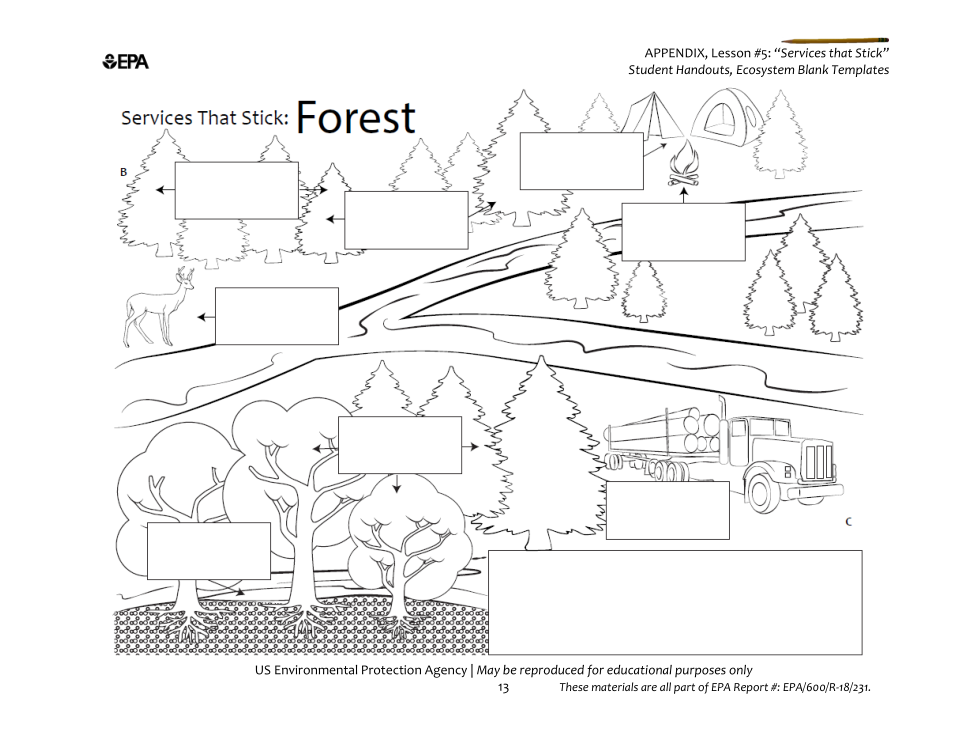 EPA

APPENDIX, Lesson #5: "Services that Stick"
Student Handouts, Ecosystem Blank Templates

Services That Stick: Forest

B

C

US Environmental Protection Agency | May be reproduced for educational purposes only
13 These materials are all part of EPA Report #: EPA/600/R-18/231.