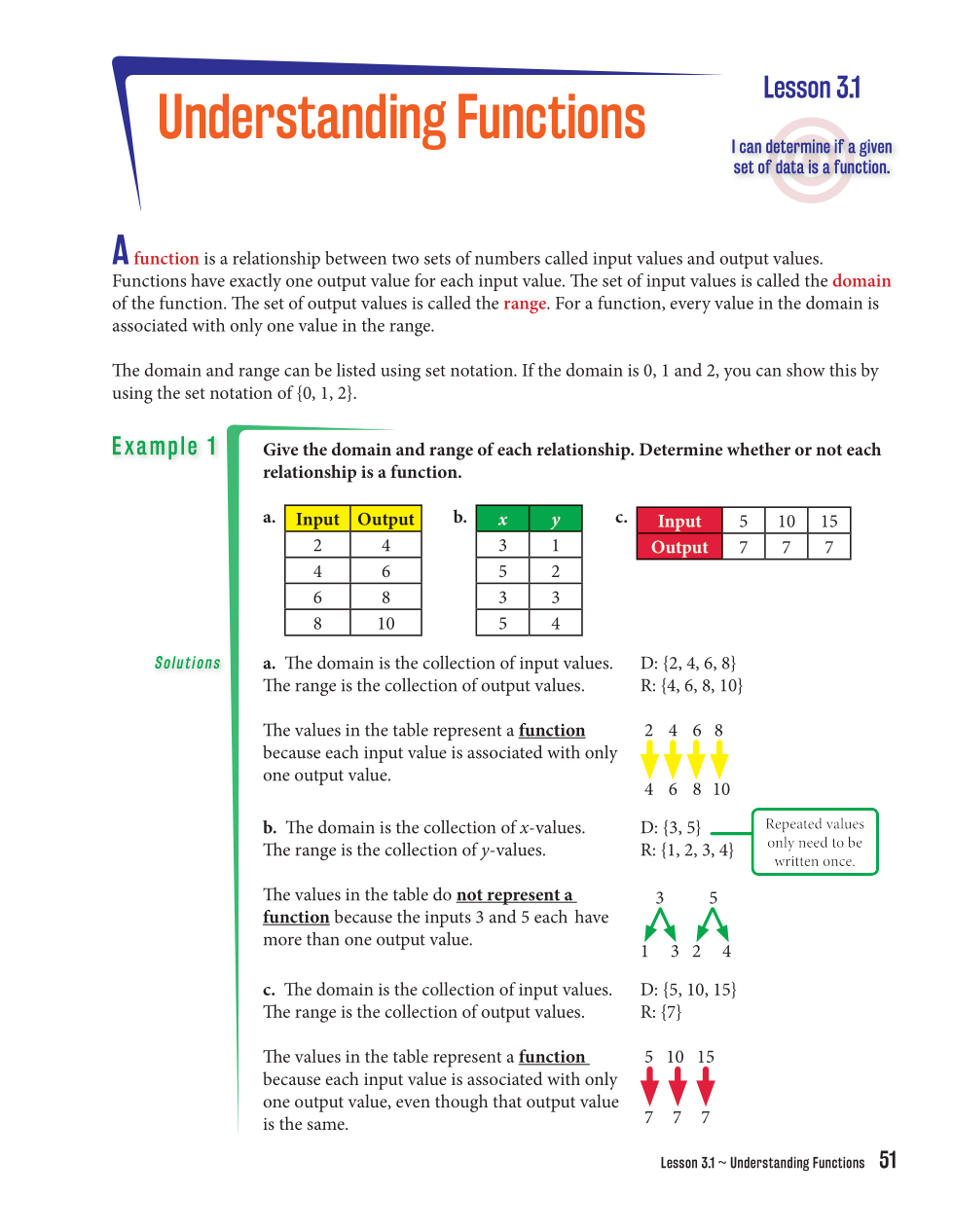 Understanding Functions

Lesson 3.1

I can determine if a given set of data is a function.

A function is a relationship between two sets of numbers called input values and output values. Functions have exactly one output value for each input value. The set of input values is called the domain of the function. The set of output values is called the range. For a function, every value in the domain is associated with only one value in the range.

The domain and range can be listed using set notation. If the domain is 0, 1 and 2, you can show this by using the set notation of {0, 1, 2}.

Example 1

Give the domain and range of each relationship. Determine whether or not each relationship is a function.

a.

| Input | Output |
|---|---|
| 2 | 4 |
| 4 | 6 |
| 6 | 8 |
| 8 | 10 |

b.

| $x$ | $y$ |
|---|---|
| 3 | 1 |
| 5 | 2 |
| 3 | 3 |
| 5 | 4 |

c.

| Input | 5 | 10 | 15 |
|---|---|---|---|
| Output | 7 | 7 | 7 |

Solutions

a. The domain is the collection of input values. The range is the collection of output values.

D: {2, 4, 6, 8}
R: {4, 6, 8, 10}

The values in the table represent a function because each input value is associated with only one output value.

2 4 6 8
4 6 8 10

b. The domain is the collection of $x$-values. The range is the collection of $y$-values.

D: {3, 5}
R: {1, 2, 3, 4}

Repeated values only need to be written once.

The values in the table do not represent a function because the inputs 3 and 5 each have more than one output value.

3 5
1 3 2 4

c. The domain is the collection of input values. The range is the collection of output values.

D: {5, 10, 15}
R: {7}

The values in the table represent a function because each input value is associated with only one output value, even though that output value is the same.

5 10 15
7 7 7

Lesson 3.1 ~ Understanding Functions 51