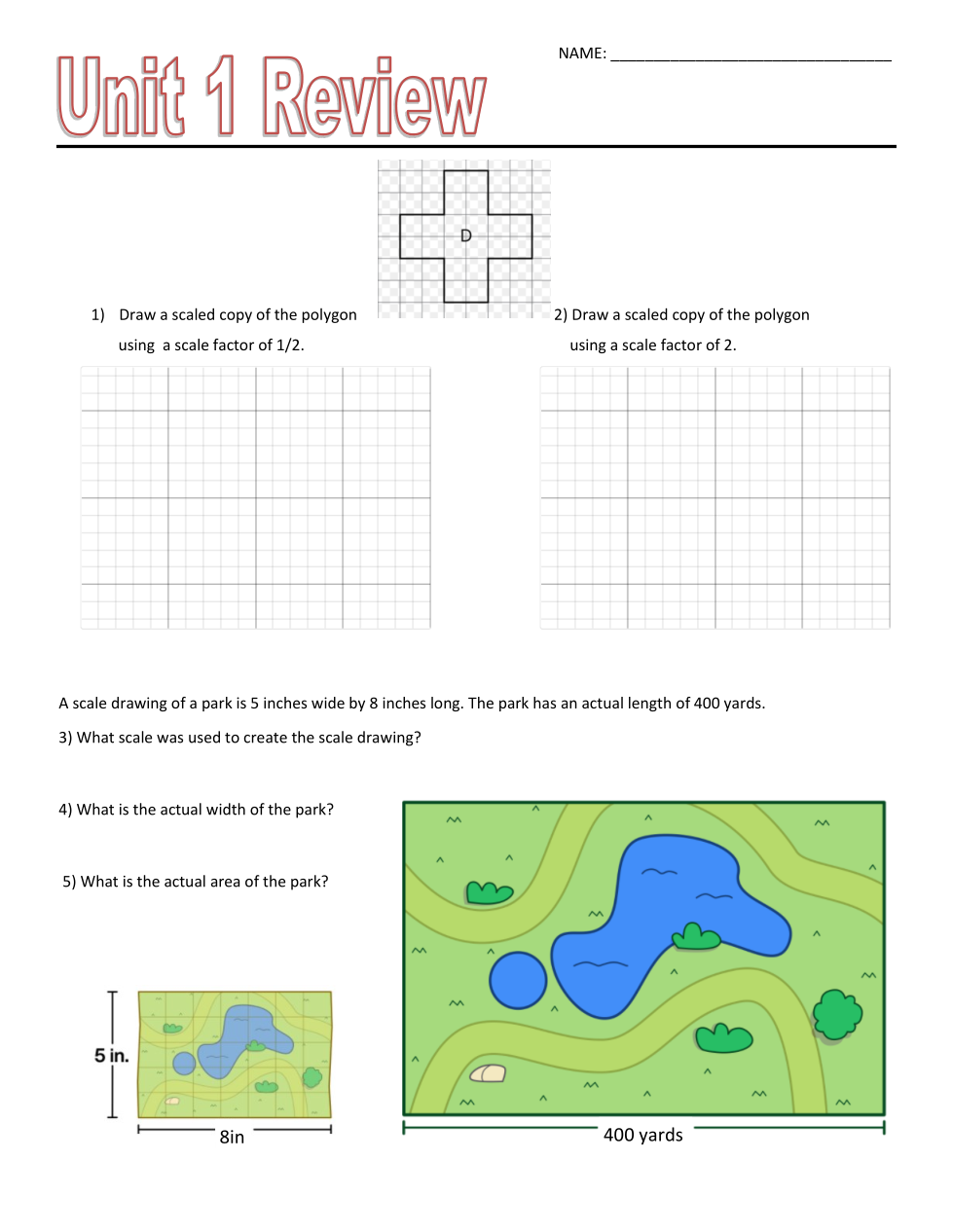 Unit 1 Review

NAME: ________________________________

D

1) Draw a scaled copy of the polygon using a scale factor of 1/2.

2) Draw a scaled copy of the polygon using a scale factor of 2.

A scale drawing of a park is 5 inches wide by 8 inches long. The park has an actual length of 400 yards.

3) What scale was used to create the scale drawing?

4) What is the actual width of the park?

5) What is the actual area of the park?

5 in.

8in

400 yards