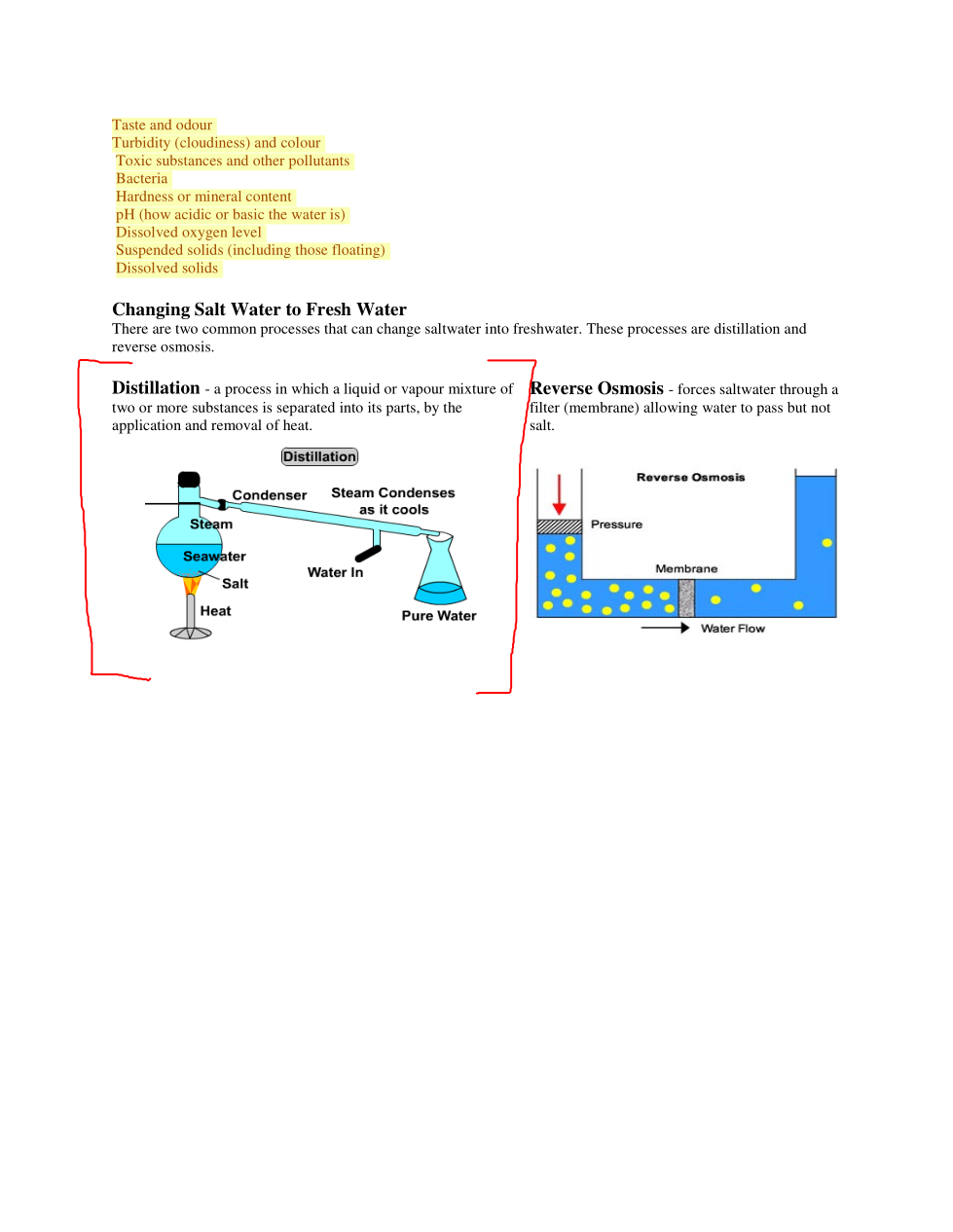 Taste and odour
Turbidity (cloudiness) and colour
Toxic substances and other pollutants
Bacteria
Hardness or mineral content
pH (how acidic or basic the water is)
Dissolved oxygen level
Suspended solids (including those floating)
Dissolved solids

Changing Salt Water to Fresh Water
There are two common processes that can change saltwater into freshwater. These processes are distillation and reverse osmosis.

Distillation - a process in which a liquid or vapour mixture of two or more substances is separated into its parts, by the application and removal of heat.

Distillation
Condenser
Steam Condenses as it cools
Steam
Seawater
Salt
Water In
Heat
Pure Water

Reverse Osmosis - forces saltwater through a filter (membrane) allowing water to pass but not salt.

Reverse Osmosis
Pressure
Membrane
Water Flow