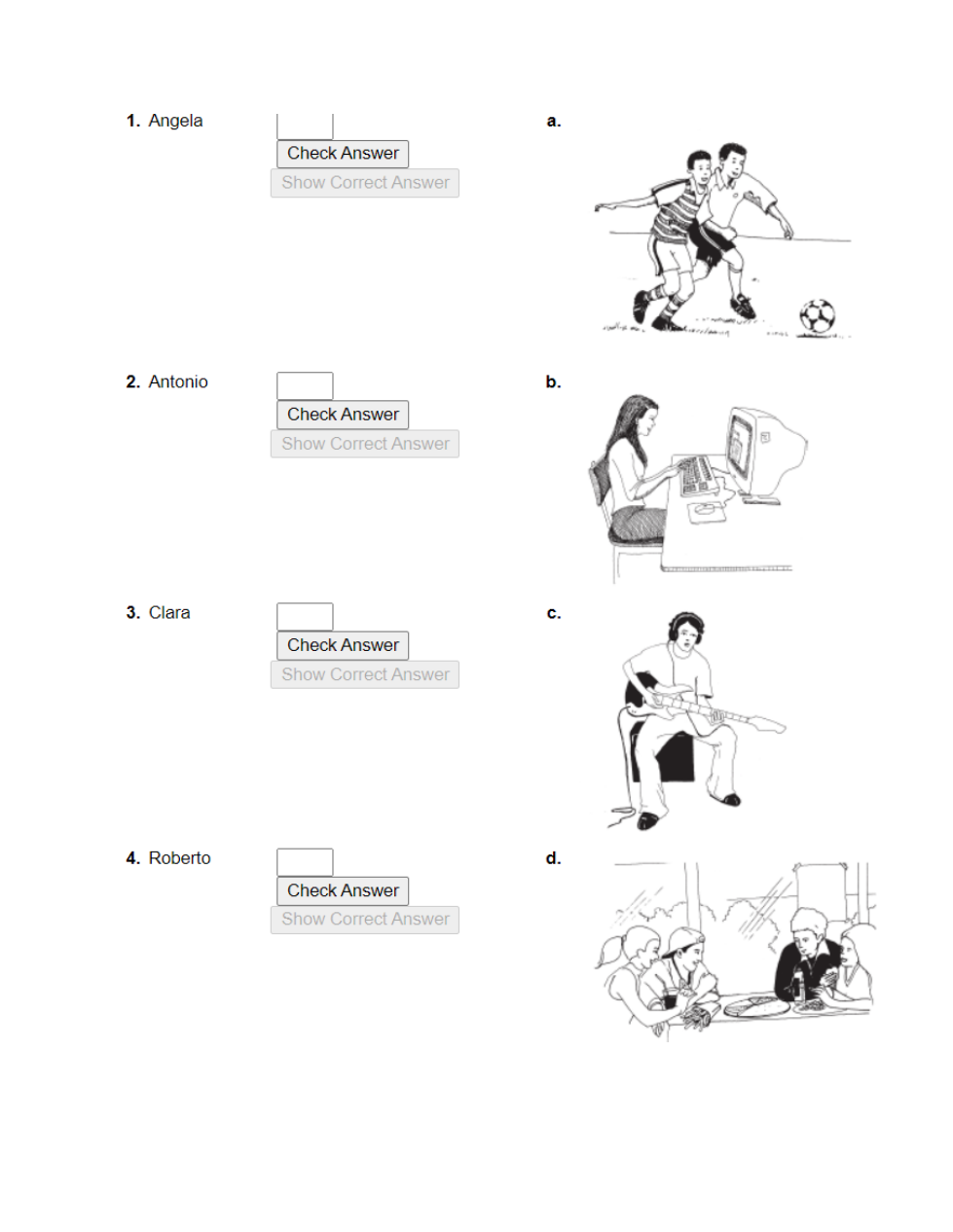 1. Angela

Check Answer

Show Correct Answer

a.

2. Antonio

Check Answer

Show Correct Answer

b.

3. Clara

Check Answer

Show Correct Answer

c.

4. Roberto

Check Answer

Show Correct Answer

d.