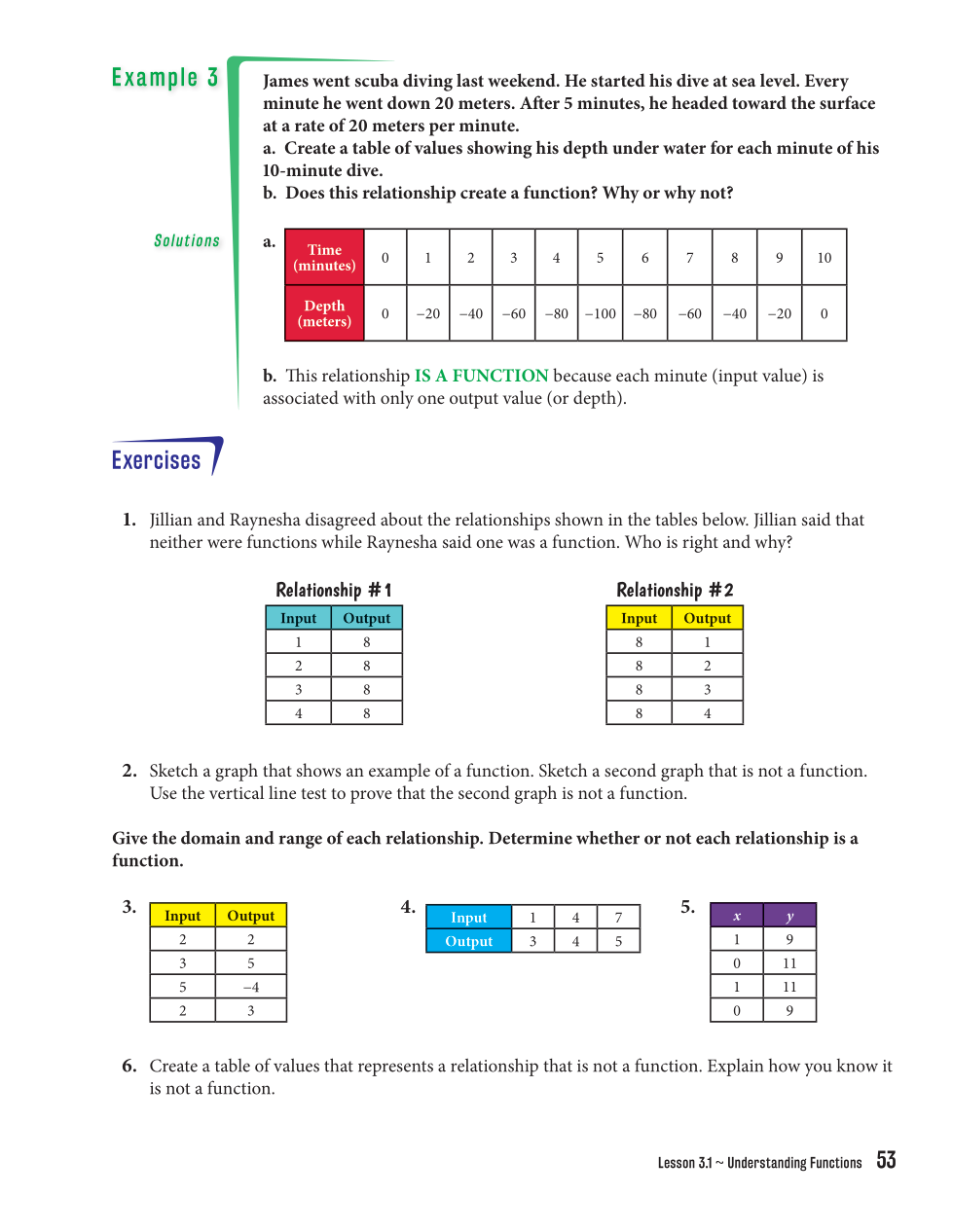 Example 3

James went scuba diving last weekend. He started his dive at sea level. Every minute he went down 20 meters. After 5 minutes, he headed toward the surface at a rate of 20 meters per minute.
a. Create a table of values showing his depth under water for each minute of his 10-minute dive.
b. Does this relationship create a function? Why or why not?

Solutions

a.

| Time (minutes) | 0 | 1 | 2 | 3 | 4 | 5 | 6 | 7 | 8 | 9 | 10 |
|---|---|---|---|---|---|---|---|---|---|---|---|
| Depth (meters) | 0 | −20 | −40 | −60 | −80 | −100 | −80 | −60 | −40 | −20 | 0 |

b. This relationship IS A FUNCTION because each minute (input value) is associated with only one output value (or depth).

Exercises

1. Jillian and Raynesha disagreed about the relationships shown in the tables below. Jillian said that neither were functions while Raynesha said one was a function. Who is right and why?

Relationship #1

| Input | Output |
|---|---|
| 1 | 8 |
| 2 | 8 |
| 3 | 8 |
| 4 | 8 |

Relationship #2

| Input | Output |
|---|---|
| 8 | 1 |
| 8 | 2 |
| 8 | 3 |
| 8 | 4 |

2. Sketch a graph that shows an example of a function. Sketch a second graph that is not a function. Use the vertical line test to prove that the second graph is not a function.

Give the domain and range of each relationship. Determine whether or not each relationship is a function.

3.

| Input | Output |
|---|---|
| 2 | 2 |
| 3 | 5 |
| 5 | −4 |
| 2 | 3 |

4.

| Input | 1 | 4 | 7 |
|---|---|---|---|
| Output | 3 | 4 | 5 |

5.

| $x$ | $y$ |
|---|---|
| 1 | 9 |
| 0 | 11 |
| 1 | 11 |
| 0 | 9 |

6. Create a table of values that represents a relationship that is not a function. Explain how you know it is not a function.

Lesson 3.1 ~ Understanding Functions 53