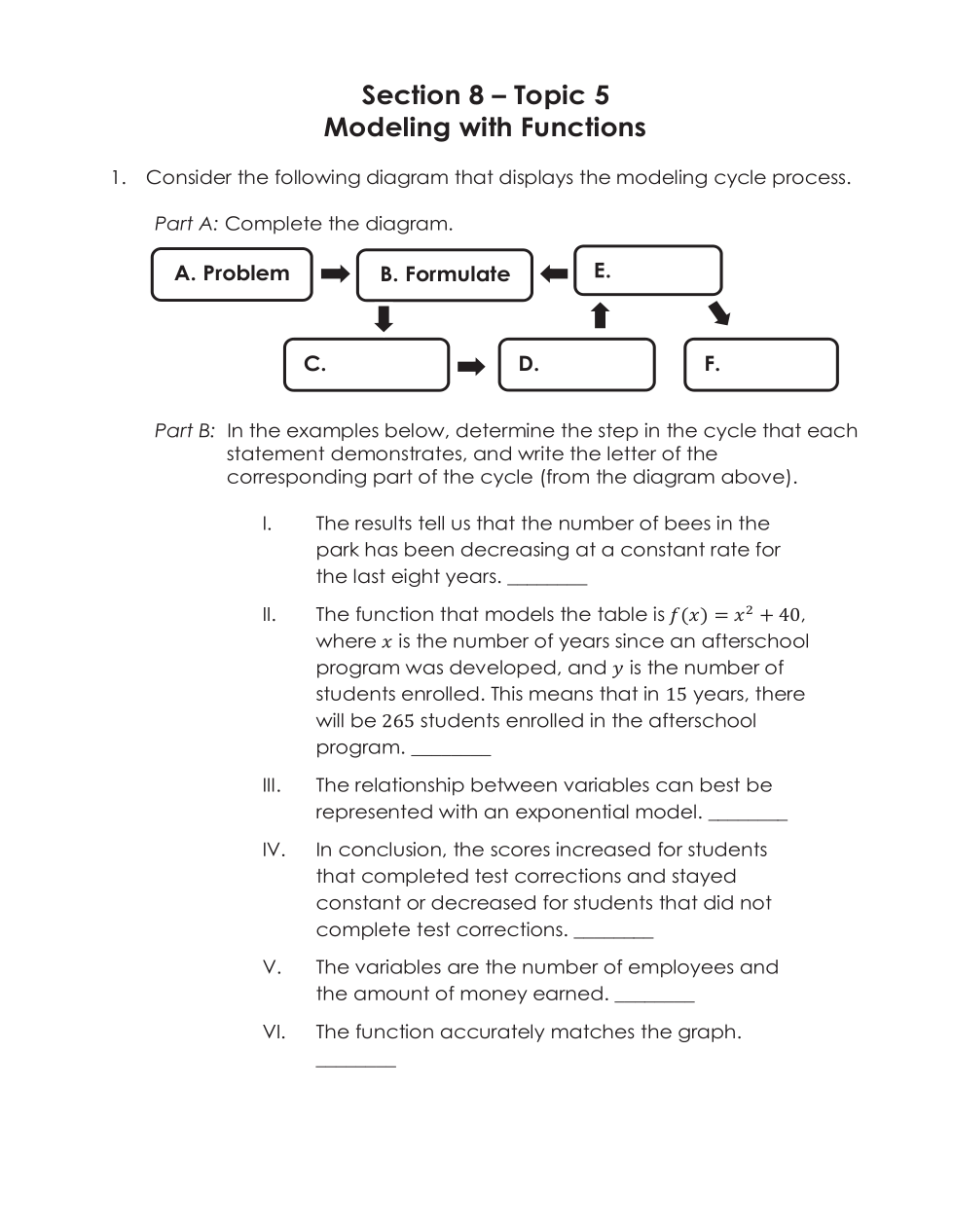 Section 8 – Topic 5
Modeling with Functions

1. Consider the following diagram that displays the modeling cycle process.

Part A: Complete the diagram.

A. Problem

B. Formulate

E.

C.

D.

F.

Part B: In the examples below, determine the step in the cycle that each statement demonstrates, and write the letter of the corresponding part of the cycle (from the diagram above).

I. The results tell us that the number of bees in the park has been decreasing at a constant rate for the last eight years. ________

II. The function that models the table is $f(x) = x^2 + 40$, where $x$ is the number of years since an afterschool program was developed, and $y$ is the number of students enrolled. This means that in $15$ years, there will be $265$ students enrolled in the afterschool program. ________

III. The relationship between variables can best be represented with an exponential model. ________

IV. In conclusion, the scores increased for students that completed test corrections and stayed constant or decreased for students that did not complete test corrections. ________

V. The variables are the number of employees and the amount of money earned. ________

VI. The function accurately matches the graph. ________