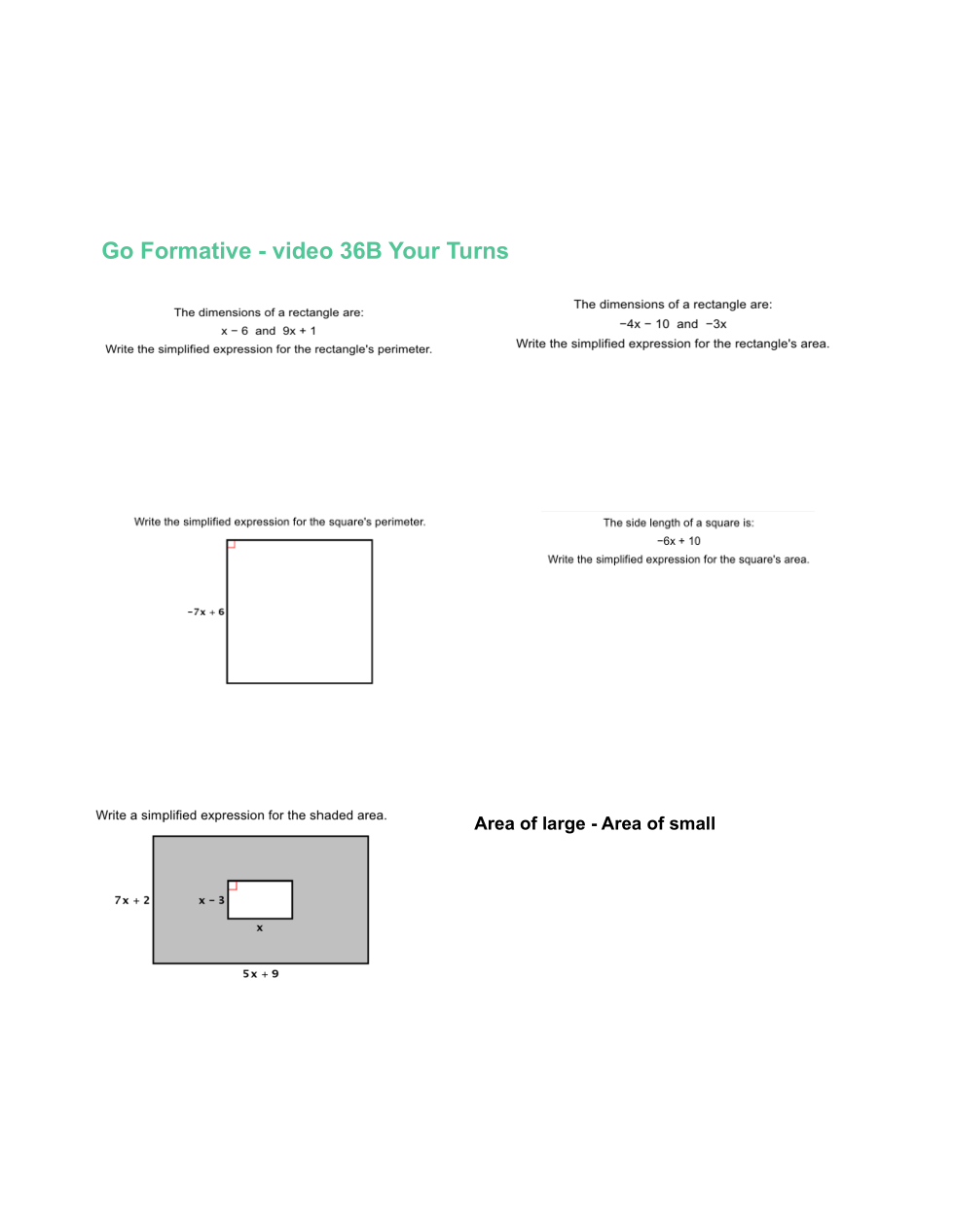 Go Formative - video 36B Your Turns

The dimensions of a rectangle are:
$x - 6$ and $9x + 1$
Write the simplified expression for the rectangle's perimeter.

The dimensions of a rectangle are:
$-4x - 10$ and $-3x$
Write the simplified expression for the rectangle's area.

Write the simplified expression for the square's perimeter.

$-7x + 6$

The side length of a square is:
$-6x + 10$
Write the simplified expression for the square's area.

Write a simplified expression for the shaded area.

$7x + 2$

$x - 3$

$x$

$5x + 9$

Area of large - Area of small