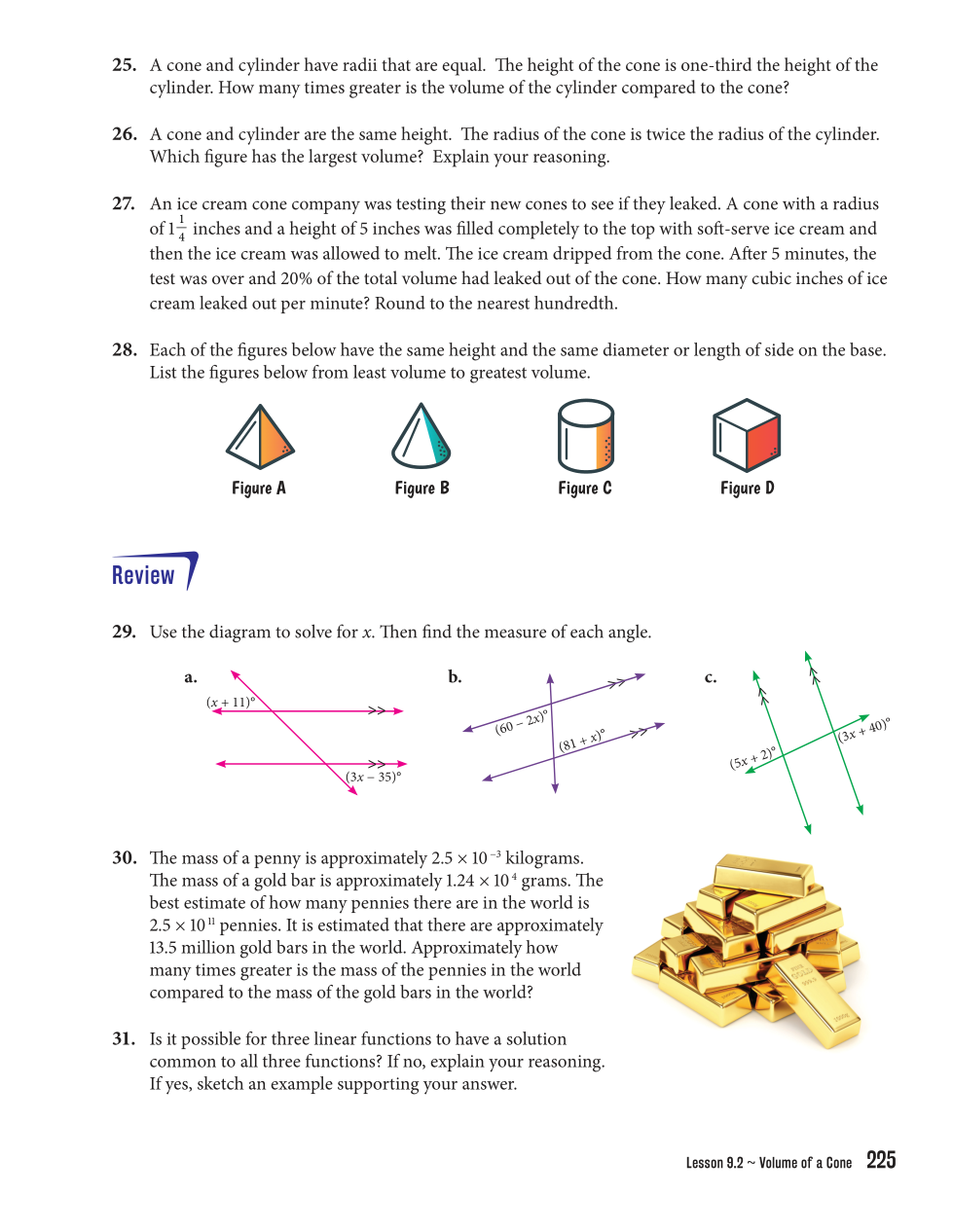 25. A cone and cylinder have radii that are equal. The height of the cone is one-third the height of the cylinder. How many times greater is the volume of the cylinder compared to the cone?

26. A cone and cylinder are the same height. The radius of the cone is twice the radius of the cylinder. Which figure has the largest volume? Explain your reasoning.

27. An ice cream cone company was testing their new cones to see if they leaked. A cone with a radius of $1\frac{1}{4}$ inches and a height of 5 inches was filled completely to the top with soft-serve ice cream and then the ice cream was allowed to melt. The ice cream dripped from the cone. After 5 minutes, the test was over and 20% of the total volume had leaked out of the cone. How many cubic inches of ice cream leaked out per minute? Round to the nearest hundredth.

28. Each of the figures below have the same height and the same diameter or length of side on the base. List the figures below from least volume to greatest volume.

Figure A Figure B Figure C Figure D

Review

29. Use the diagram to solve for $x$. Then find the measure of each angle.

a. $(x + 11)°$ $(3x - 35)°$

b. $(60 - 2x)°$ $(81 + x)°$

c. $(5x + 2)°$ $(3x + 40)°$

30. The mass of a penny is approximately $2.5 \times 10^{-3}$ kilograms. The mass of a gold bar is approximately $1.24 \times 10^{4}$ grams. The best estimate of how many pennies there are in the world is $2.5 \times 10^{11}$ pennies. It is estimated that there are approximately 13.5 million gold bars in the world. Approximately how many times greater is the mass of the pennies in the world compared to the mass of the gold bars in the world?

31. Is it possible for three linear functions to have a solution common to all three functions? If no, explain your reasoning. If yes, sketch an example supporting your answer.

Lesson 9.2 ~ Volume of a Cone 225