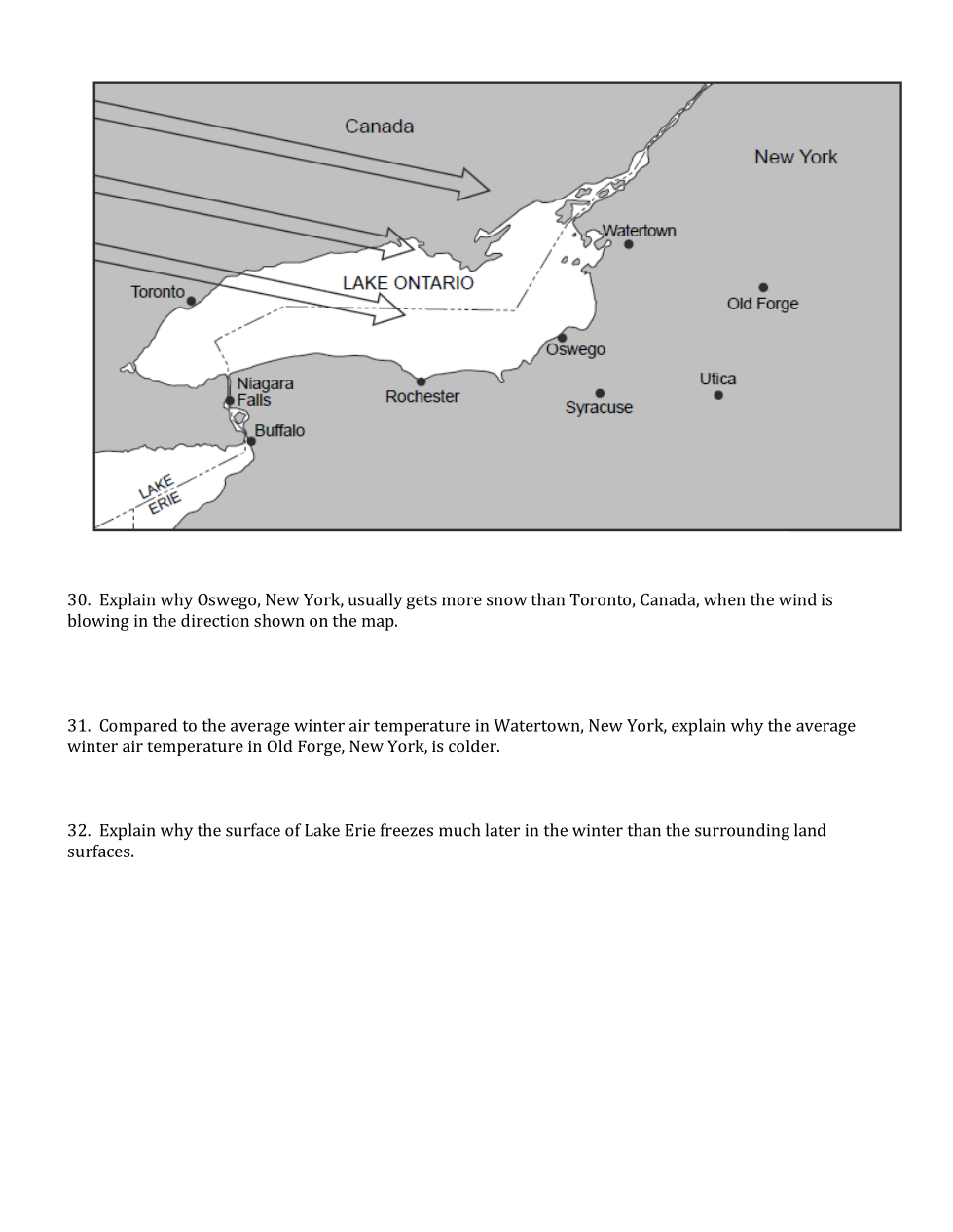 Canada

New York

Watertown

Toronto

LAKE ONTARIO

Old Forge

Oswego

Niagara Falls

Rochester

Utica

Syracuse

Buffalo

LAKE ERIE

30. Explain why Oswego, New York, usually gets more snow than Toronto, Canada, when the wind is blowing in the direction shown on the map.

31. Compared to the average winter air temperature in Watertown, New York, explain why the average winter air temperature in Old Forge, New York, is colder.

32. Explain why the surface of Lake Erie freezes much later in the winter than the surrounding land surfaces.