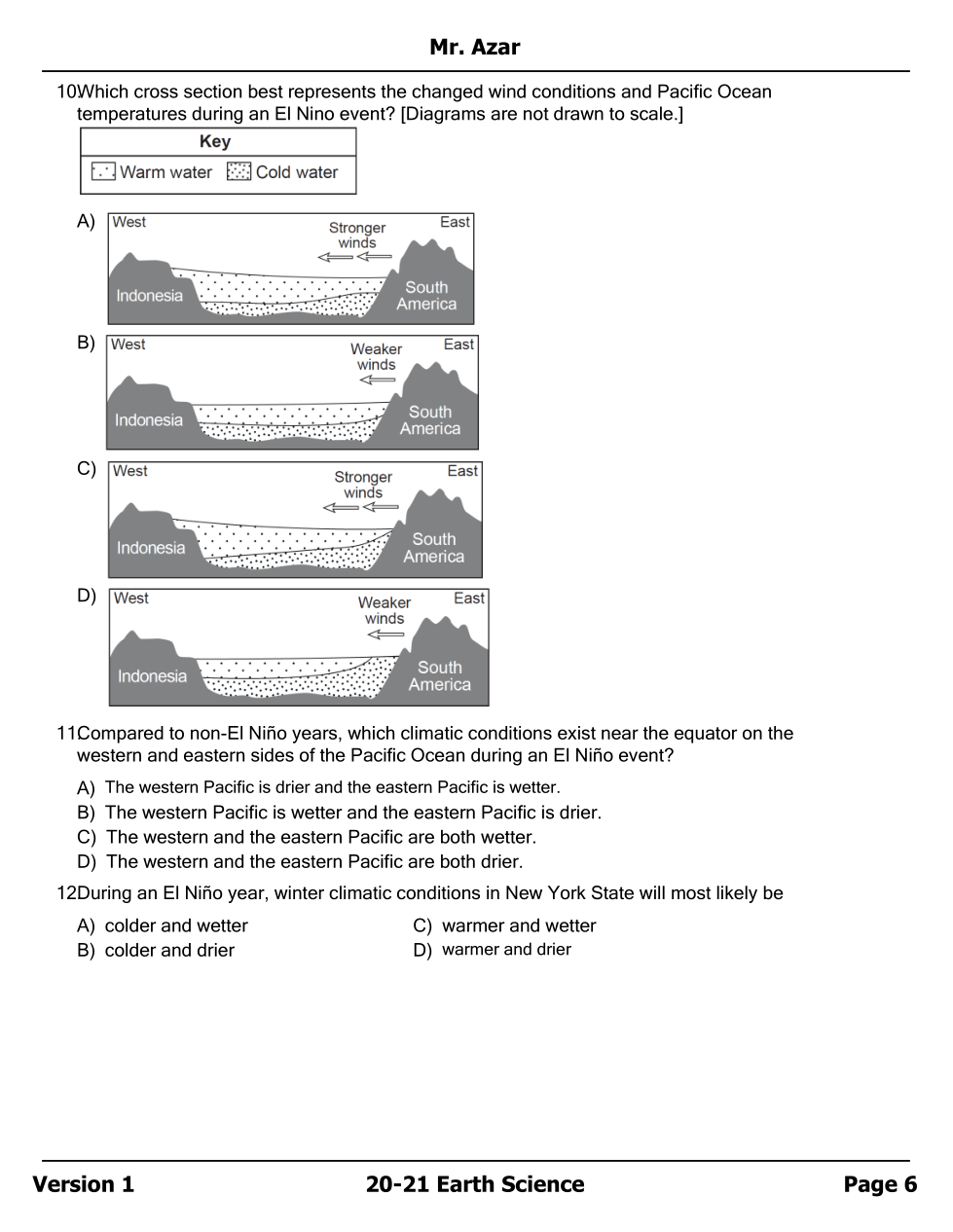 Mr. Azar

10Which cross section best represents the changed wind conditions and Pacific Ocean temperatures during an El Nino event? [Diagrams are not drawn to scale.]

Key
Warm water Cold water

A) West East Stronger winds Indonesia South America

B) West East Weaker winds Indonesia South America

C) West East Stronger winds Indonesia South America

D) West East Weaker winds Indonesia South America

11Compared to non-El Niño years, which climatic conditions exist near the equator on the western and eastern sides of the Pacific Ocean during an El Niño event?

A) The western Pacific is drier and the eastern Pacific is wetter.
B) The western Pacific is wetter and the eastern Pacific is drier.
C) The western and the eastern Pacific are both wetter.
D) The western and the eastern Pacific are both drier.

12During an El Niño year, winter climatic conditions in New York State will most likely be

A) colder and wetter
B) colder and drier
C) warmer and wetter
D) warmer and drier

Version 1 20-21 Earth Science Page 6