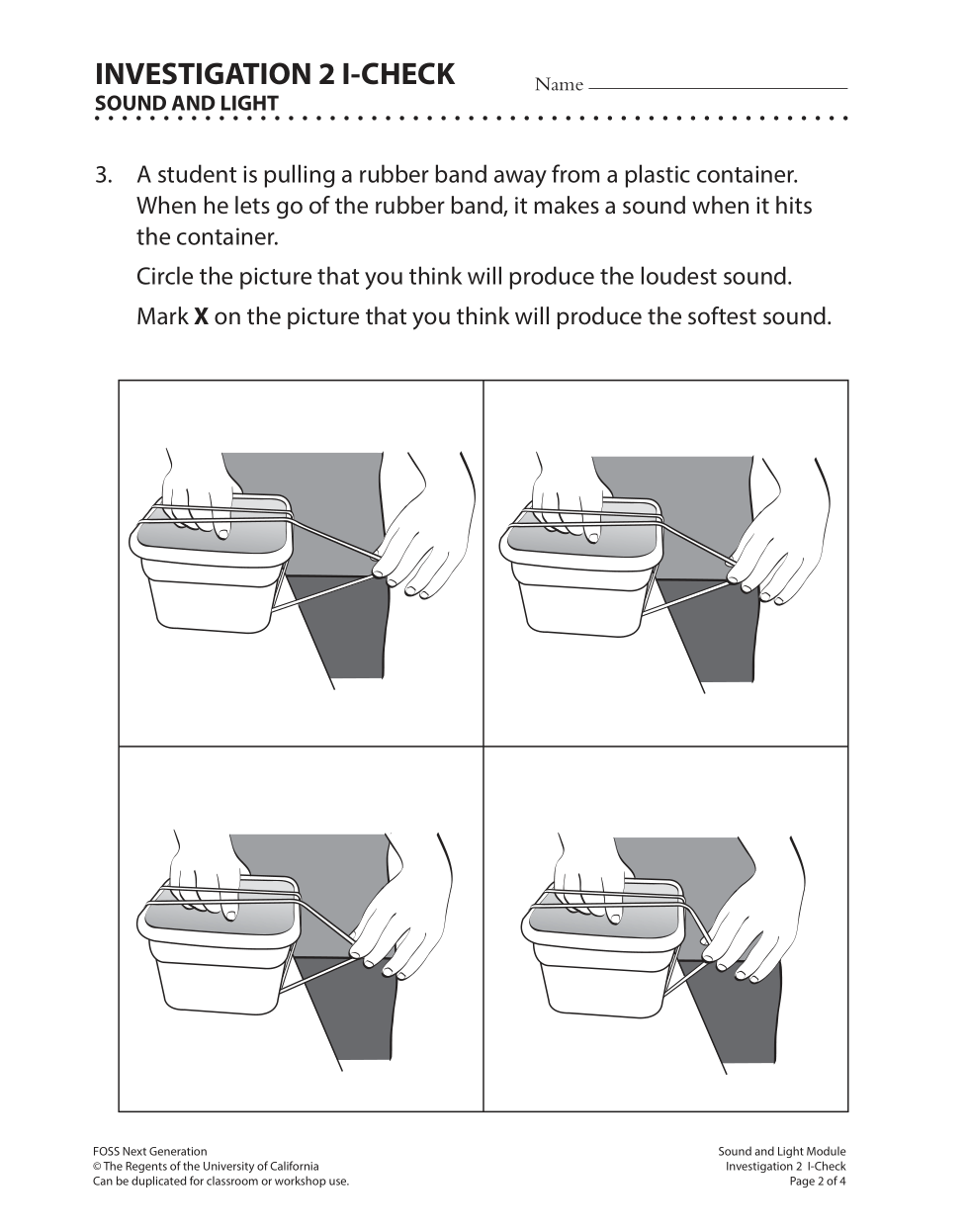 INVESTIGATION 2 I-CHECK
SOUND AND LIGHT

Name

3. A student is pulling a rubber band away from a plastic container. When he lets go of the rubber band, it makes a sound when it hits the container.

Circle the picture that you think will produce the loudest sound.

Mark **X** on the picture that you think will produce the softest sound.

FOSS Next Generation
© The Regents of the University of California
Can be duplicated for classroom or workshop use.

Sound and Light Module
Investigation 2 I-Check
Page 2 of 4