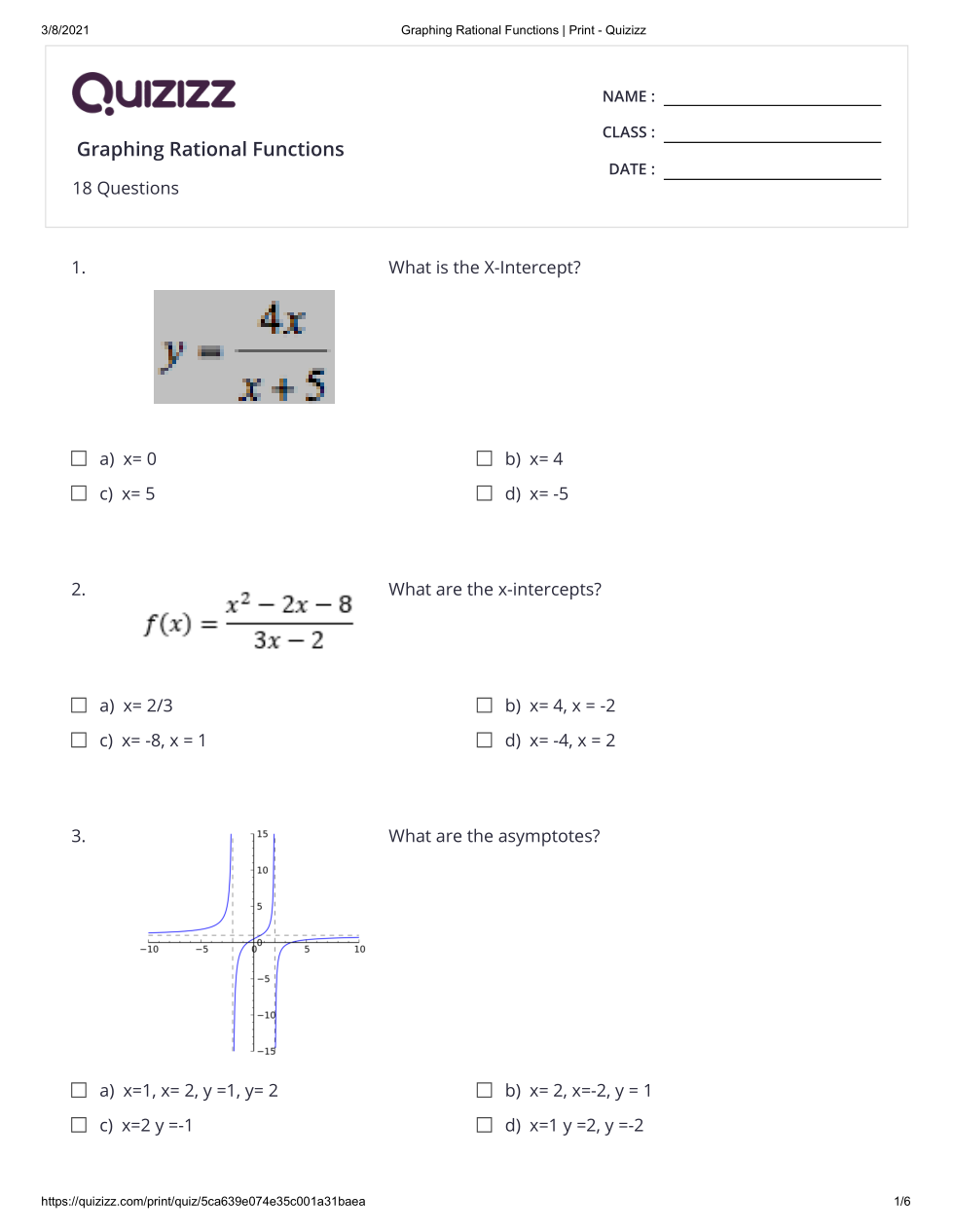 3/8/2021 Graphing Rational Functions | Print - Quizizz

Quizizz

Graphing Rational Functions

18 Questions

NAME :
CLASS :
DATE :

1.

$y = \frac{4x}{x+5}$

What is the X-Intercept?

a) x= 0
b) x= 4
c) x= 5
d) x= -5

2.

$f(x) = \frac{x^2 - 2x - 8}{3x - 2}$

What are the x-intercepts?

a) x= 2/3
b) x= 4, x = -2
c) x= -8, x = 1
d) x= -4, x = 2

3.

15
10
5
0
−10
−5
5
10
−5
−10
−15

What are the asymptotes?

a) x=1, x= 2, y =1, y= 2
b) x= 2, x=-2, y = 1
c) x=2 y =-1
d) x=1 y =2, y =-2

https://quizizz.com/print/quiz/5ca639e074e35c001a31baea 1/6