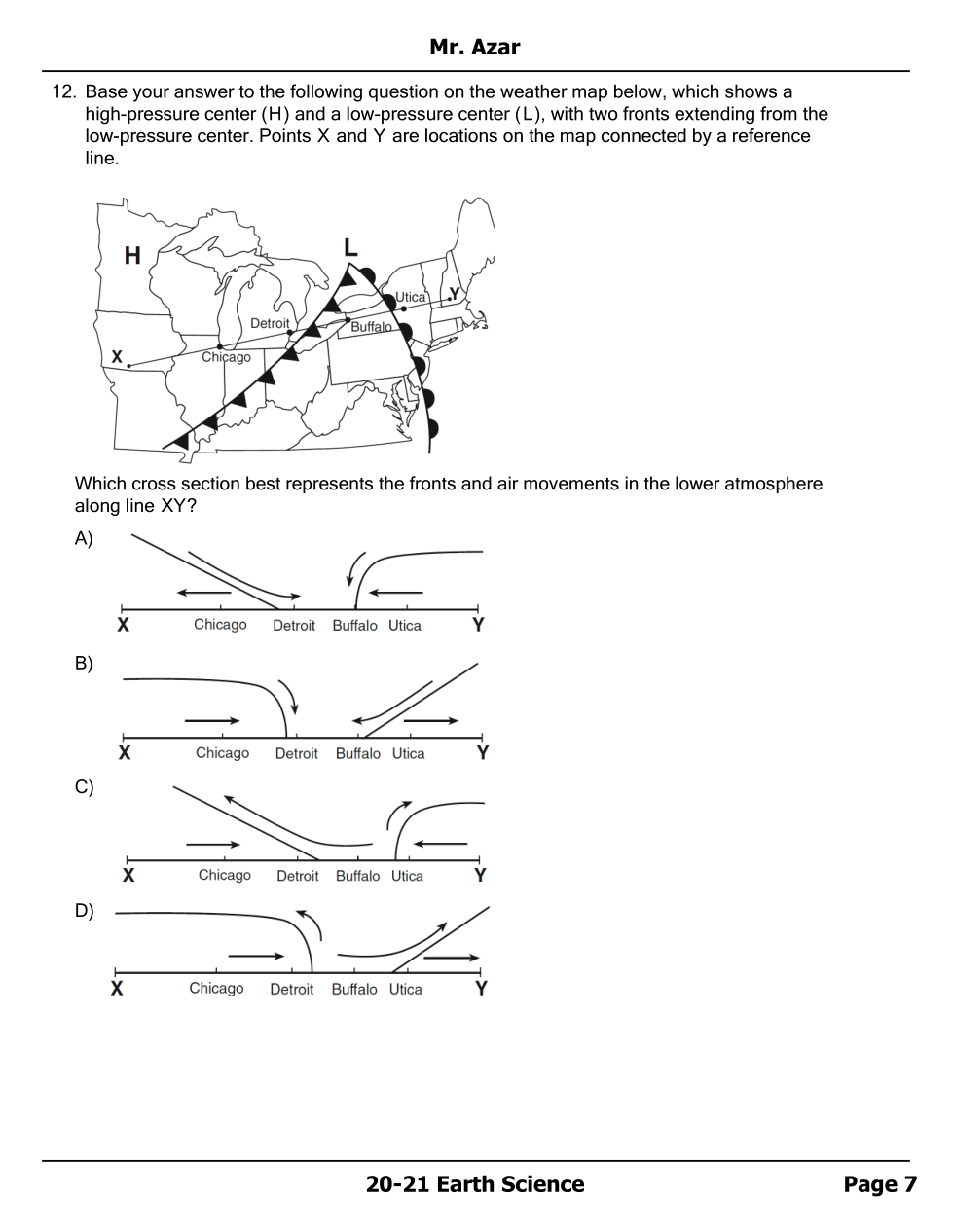 Mr. Azar

12. Base your answer to the following question on the weather map below, which shows a high-pressure center (H) and a low-pressure center (L), with two fronts extending from the low-pressure center. Points X and Y are locations on the map connected by a reference line.

H
L
Utica
Y
Detroit
Buffalo
X
Chicago

Which cross section best represents the fronts and air movements in the lower atmosphere along line XY?

A)
X Chicago Detroit Buffalo Utica Y

B)
X Chicago Detroit Buffalo Utica Y

C)
X Chicago Detroit Buffalo Utica Y

D)
X Chicago Detroit Buffalo Utica Y

20-21 Earth Science
Page 7