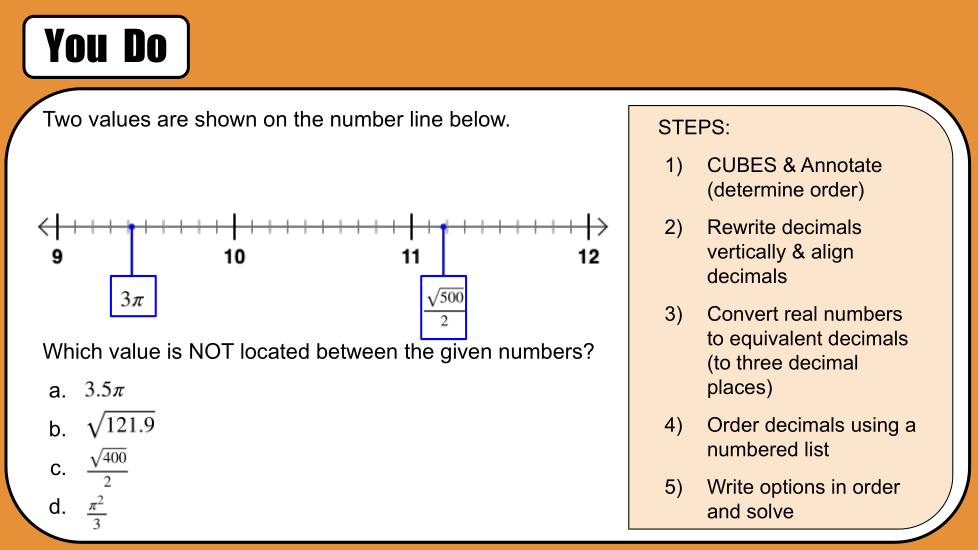 You Do

Two values are shown on the number line below.

9 10 11 12

$3\pi$

$\frac{\sqrt{500}}{2}$

Which value is NOT located between the given numbers?

a. $3.5\pi$

b. $\sqrt{121.9}$

c. $\frac{\sqrt{400}}{2}$

d. $\frac{\pi^2}{3}$

STEPS:

1) CUBES & Annotate (determine order)

2) Rewrite decimals vertically & align decimals

3) Convert real numbers to equivalent decimals (to three decimal places)

4) Order decimals using a numbered list

5) Write options in order and solve