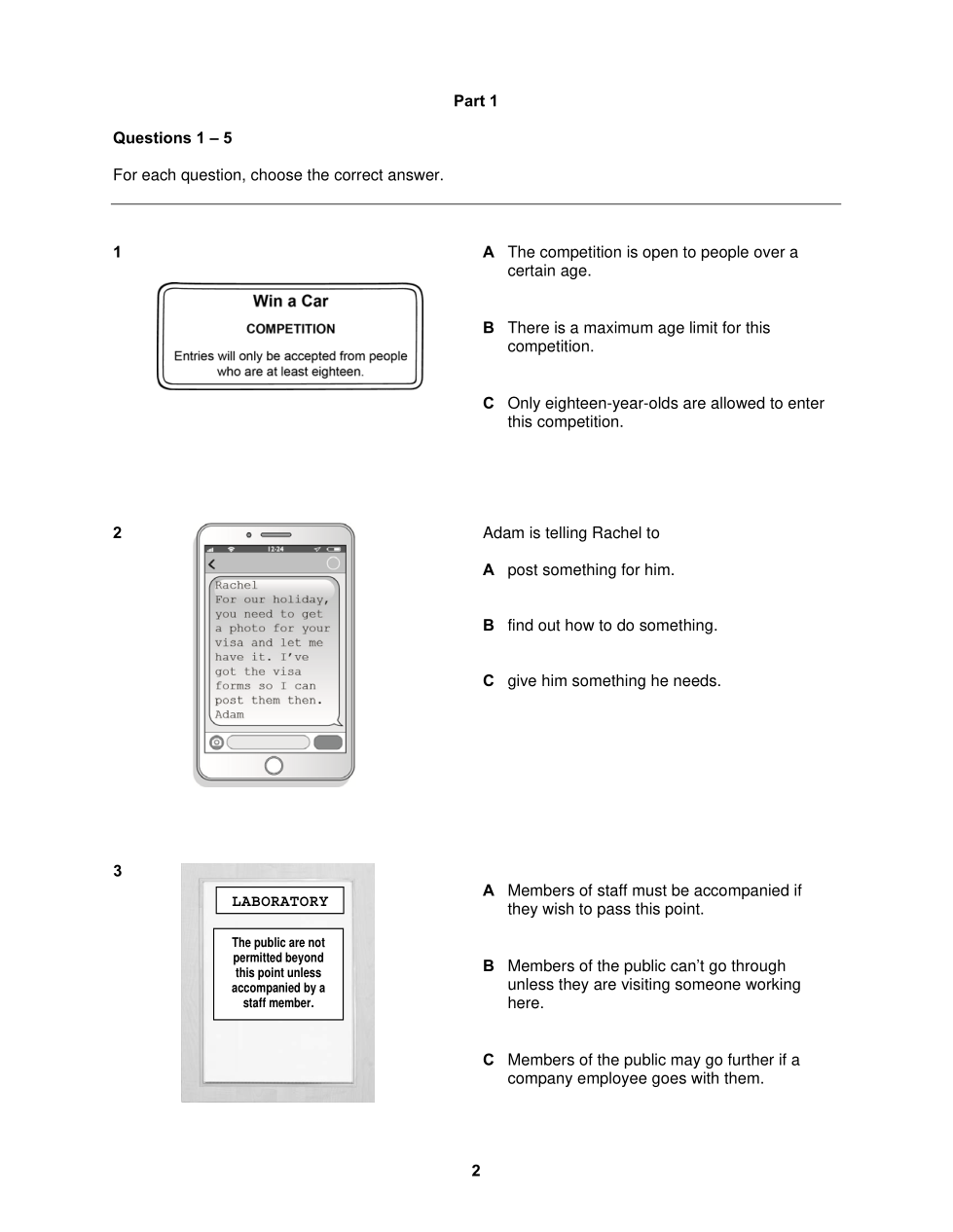 Part 1

Questions 1 – 5

For each question, choose the correct answer.

1

Win a Car

COMPETITION

Entries will only be accepted from people who are at least eighteen.

A The competition is open to people over a certain age.

B There is a maximum age limit for this competition.

C Only eighteen-year-olds are allowed to enter this competition.

2

12:24

Rachel
For our holiday, you need to get a photo for your visa and let me have it. I've got the visa forms so I can post them then.
Adam

Adam is telling Rachel to

A post something for him.

B find out how to do something.

C give him something he needs.

3

LABORATORY

The public are not permitted beyond this point unless accompanied by a staff member.

A Members of staff must be accompanied if they wish to pass this point.

B Members of the public can't go through unless they are visiting someone working here.

C Members of the public may go further if a company employee goes with them.

2