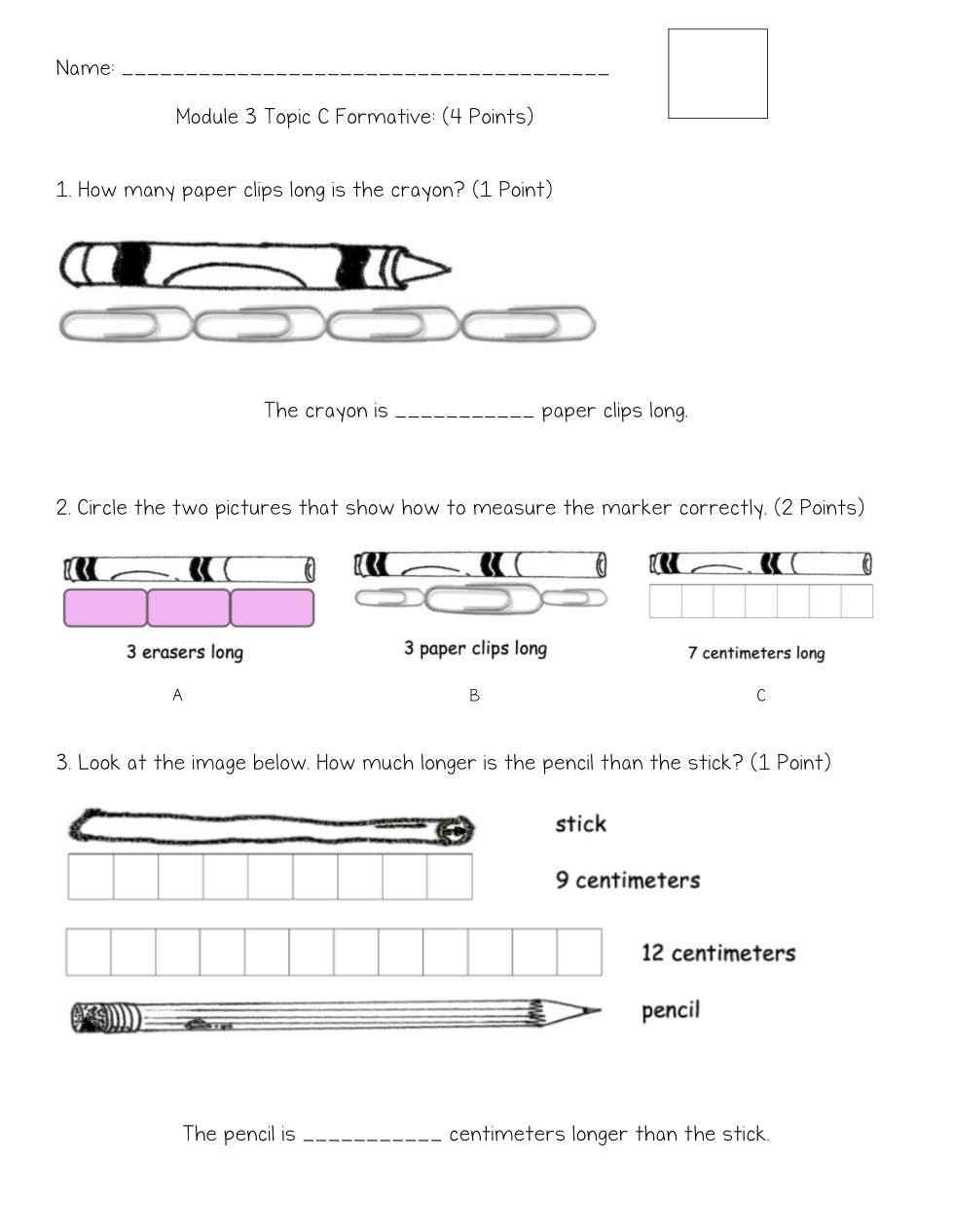 Name: ______________________________________

Module 3 Topic C Formative: (4 Points)

1. How many paper clips long is the crayon? (1 Point)

The crayon is ___________ paper clips long.

2. Circle the two pictures that show how to measure the marker correctly. (2 Points)

3 erasers long

A

3 paper clips long

B

7 centimeters long

C

3. Look at the image below. How much longer is the pencil than the stick? (1 Point)

stick

9 centimeters

12 centimeters

pencil

The pencil is ___________ centimeters longer than the stick.