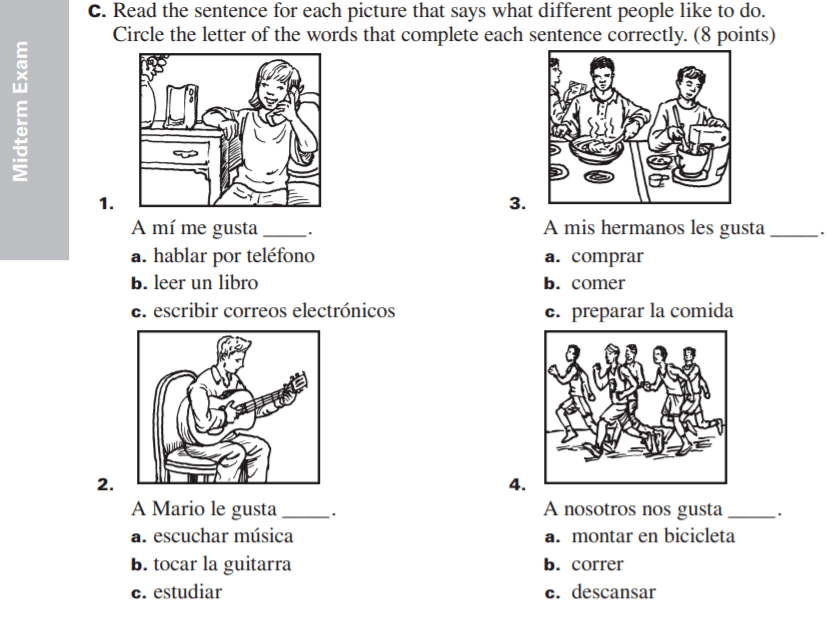 Midterm Exam

C. Read the sentence for each picture that says what different people like to do. Circle the letter of the words that complete each sentence correctly. (8 points)

1.
A mí me gusta _____.
a. hablar por teléfono
b. leer un libro
c. escribir correos electrónicos

2.
A Mario le gusta _____.
a. escuchar música
b. tocar la guitarra
c. estudiar

3.
A mis hermanos les gusta _____.
a. comprar
b. comer
c. preparar la comida

4.
A nosotros nos gusta _____.
a. montar en bicicleta
b. correr
c. descansar