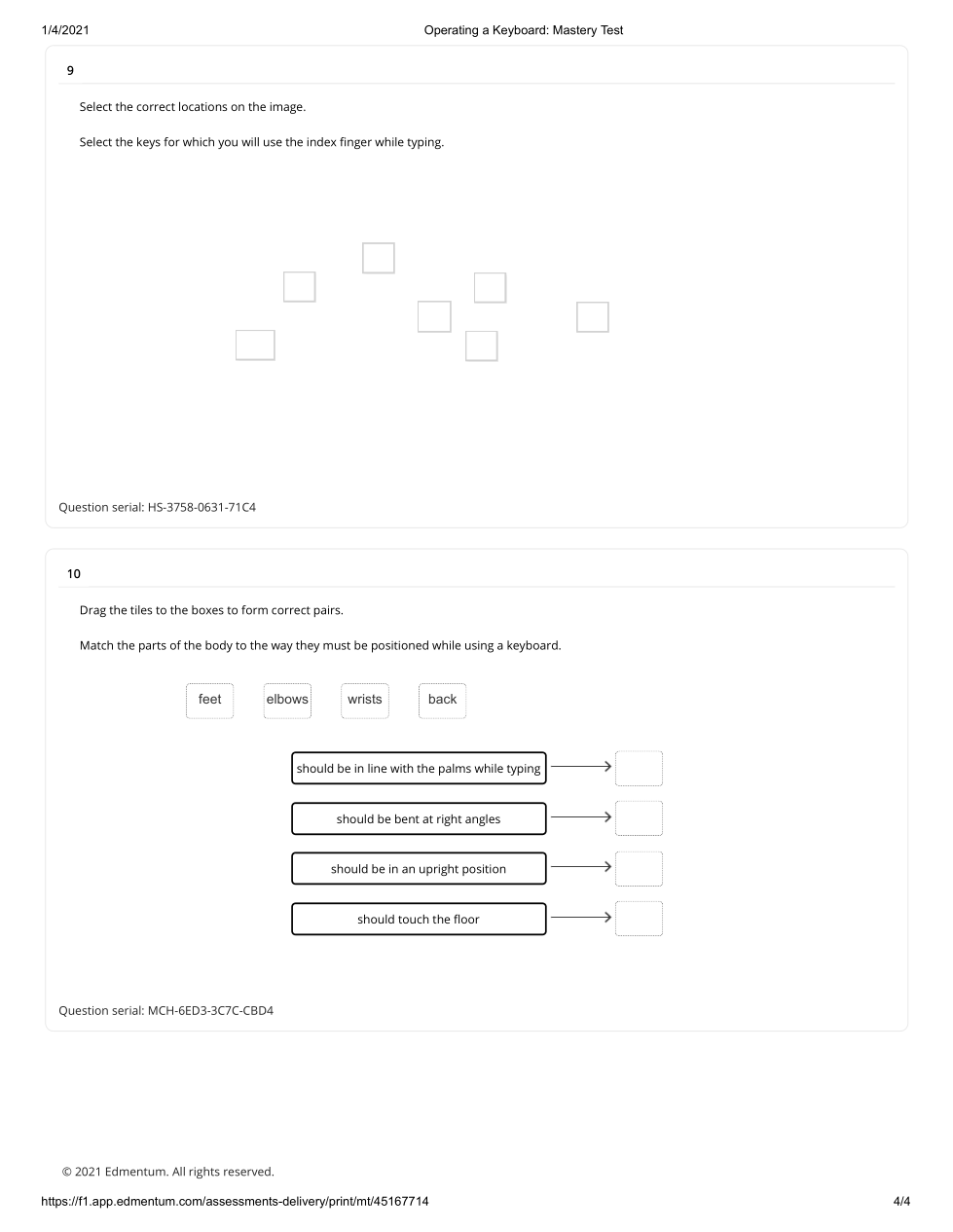 1/4/2021 Operating a Keyboard: Mastery Test

9

Select the correct locations on the image.

Select the keys for which you will use the index finger while typing.

Question serial: HS-3758-0631-71C4

10

Drag the tiles to the boxes to form correct pairs.

Match the parts of the body to the way they must be positioned while using a keyboard.

feet elbows wrists back

should be in line with the palms while typing

should be bent at right angles

should be in an upright position

should touch the floor

Question serial: MCH-6ED3-3C7C-CBD4

© 2021 Edmentum. All rights reserved.

https://f1.app.edmentum.com/assessments-delivery/print/mt/45167714 4/4