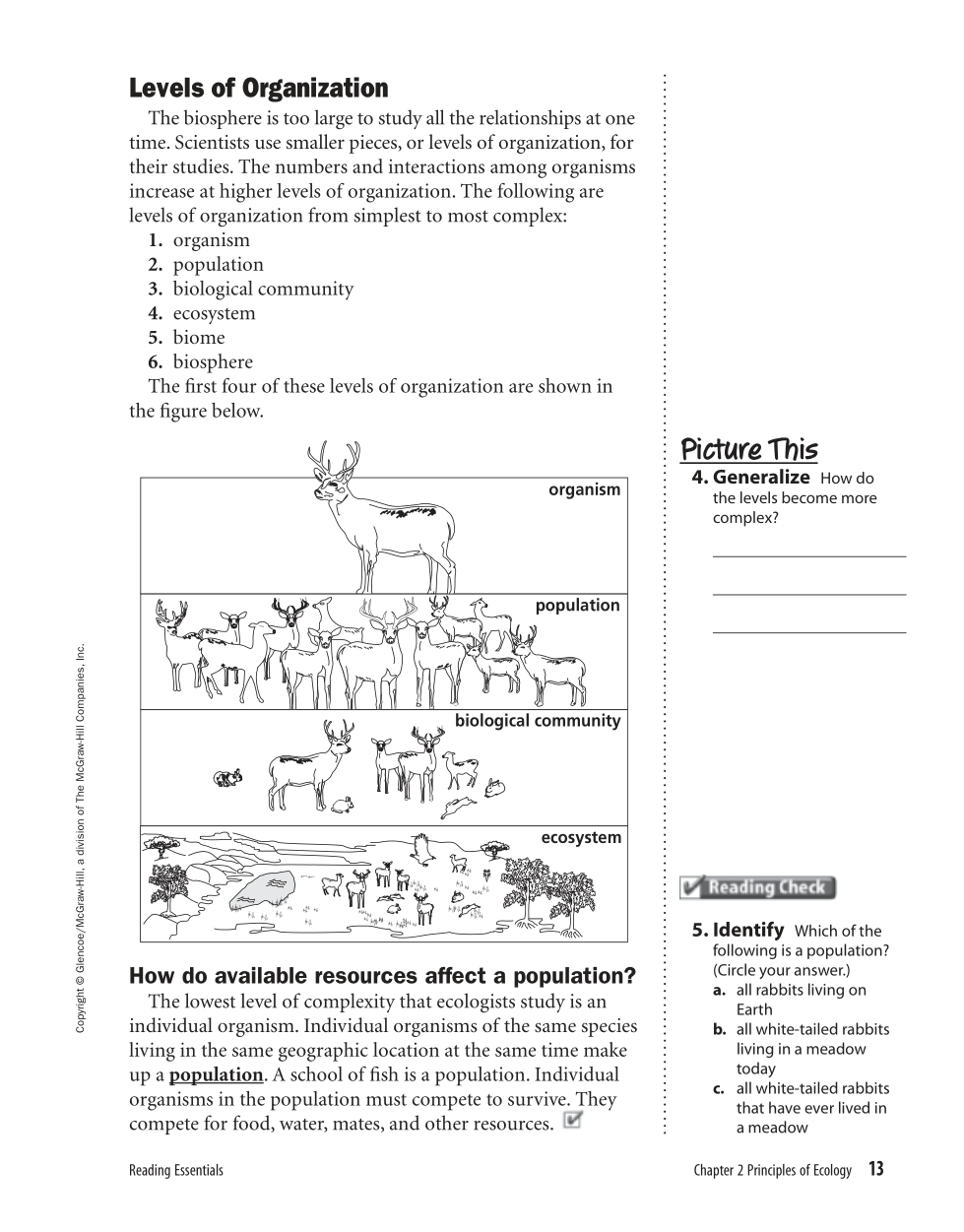 Levels of Organization

The biosphere is too large to study all the relationships at one time. Scientists use smaller pieces, or levels of organization, for their studies. The numbers and interactions among organisms increase at higher levels of organization. The following are levels of organization from simplest to most complex:

1. organism
2. population
3. biological community
4. ecosystem
5. biome
6. biosphere

The first four of these levels of organization are shown in the figure below.

organism

population

biological community

ecosystem

How do available resources affect a population?

The lowest level of complexity that ecologists study is an individual organism. Individual organisms of the same species living in the same geographic location at the same time make up a population. A school of fish is a population. Individual organisms in the population must compete to survive. They compete for food, water, mates, and other resources.

Picture This

4. Generalize How do the levels become more complex?

Reading Check

5. Identify Which of the following is a population? (Circle your answer.)
a. all rabbits living on Earth
b. all white-tailed rabbits living in a meadow today
c. all white-tailed rabbits that have ever lived in a meadow

Copyright © Glencoe/McGraw-Hill, a division of The McGraw-Hill Companies, Inc.

Reading Essentials

Chapter 2 Principles of Ecology 13