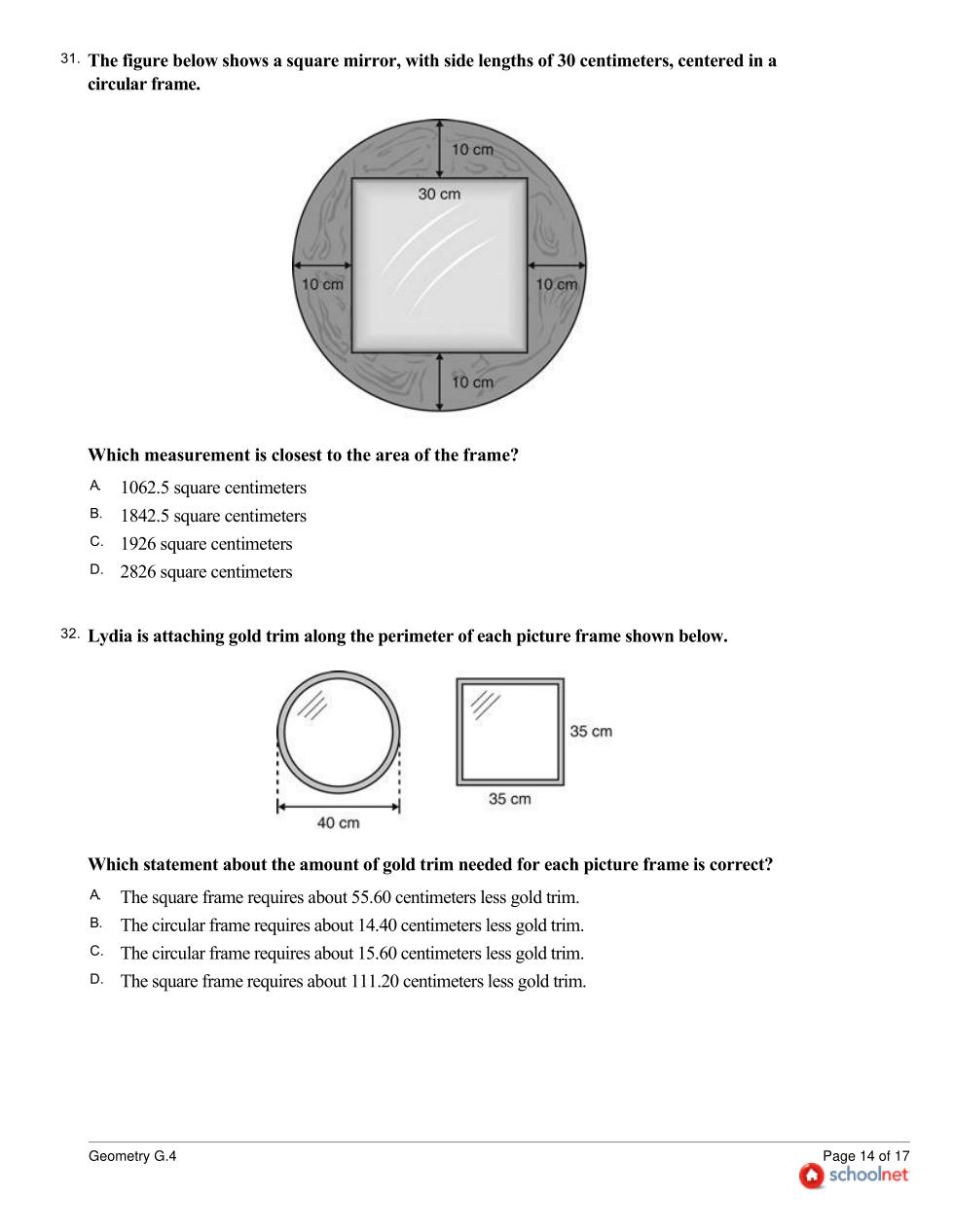 31. The figure below shows a square mirror, with side lengths of 30 centimeters, centered in a circular frame.

10 cm
30 cm
10 cm
10 cm
10 cm

Which measurement is closest to the area of the frame?

A. 1062.5 square centimeters
B. 1842.5 square centimeters
C. 1926 square centimeters
D. 2826 square centimeters

32. Lydia is attaching gold trim along the perimeter of each picture frame shown below.

40 cm
35 cm
35 cm

Which statement about the amount of gold trim needed for each picture frame is correct?

A. The square frame requires about 55.60 centimeters less gold trim.
B. The circular frame requires about 14.40 centimeters less gold trim.
C. The circular frame requires about 15.60 centimeters less gold trim.
D. The square frame requires about 111.20 centimeters less gold trim.

Geometry G.4
Page 14 of 17
schoolnet