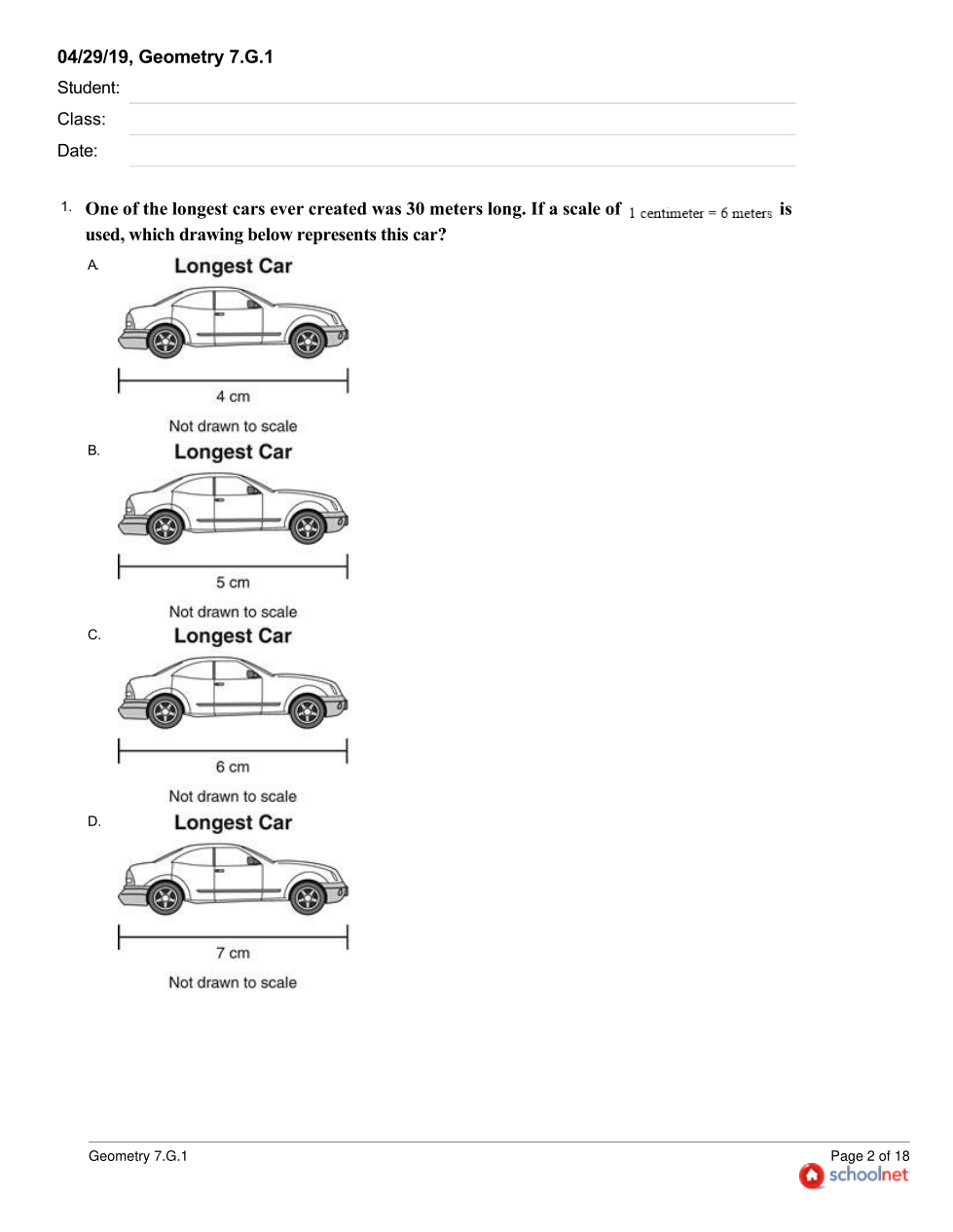 04/29/19, Geometry 7.G.1

Student:

Class:

Date:

1. One of the longest cars ever created was 30 meters long. If a scale of 1 centimeter = 6 meters is used, which drawing below represents this car?

A. Longest Car

4 cm

Not drawn to scale

B. Longest Car

5 cm

Not drawn to scale

C. Longest Car

6 cm

Not drawn to scale

D. Longest Car

7 cm

Not drawn to scale

Geometry 7.G.1

Page 2 of 18

schoolnet