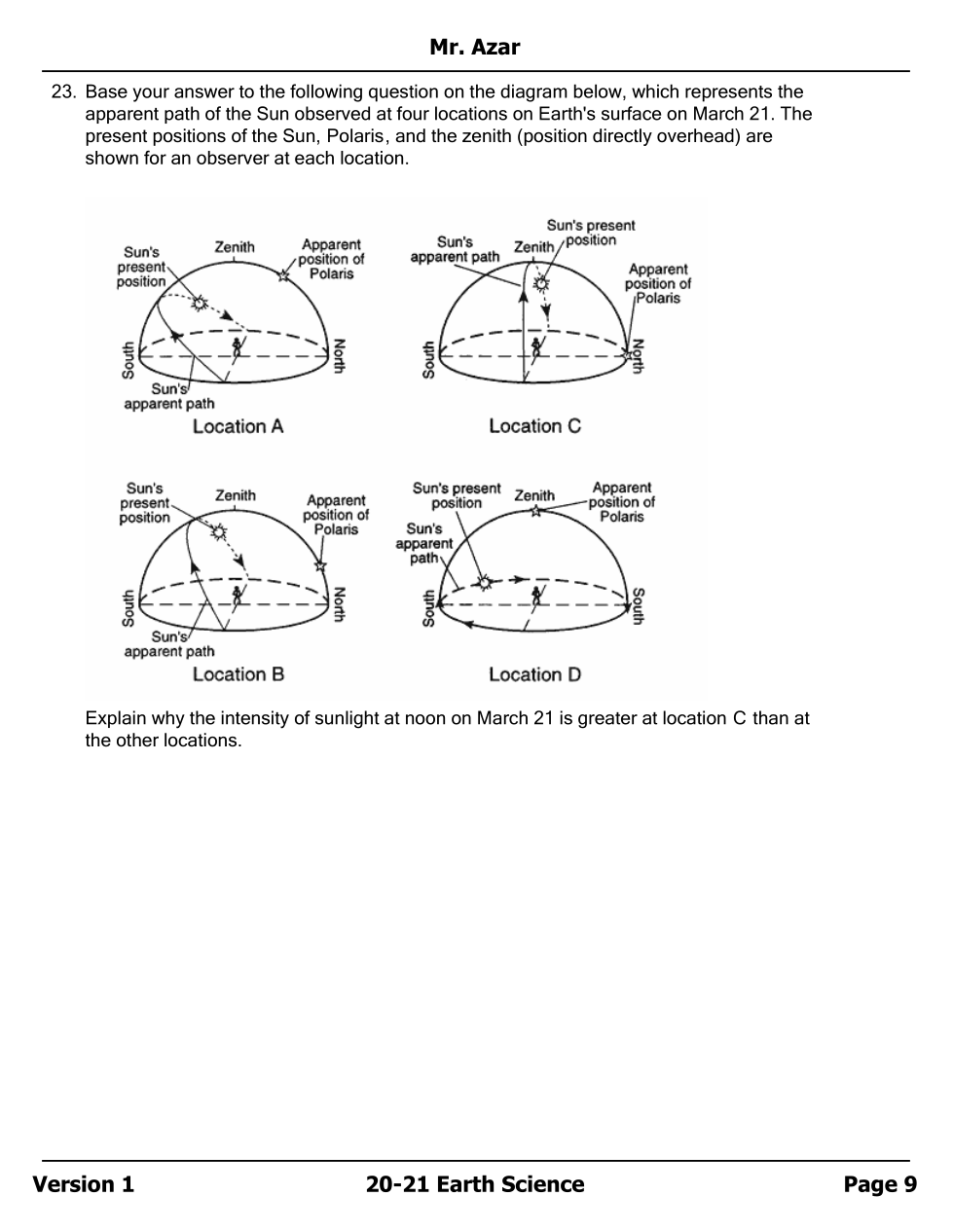 Mr. Azar

23. Base your answer to the following question on the diagram below, which represents the apparent path of the Sun observed at four locations on Earth's surface on March 21. The present positions of the Sun, Polaris, and the zenith (position directly overhead) are shown for an observer at each location.

Sun's present position
Zenith
Apparent position of Polaris
South
North
Sun's apparent path
Location A

Sun's apparent path
Zenith
Sun's present position
Apparent position of Polaris
South
North
Location C

Sun's present position
Zenith
Apparent position of Polaris
South
North
Sun's apparent path
Location B

Sun's present position
Zenith
Apparent position of Polaris
Sun's apparent path
South
South
Location D

Explain why the intensity of sunlight at noon on March 21 is greater at location C than at the other locations.

Version 1 20-21 Earth Science Page 9