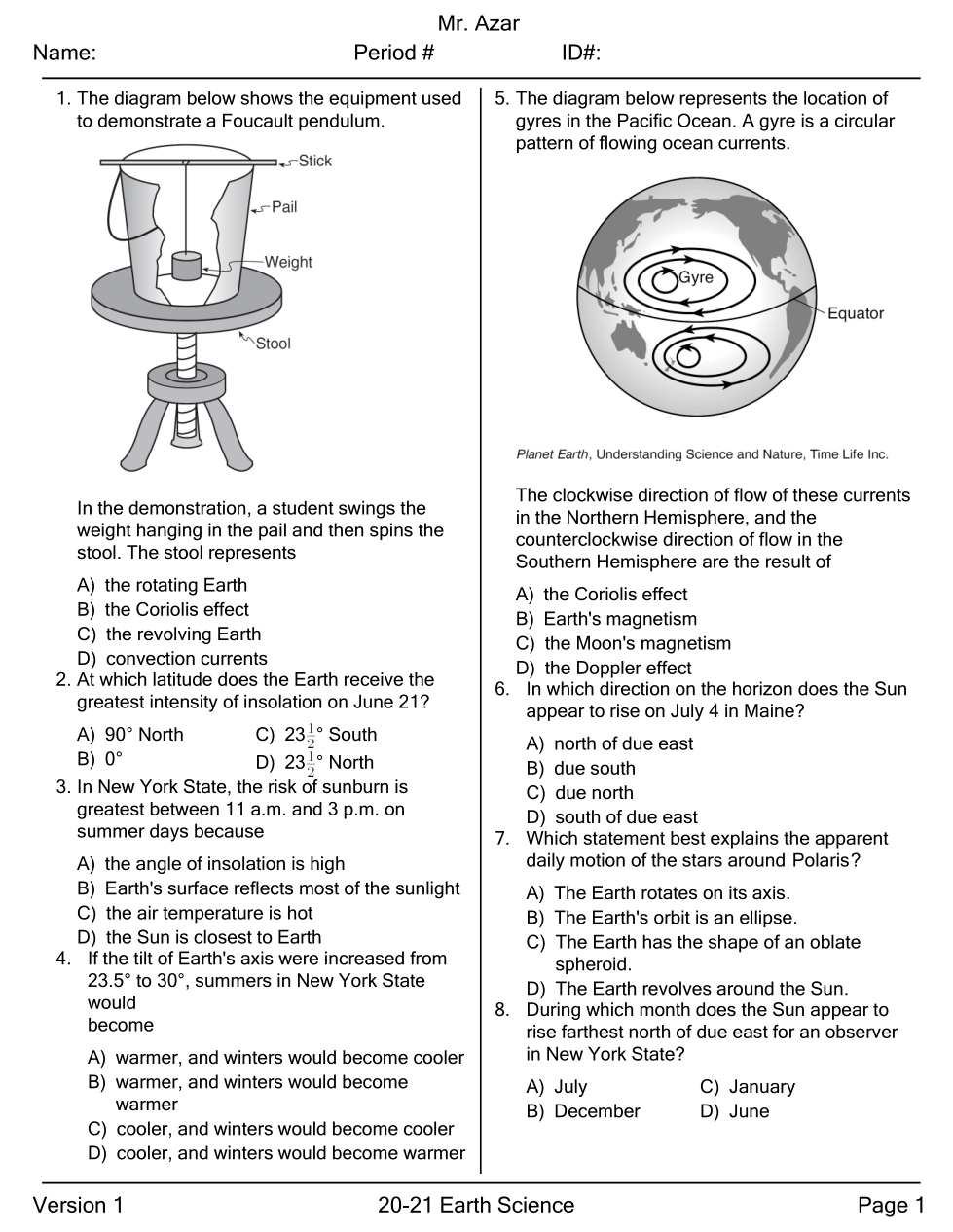 Mr. Azar
Name: Period # ID#:

1. The diagram below shows the equipment used to demonstrate a Foucault pendulum.

Stick
Pail
Weight
Stool

In the demonstration, a student swings the weight hanging in the pail and then spins the stool. The stool represents

A) the rotating Earth
B) the Coriolis effect
C) the revolving Earth
D) convection currents

2. At which latitude does the Earth receive the greatest intensity of insolation on June 21?

A) 90° North
B) 0°
C) $23\frac{1}{2}$° South
D) $23\frac{1}{2}$° North

3. In New York State, the risk of sunburn is greatest between 11 a.m. and 3 p.m. on summer days because

A) the angle of insolation is high
B) Earth's surface reflects most of the sunlight
C) the air temperature is hot
D) the Sun is closest to Earth

4. If the tilt of Earth's axis were increased from 23.5° to 30°, summers in New York State would become

A) warmer, and winters would become cooler
B) warmer, and winters would become warmer
C) cooler, and winters would become cooler
D) cooler, and winters would become warmer

5. The diagram below represents the location of gyres in the Pacific Ocean. A gyre is a circular pattern of flowing ocean currents.

Gyre
Equator

Planet Earth, Understanding Science and Nature, Time Life Inc.

The clockwise direction of flow of these currents in the Northern Hemisphere, and the counterclockwise direction of flow in the Southern Hemisphere are the result of

A) the Coriolis effect
B) Earth's magnetism
C) the Moon's magnetism
D) the Doppler effect

6. In which direction on the horizon does the Sun appear to rise on July 4 in Maine?

A) north of due east
B) due south
C) due north
D) south of due east

7. Which statement best explains the apparent daily motion of the stars around Polaris?

A) The Earth rotates on its axis.
B) The Earth's orbit is an ellipse.
C) The Earth has the shape of an oblate spheroid.
D) The Earth revolves around the Sun.

8. During which month does the Sun appear to rise farthest north of due east for an observer in New York State?

A) July
B) December
C) January
D) June

Version 1 20-21 Earth Science Page 1