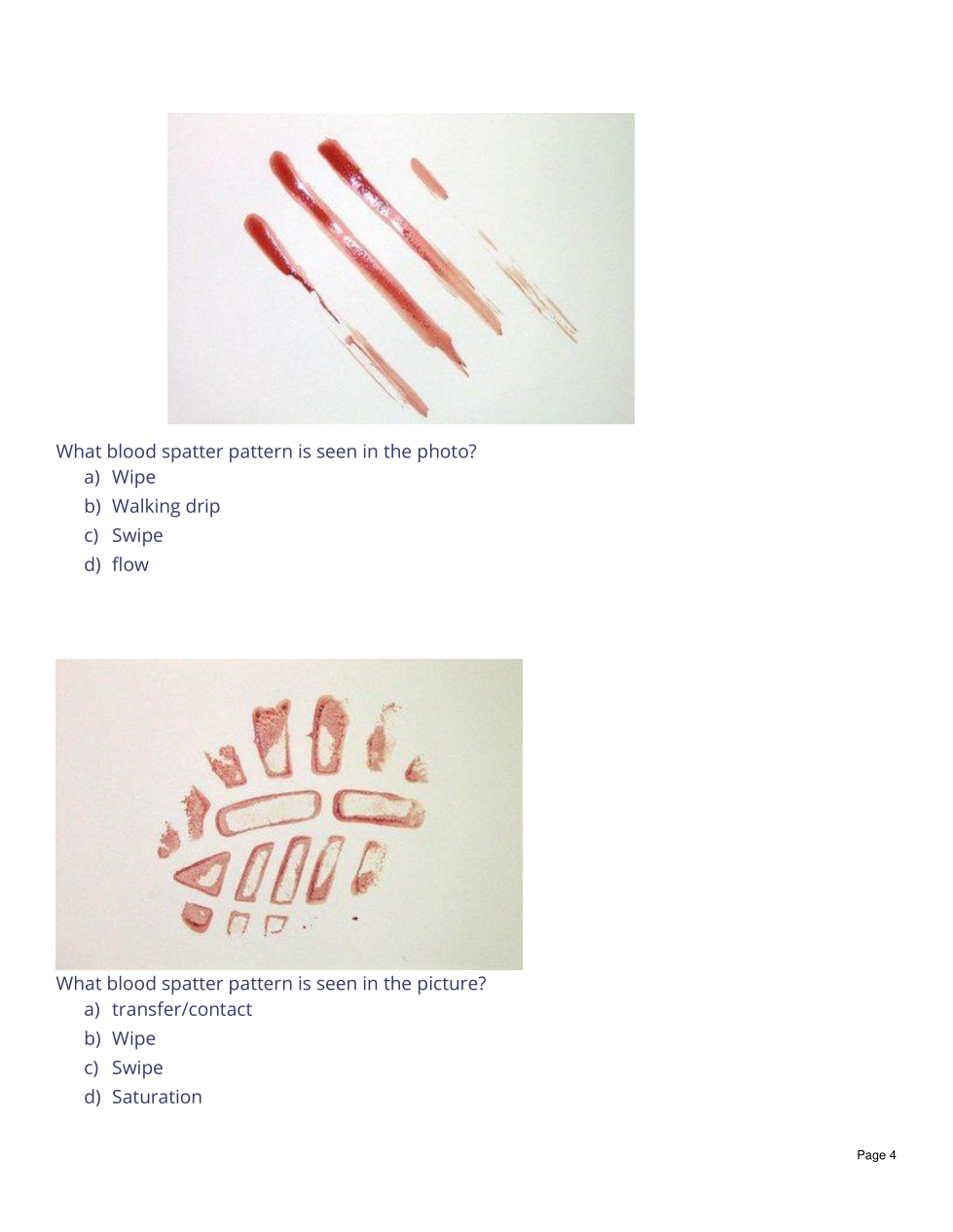 What blood spatter pattern is seen in the photo?
a) Wipe
b) Walking drip
c) Swipe
d) flow

What blood spatter pattern is seen in the picture?
a) transfer/contact
b) Wipe
c) Swipe
d) Saturation

Page 4