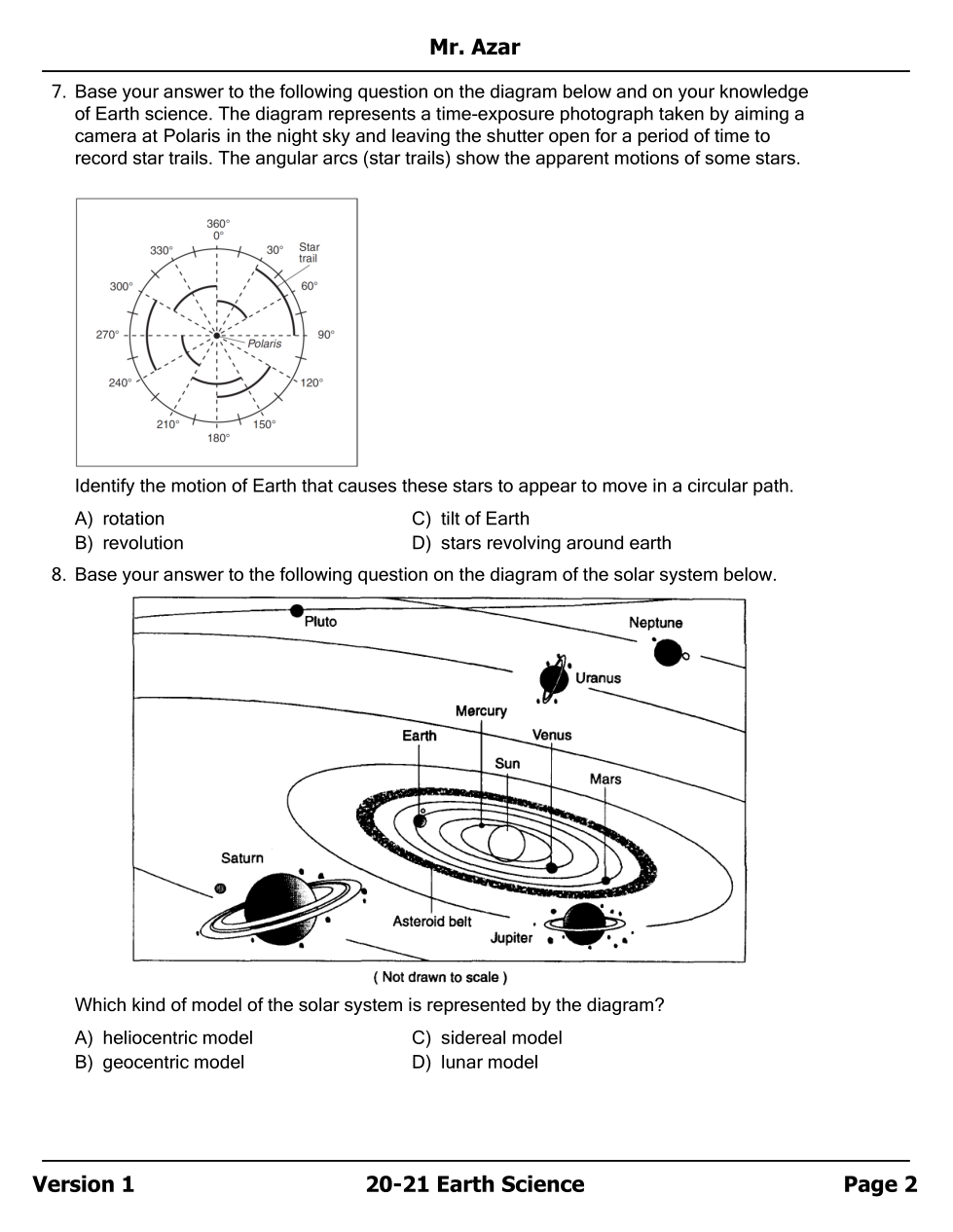 Mr. Azar

7. Base your answer to the following question on the diagram below and on your knowledge of Earth science. The diagram represents a time-exposure photograph taken by aiming a camera at Polaris in the night sky and leaving the shutter open for a period of time to record star trails. The angular arcs (star trails) show the apparent motions of some stars.

360°
0°
30°
Star trail
60°
90°
120°
150°
180°
210°
240°
270°
300°
330°
Polaris

Identify the motion of Earth that causes these stars to appear to move in a circular path.

A) rotation
B) revolution
C) tilt of Earth
D) stars revolving around earth

8. Base your answer to the following question on the diagram of the solar system below.

Pluto
Neptune
Uranus
Mercury
Earth
Venus
Sun
Mars
Saturn
Asteroid belt
Jupiter
( Not drawn to scale )

Which kind of model of the solar system is represented by the diagram?

A) heliocentric model
B) geocentric model
C) sidereal model
D) lunar model

Version 1
20-21 Earth Science
Page 2