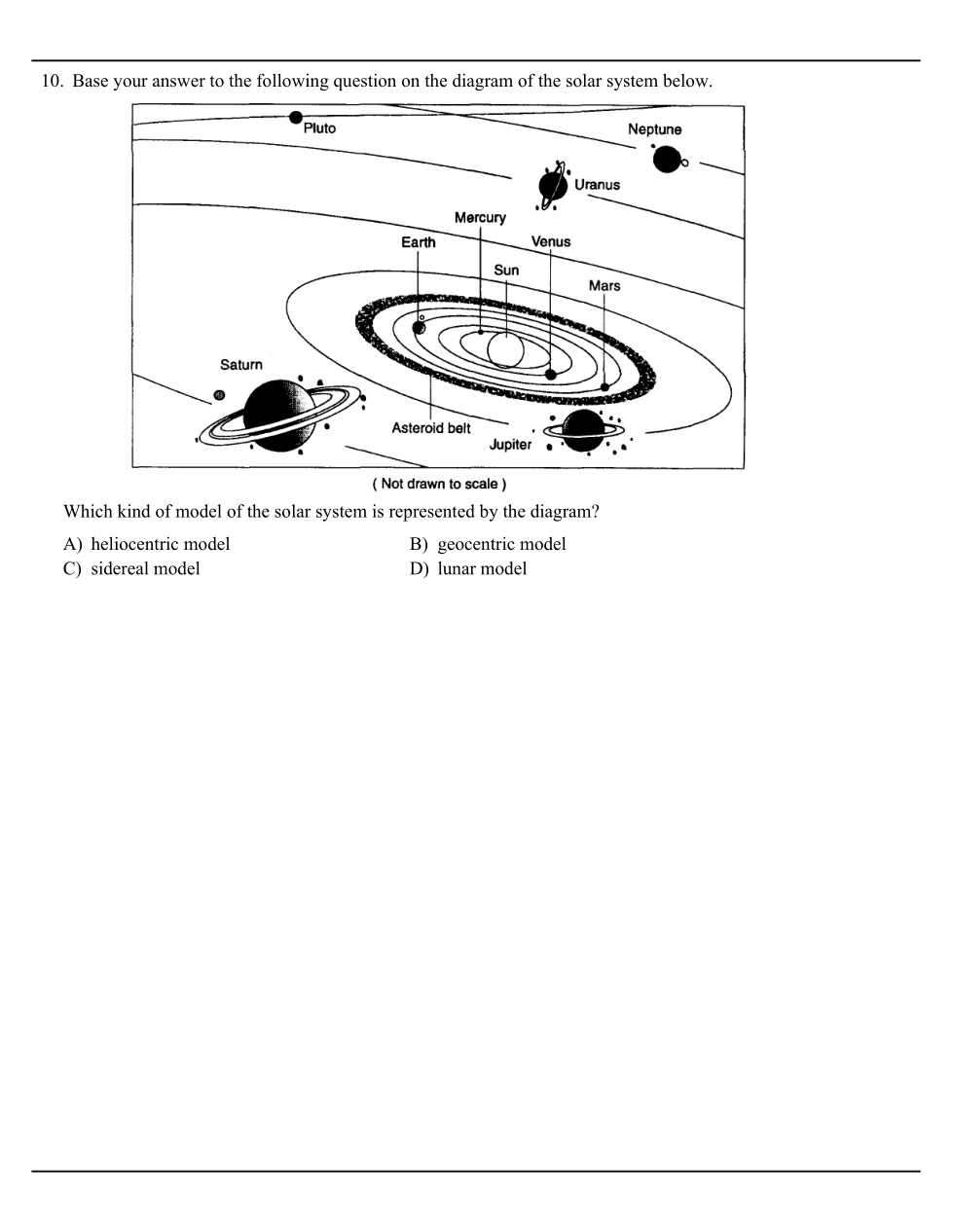 10. Base your answer to the following question on the diagram of the solar system below.

Pluto
Neptune
Uranus
Mercury
Earth
Venus
Sun
Mars
Saturn
Asteroid belt
Jupiter

( Not drawn to scale )

Which kind of model of the solar system is represented by the diagram?

A) heliocentric model
B) geocentric model
C) sidereal model
D) lunar model