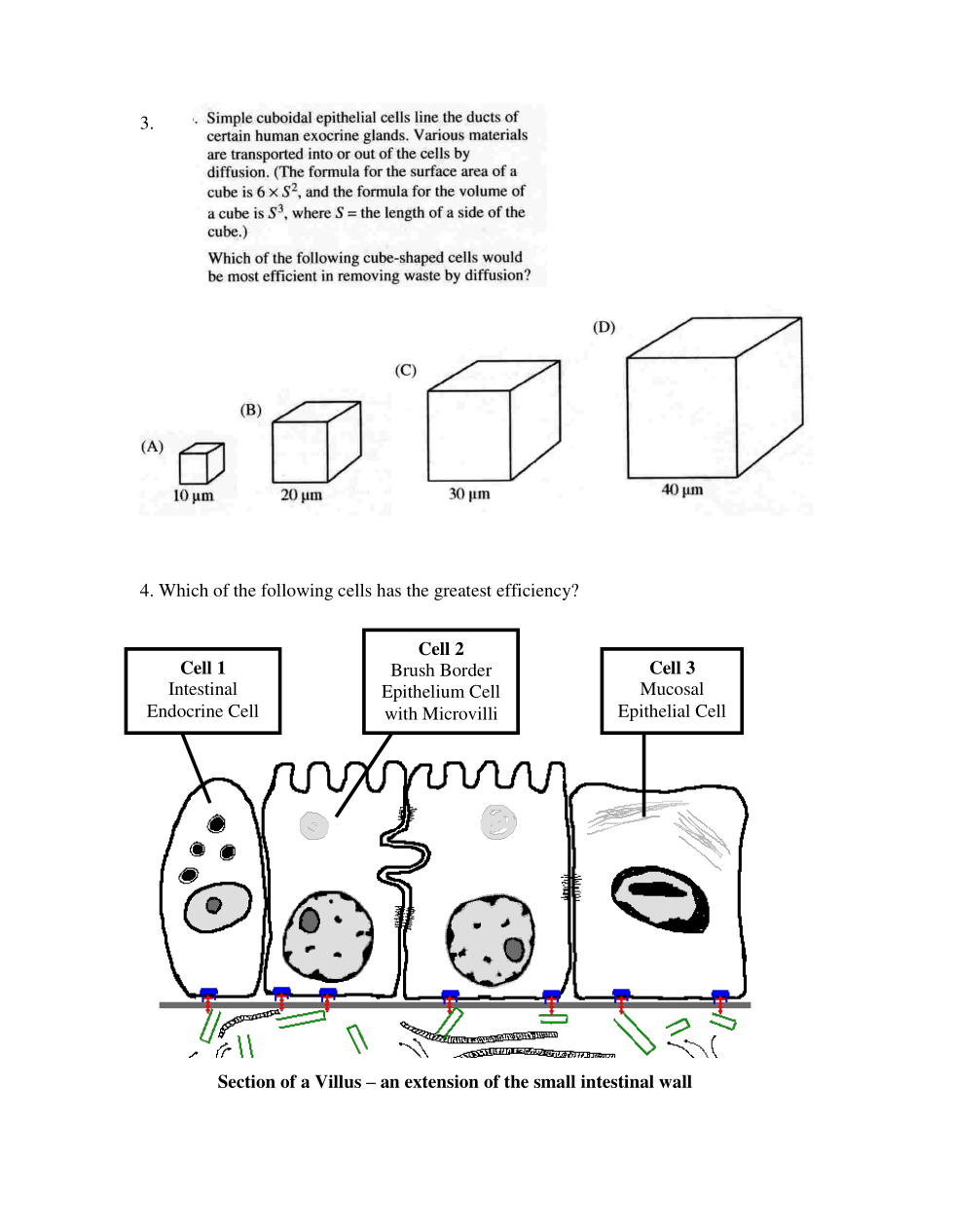 3. Simple cuboidal epithelial cells line the ducts of certain human exocrine glands. Various materials are transported into or out of the cells by diffusion. (The formula for the surface area of a cube is $6 \times S^2$, and the formula for the volume of a cube is $S^3$, where $S$ = the length of a side of the cube.)

Which of the following cube-shaped cells would be most efficient in removing waste by diffusion?

(A) 10 µm

(B) 20 µm

(C) 30 µm

(D) 40 µm

4. Which of the following cells has the greatest efficiency?

Cell 1
Intestinal
Endocrine Cell

Cell 2
Brush Border
Epithelium Cell
with Microvilli

Cell 3
Mucosal
Epithelial Cell

Section of a Villus – an extension of the small intestinal wall