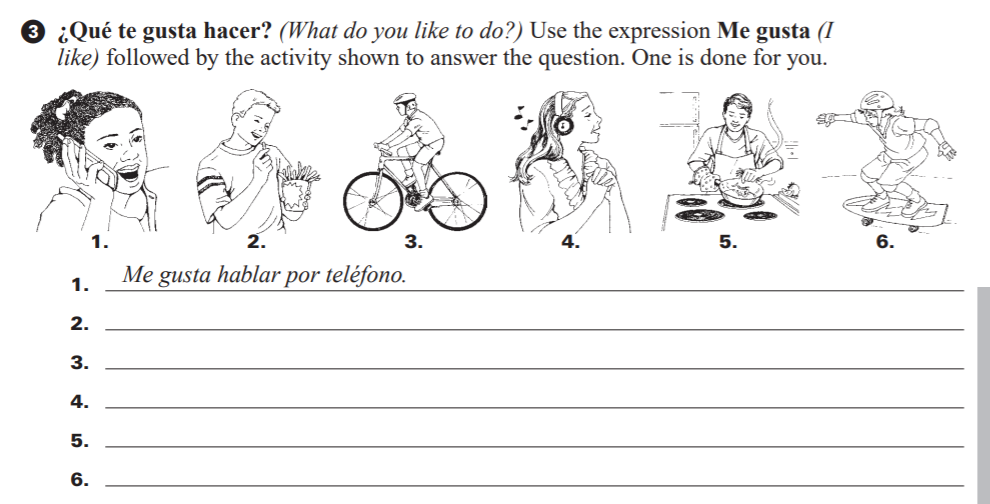 3 ¿Qué te gusta hacer? (What do you like to do?) Use the expression Me gusta (I like) followed by the activity shown to answer the question. One is done for you.

1. 2. 3. 4. 5. 6.

1. Me gusta hablar por teléfono.
2. 
3. 
4. 
5. 
6.